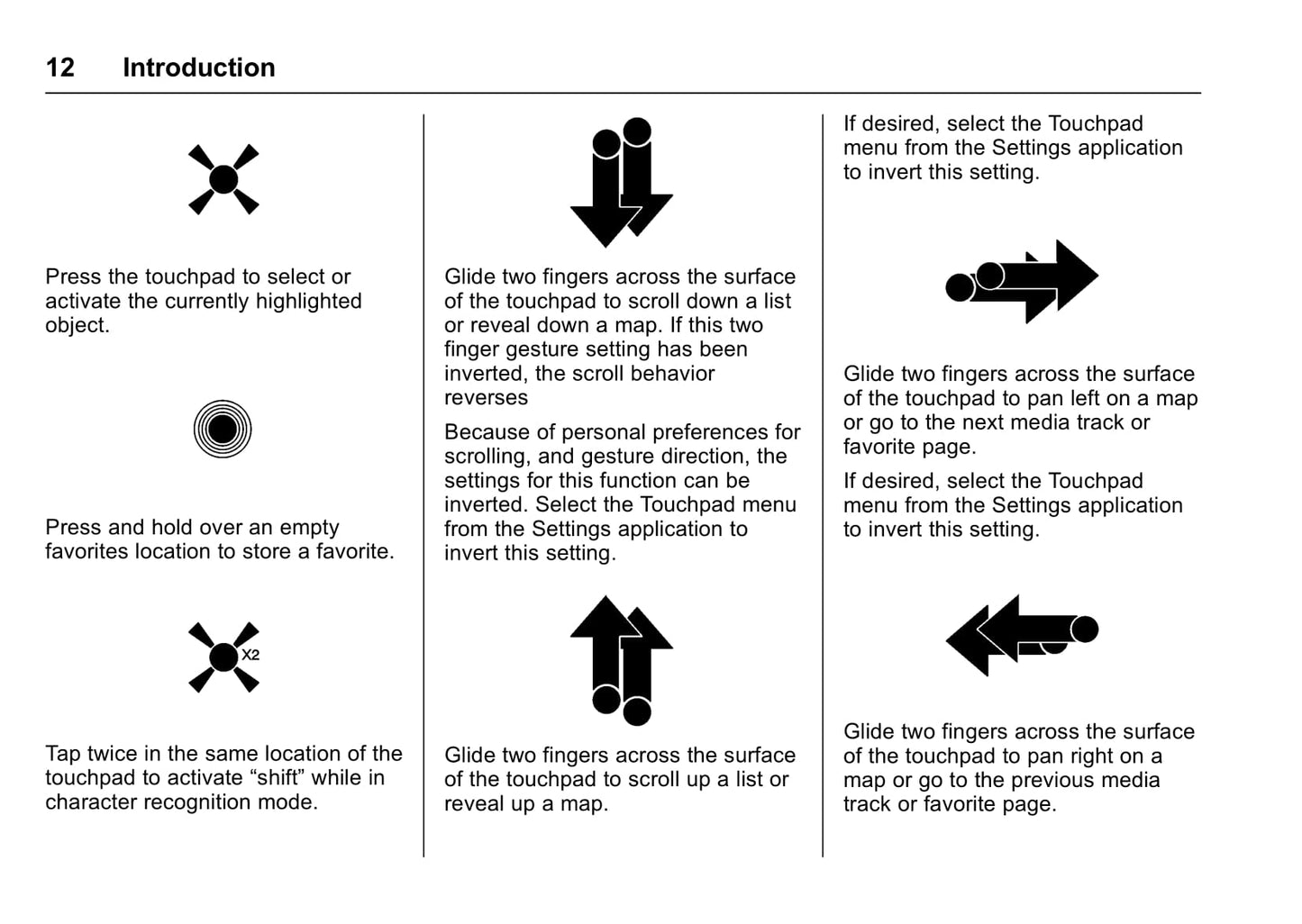 12 Introduction

Press the touchpad to select or activate the currently highlighted object.

Press and hold over an empty favorites location to store a favorite.

X2

Tap twice in the same location of the touchpad to activate “shift” while in character recognition mode.

Glide two fingers across the surface of the touchpad to scroll down a list or reveal down a map. If this two finger gesture setting has been inverted, the scroll behavior reverses

Because of personal preferences for scrolling, and gesture direction, the settings for this function can be inverted. Select the Touchpad menu from the Settings application to invert this setting.

Glide two fingers across the surface of the touchpad to scroll up a list or reveal up a map.

If desired, select the Touchpad menu from the Settings application to invert this setting.

Glide two fingers across the surface of the touchpad to pan left on a map or go to the next media track or favorite page.

If desired, select the Touchpad menu from the Settings application to invert this setting.

Glide two fingers across the surface of the touchpad to pan right on a map or go to the previous media track or favorite page.