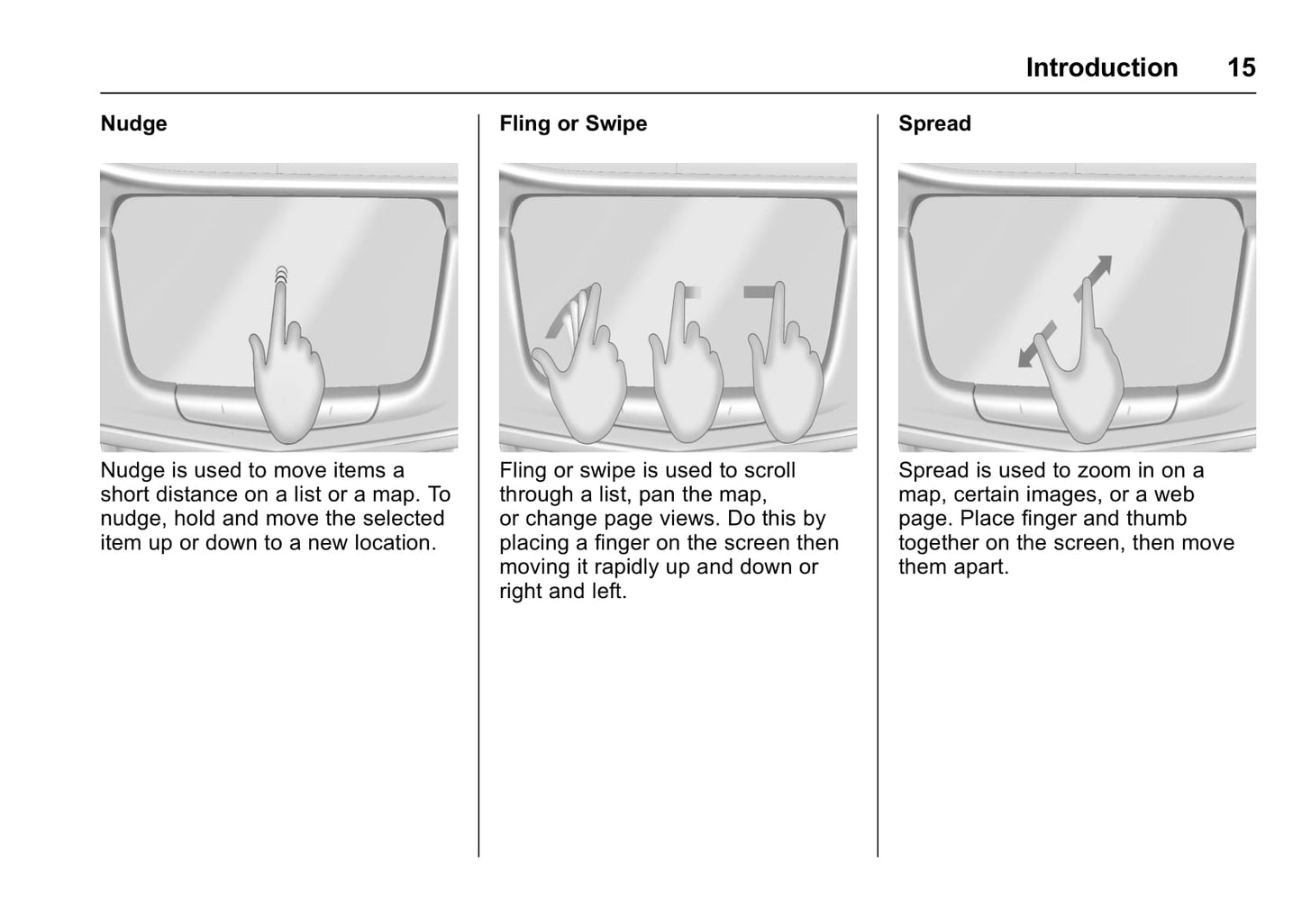 Introduction 15

Nudge

Nudge is used to move items a short distance on a list or a map. To nudge, hold and move the selected item up or down to a new location.

Fling or Swipe

Fling or swipe is used to scroll through a list, pan the map, or change page views. Do this by placing a finger on the screen then moving it rapidly up and down or right and left.

Spread

Spread is used to zoom in on a map, certain images, or a web page. Place finger and thumb together on the screen, then move them apart.