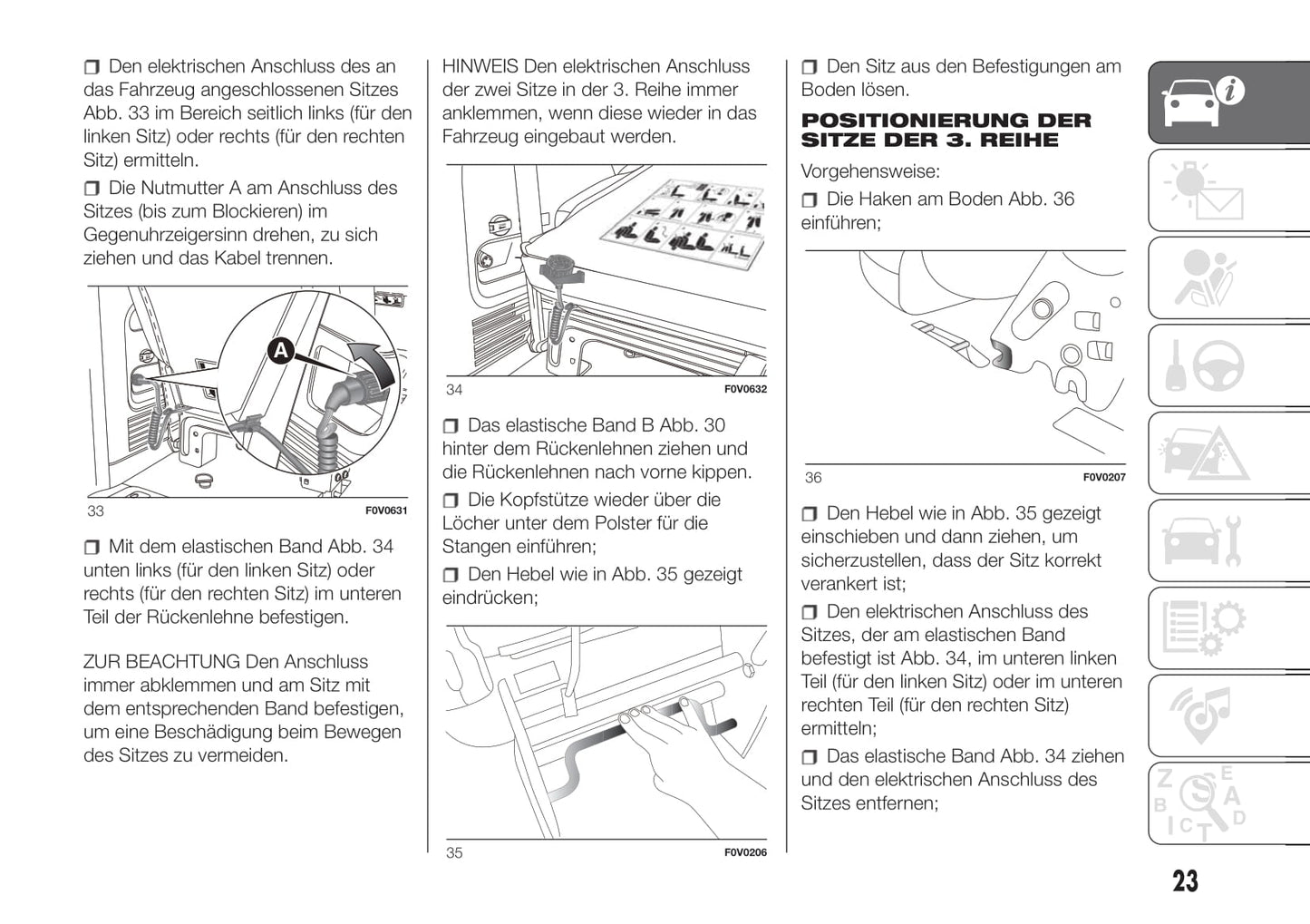 ❒ Den elektrischen Anschluss des an das Fahrzeug angeschlossenen Sitzes Abb. 33 im Bereich seitlich links (für den linken Sitz) oder rechts (für den rechten Sitz) ermitteln.

❒ Die Nutmutter A am Anschluss des Sitzes (bis zum Blockieren) im Gegenuhrzeigersinn drehen, zu sich ziehen und das Kabel trennen.

A

33 F0V0631

❒ Mit dem elastischen Band Abb. 34 unten links (für den linken Sitz) oder rechts (für den rechten Sitz) im unteren Teil der Rückenlehne befestigen.

ZUR BEACHTUNG Den Anschluss immer abklemmen und am Sitz mit dem entsprechenden Band befestigen, um eine Beschädigung beim Bewegen des Sitzes zu vermeiden.

HINWEIS Den elektrischen Anschluss der zwei Sitze in der 3. Reihe immer anklemmen, wenn diese wieder in das Fahrzeug eingebaut werden.

34 F0V0632

❒ Das elastische Band B Abb. 30 hinter dem Rückenlehnen ziehen und die Rückenlehnen nach vorne kippen.

❒ Die Kopfstütze wieder über die Löcher unter dem Polster für die Stangen einführen;

❒ Den Hebel wie in Abb. 35 gezeigt eindrücken;

35 F0V0206

❒ Den Sitz aus den Befestigungen am Boden lösen.

POSITIONIERUNG DER SITZE DER 3. REIHE

Vorgehensweise:

❒ Die Haken am Boden Abb. 36 einführen;

36 F0V0207

❒ Den Hebel wie in Abb. 35 gezeigt einschieben und dann ziehen, um sicherzustellen, dass der Sitz korrekt verankert ist;

❒ Den elektrischen Anschluss des Sitzes, der am elastischen Band befestigt ist Abb. 34, im unteren linken Teil (für den linken Sitz) oder im unteren rechten Teil (für den rechten Sitz) ermitteln;

❒ Das elastische Band Abb. 34 ziehen und den elektrischen Anschluss des Sitzes entfernen;

23