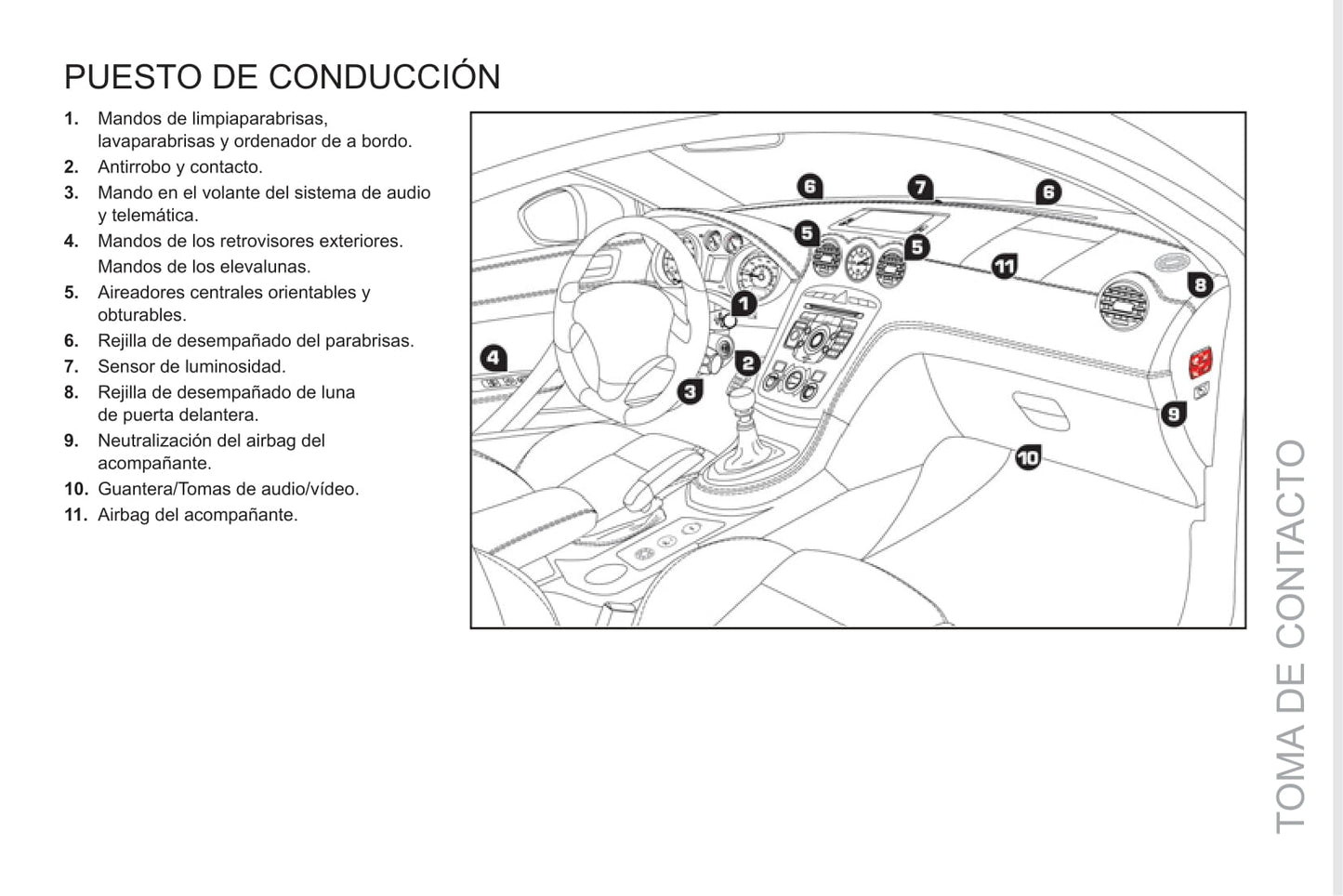 PUESTO DE CONDUCCIÓN

1. Mandos de limpiaparabrisas, lavaparabrisas y ordenador de a bordo.
2. Antirrobo y contacto.
3. Mando en el volante del sistema de audio y telemática.
4. Mandos de los retrovisores exteriores. Mandos de los elevalunas.
5. Aireadores centrales orientables y obturables.
6. Rejilla de desempañado del parabrisas.
7. Sensor de luminosidad.
8. Rejilla de desempañado de luna de puerta delantera.
9. Neutralización del airbag del acompañante.
10. Guantera/Tomas de audio/vídeo.
11. Airbag del acompañante.

6
7
6
5
5
11
8
1
4
2
3
9
10

TOMA DE CONTACTO