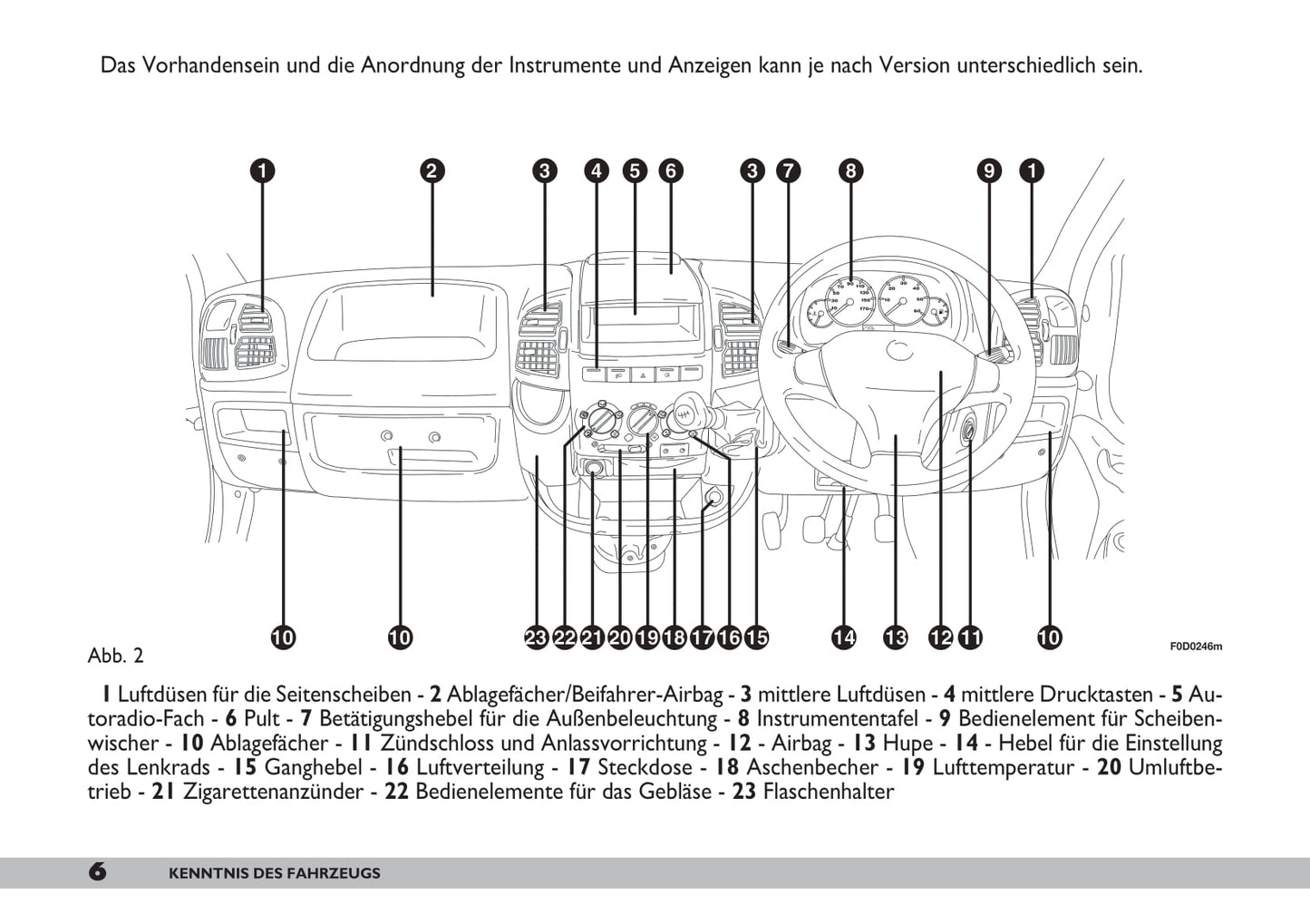 Das Vorhandensein und die Anordnung der Instrumente und Anzeigen kann je nach Version unterschiedlich sein.

1 2 3 4 5 6 3 7 8 9 1

10 10 23 22 21 20 19 18 17 16 15 14 13 12 11 10

Abb. 2

F0D0246m

1 Luftdüsen für die Seitenscheiben - 2 Ablagefächer/Beifahrer-Airbag - 3 mittlere Luftdüsen - 4 mittlere Drucktasten - 5 Autoradio-Fach - 6 Pult - 7 Betätigungshebel für die Außenbeleuchtung - 8 Instrumententafel - 9 Bedienelement für Scheibenwischer - 10 Ablagefächer - 11 Zündschloss und Anlassvorrichtung - 12 - Airbag - 13 Hupe - 14 - Hebel für die Einstellung des Lenkrads - 15 Ganghebel - 16 Luftverteilung - 17 Steckdose - 18 Aschenbecher - 19 Lufttemperatur - 20 Umluftbetrieb - 21 Zigarettenanzünder - 22 Bedienelemente für das Gebläse - 23 Flaschenhalter

6 KENNTNIS DES FAHRZEUGS