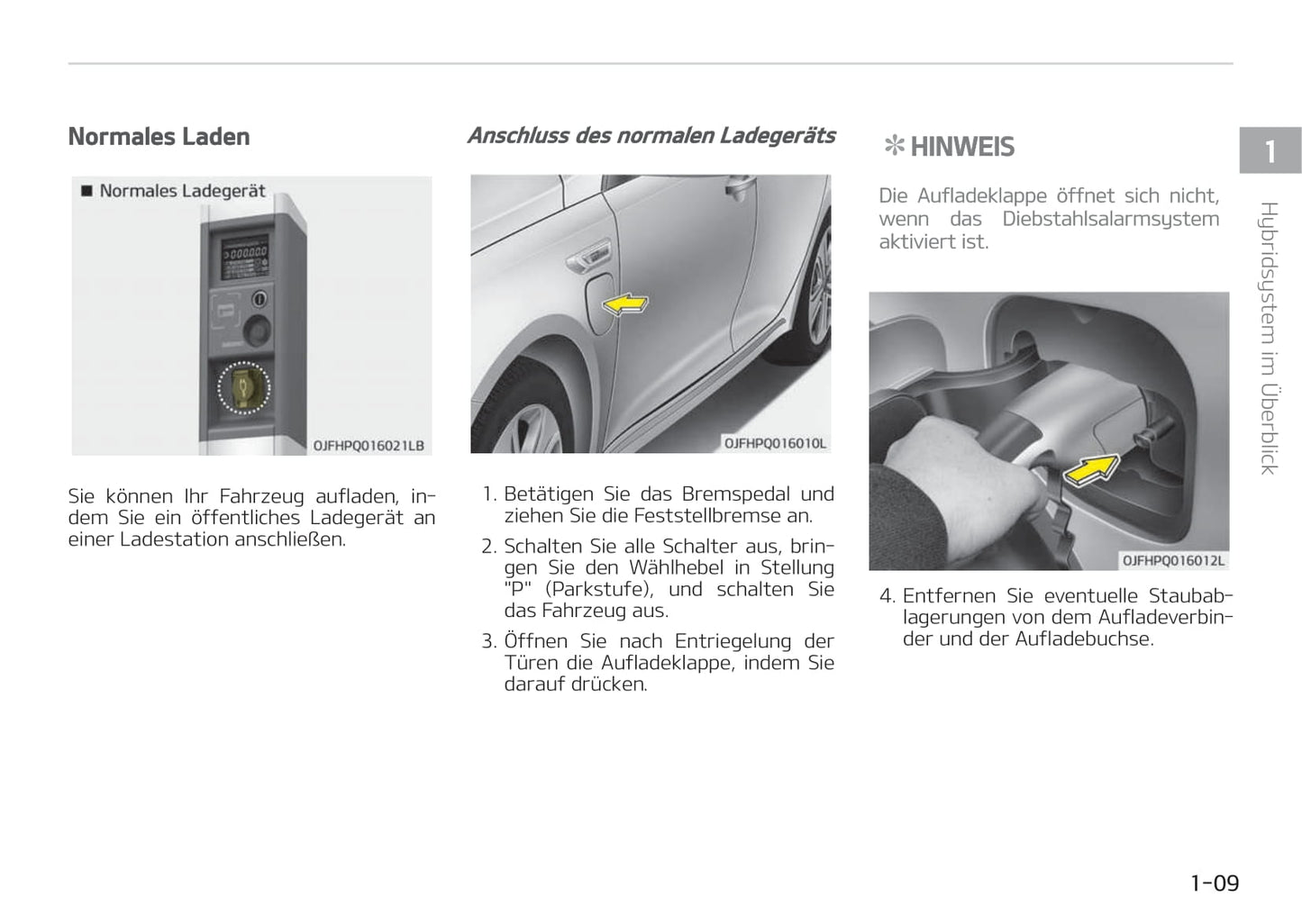 Normales Laden

■ Normales Ladegerät

OJFHPQ016021LB

Sie können Ihr Fahrzeug aufladen, indem Sie ein öffentliches Ladegerät an einer Ladestation anschließen.

Anschluss des normalen Ladegeräts

OJFHPQ016010L

1. Betätigen Sie das Bremspedal und ziehen Sie die Feststellbremse an.

2. Schalten Sie alle Schalter aus, bringen Sie den Wählhebel in Stellung "P" (Parkstufe), und schalten Sie das Fahrzeug aus.

3. Öffnen Sie nach Entriegelung der Türen die Aufladeklappe, indem Sie darauf drücken.

✻ HINWEIS

Die Aufladeklappe öffnet sich nicht, wenn das Diebstahlsalarmsystem aktiviert ist.

OJFHPQ016012L

4. Entfernen Sie eventuelle Staubablagerungen von dem Aufladeverbinder und der Aufladebuchse.

1

Hybridsystem im Überblick

1-09