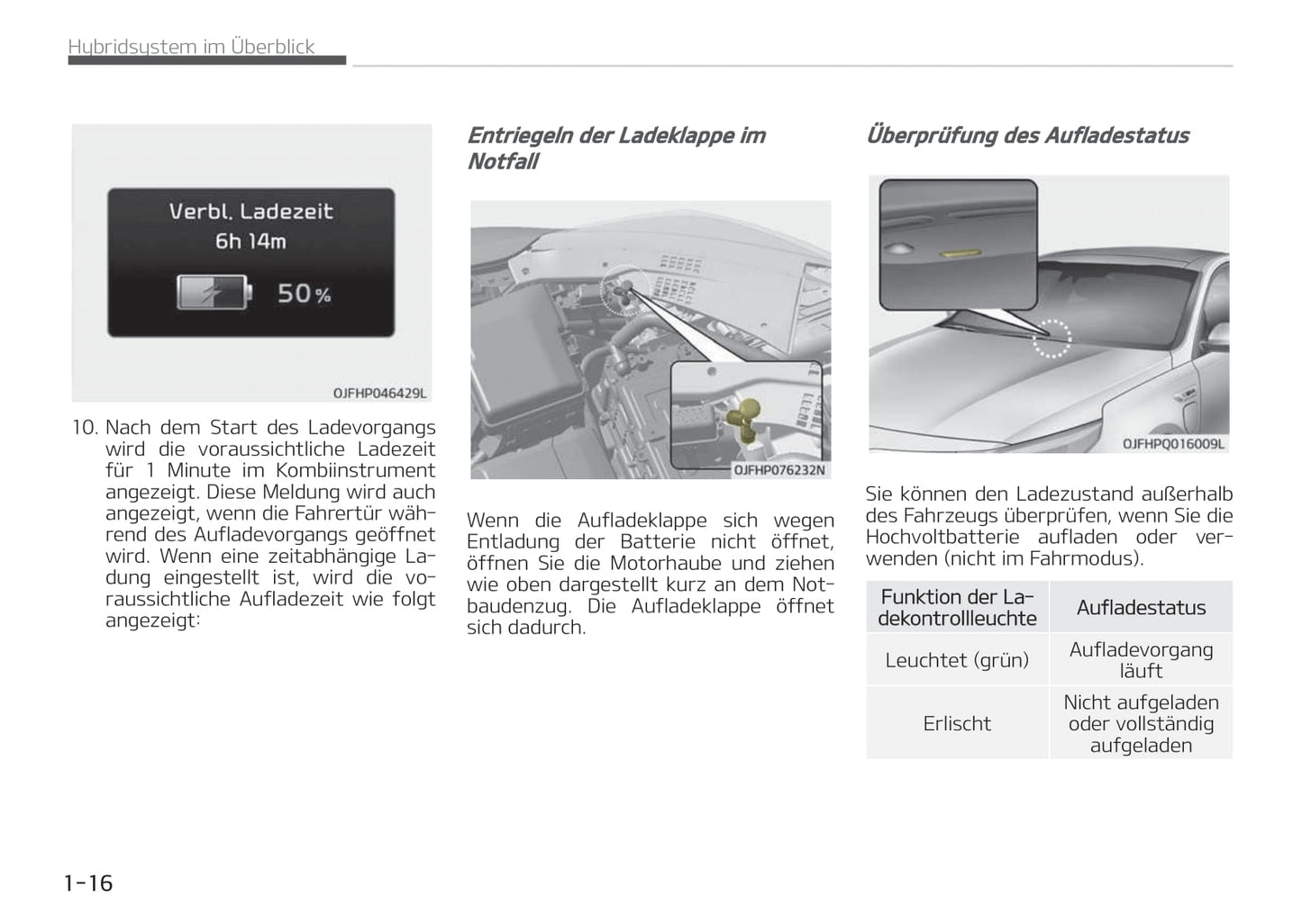 Hybridsystem im Überblick

Verbl. Ladezeit
6h 14m
50%

OJFHP046429L

10. Nach dem Start des Ladevorgangs wird die voraussichtliche Ladezeit für 1 Minute im Kombiinstrument angezeigt. Diese Meldung wird auch angezeigt, wenn die Fahrertür während des Aufladevorgangs geöffnet wird. Wenn eine zeitabhängige Ladung eingestellt ist, wird die voraussichtliche Aufladezeit wie folgt angezeigt:

Entriegeln der Ladeklappe im Notfall

OJFHP076232N

Wenn die Aufladeklappe sich wegen Entladung der Batterie nicht öffnet, öffnen Sie die Motorhaube und ziehen wie oben dargestellt kurz an dem Notbaudenzug. Die Aufladeklappe öffnet sich dadurch.

Überprüfung des Aufladestatus

OJFHPQ016009L

Sie können den Ladezustand außerhalb des Fahrzeugs überprüfen, wenn Sie die Hochvoltbatterie aufladen oder verwenden (nicht im Fahrmodus).

| Funktion der Ladekontrollleuchte | Aufladestatus |
|---|---|
| Leuchtet (grün) | Aufladevorgang läuft |
| Erlischt | Nicht aufgeladen oder vollständig aufgeladen |

1-16