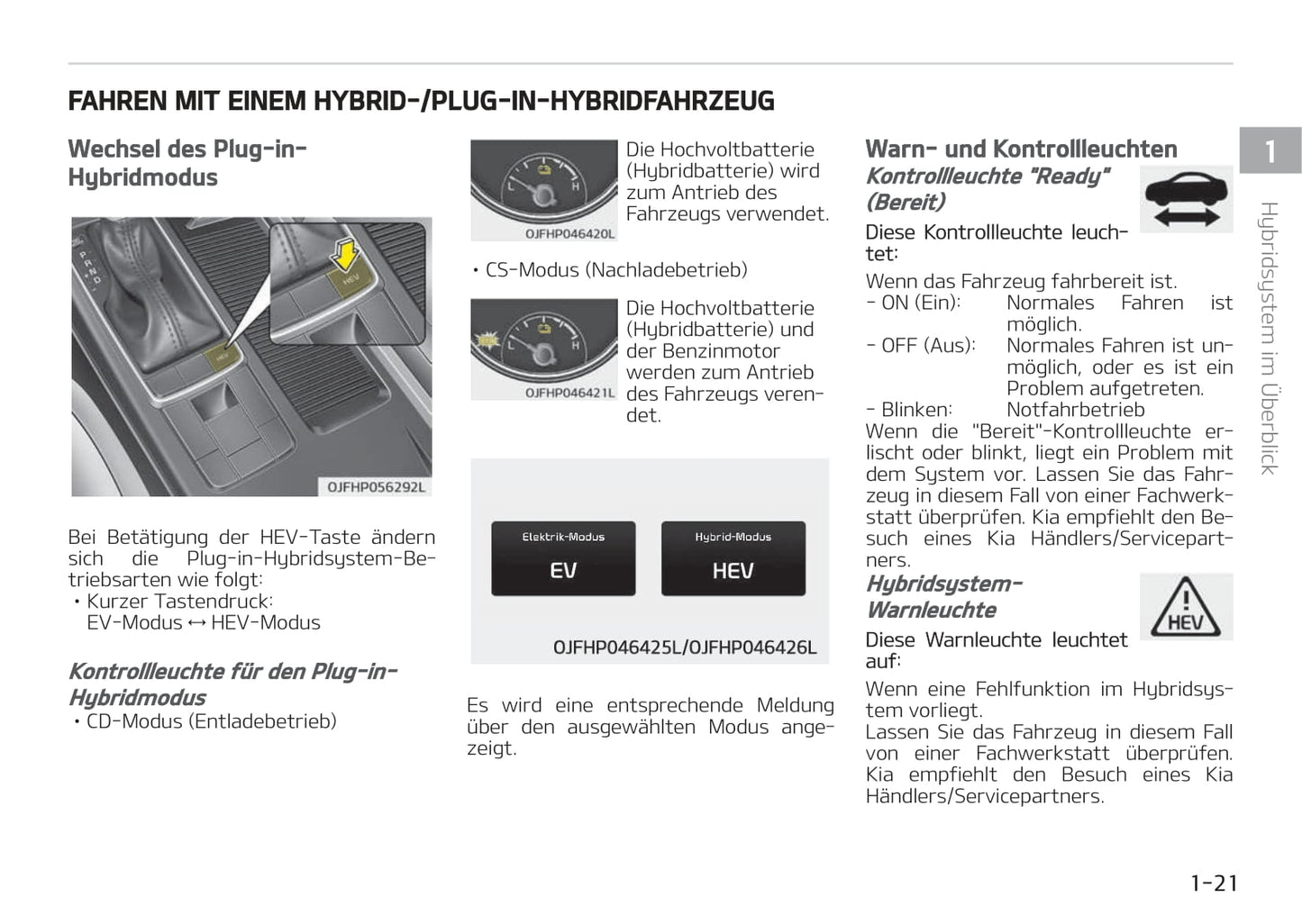 FAHREN MIT EINEM HYBRID-/PLUG-IN-HYBRIDFAHRZEUG

Wechsel des Plug-in-Hybridmodus

P
R
N
D

HEV

HEV

OJFHP056292L

Bei Betätigung der HEV-Taste ändern sich die Plug-in-Hybridsystem-Betriebsarten wie folgt:
• Kurzer Tastendruck:
EV-Modus ↔ HEV-Modus

Kontrollleuchte für den Plug-in-Hybridmodus
• CD-Modus (Entladebetrieb)

L H

OJFHP046420L

Die Hochvoltbatterie (Hybridbatterie) wird zum Antrieb des Fahrzeugs verwendet.

• CS-Modus (Nachladebetrieb)

L H

OJFHP046421L

Die Hochvoltbatterie (Hybridbatterie) und der Benzinmotor werden zum Antrieb des Fahrzeugs verendet.

Elektrik-Modus
EV

Hybrid-Modus
HEV

OJFHP046425L/OJFHP046426L

Es wird eine entsprechende Meldung über den ausgewählten Modus angezeigt.

Warn- und Kontrollleuchten
Kontrollleuchte "Ready" (Bereit)
Diese Kontrollleuchte leuchtet:
Wenn das Fahrzeug fahrbereit ist.
- ON (Ein): Normales Fahren ist möglich.
- OFF (Aus): Normales Fahren ist unmöglich, oder es ist ein Problem aufgetreten.
- Blinken: Notfahrbetrieb
Wenn die "Bereit"-Kontrollleuchte erlischt oder blinkt, liegt ein Problem mit dem System vor. Lassen Sie das Fahrzeug in diesem Fall von einer Fachwerkstatt überprüfen. Kia empfiehlt den Besuch eines Kia Händlers/Servicepartners.
Hybridsystem-Warnleuchte

HEV

Diese Warnleuchte leuchtet auf:
Wenn eine Fehlfunktion im Hybridsystem vorliegt.
Lassen Sie das Fahrzeug in diesem Fall von einer Fachwerkstatt überprüfen. Kia empfiehlt den Besuch eines Kia Händlers/Servicepartners.

1
Hybridsystem im Überblick

1-21