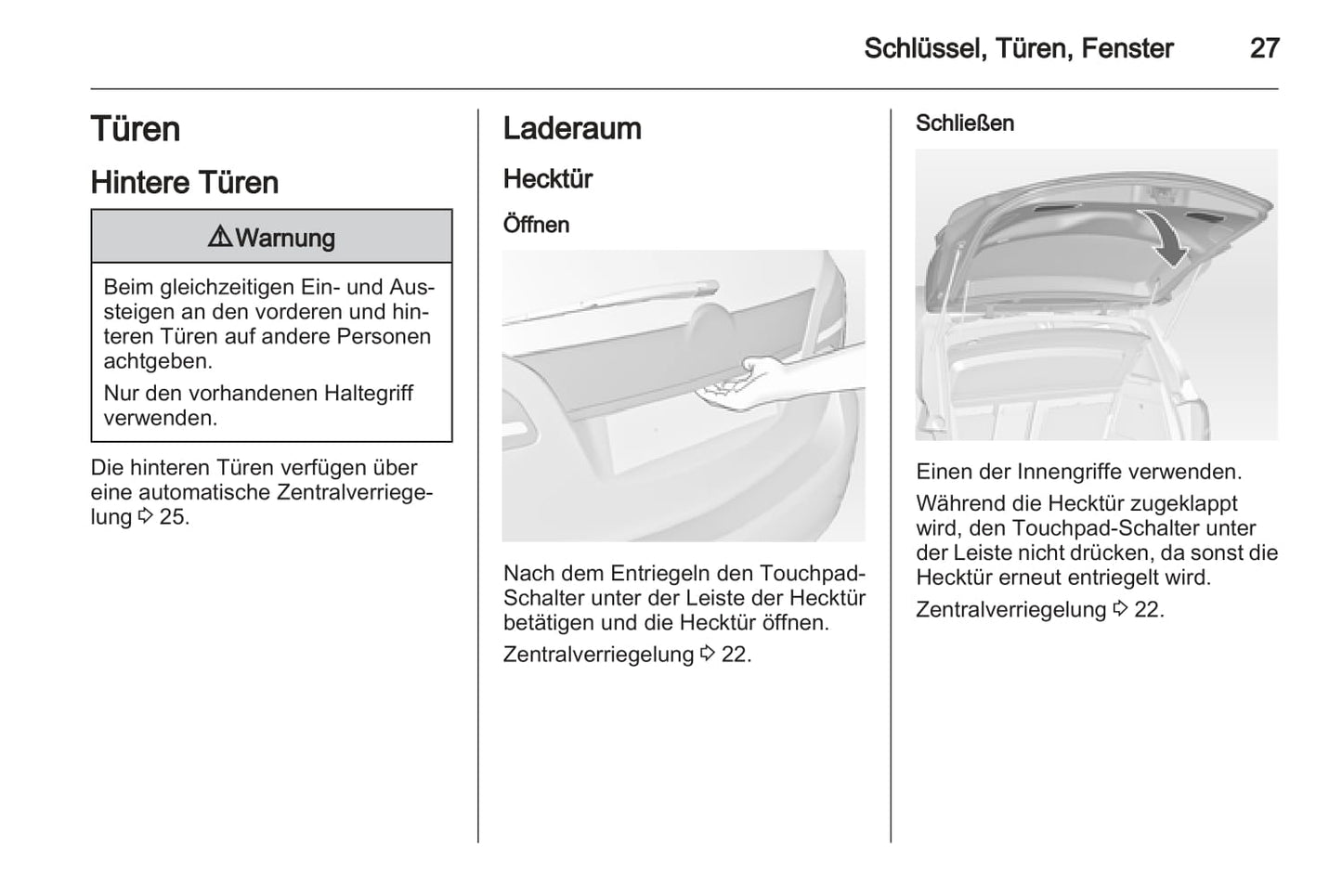 Schlüssel, Türen, Fenster 27

Türen

Hintere Türen

⚠ Warnung

Beim gleichzeitigen Ein- und Aussteigen an den vorderen und hinteren Türen auf andere Personen achtgeben.

Nur den vorhandenen Haltegriff verwenden.

Die hinteren Türen verfügen über eine automatische Zentralverriegelung ⇨ 25.

Laderaum

Hecktür

Öffnen

Nach dem Entriegeln den Touchpad-Schalter unter der Leiste der Hecktür betätigen und die Hecktür öffnen.

Zentralverriegelung ⇨ 22.

Schließen

Einen der Innengriffe verwenden.

Während die Hecktür zugeklappt wird, den Touchpad-Schalter unter der Leiste nicht drücken, da sonst die Hecktür erneut entriegelt wird.

Zentralverriegelung ⇨ 22.