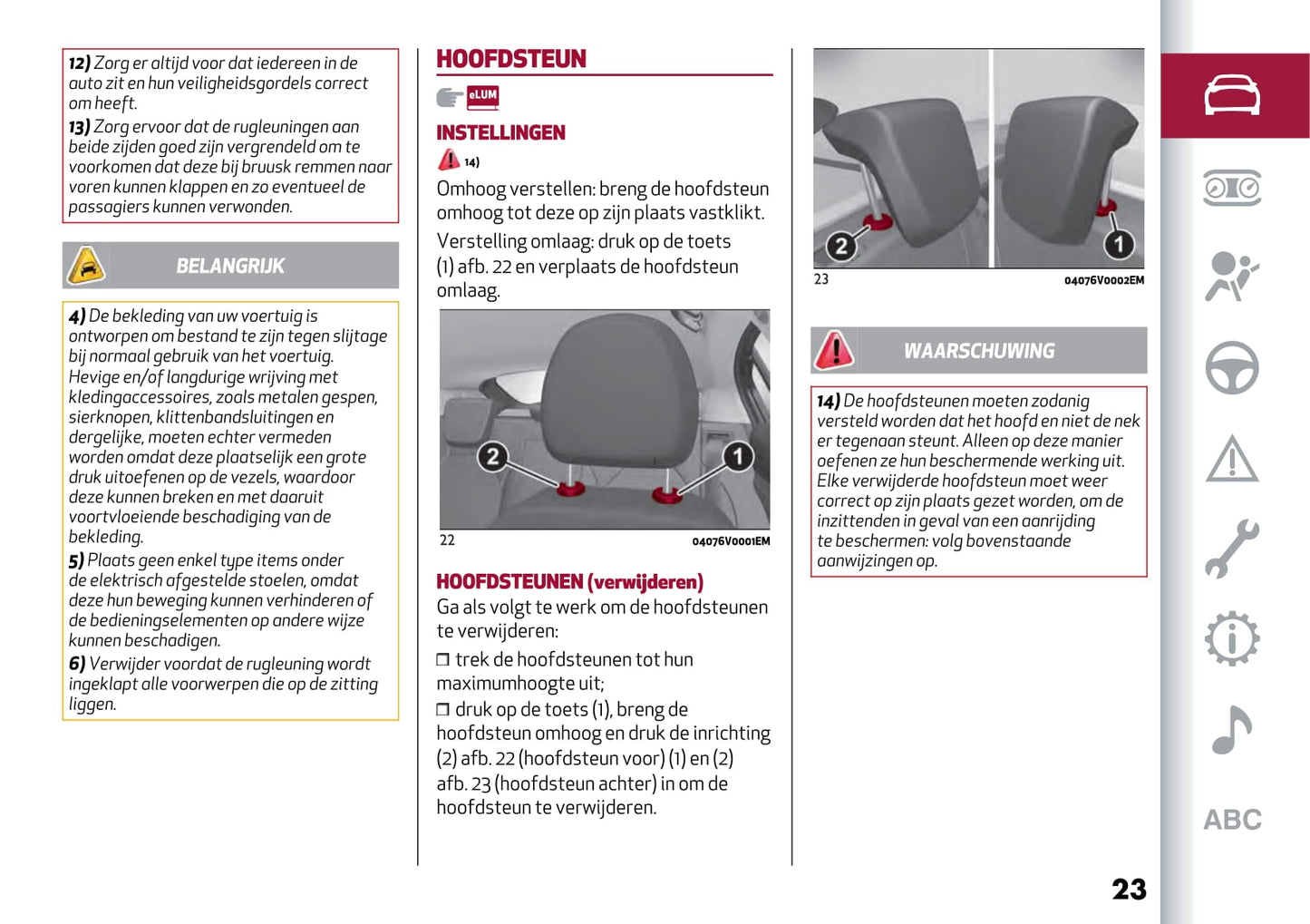 12) Zorg er altijd voor dat iedereen in de auto zit en hun veiligheidsgordels correct om heeft.
13) Zorg ervoor dat de rugleuningen aan beide zijden goed zijn vergrendeld om te voorkomen dat deze bij bruusk remmen naar voren kunnen klappen en zo eventueel de passagiers kunnen verwonden.

BELANGRIJK

4) De bekleding van uw voertuig is ontworpen om bestand te zijn tegen slijtage bij normaal gebruik van het voertuig. Hevige en/of langdurige wrijving met kledingaccessoires, zoals metalen gespen, sierknopen, klittenbandsluitingen en dergelijke, moeten echter vermeden worden omdat deze plaatselijk een grote druk uitoefenen op de vezels, waardoor deze kunnen breken en met daaruit voortvloeiende beschadiging van de bekleding.
5) Plaats geen enkel type items onder de elektrisch afgestelde stoelen, omdat deze hun beweging kunnen verhinderen of de bedieningselementen op andere wijze kunnen beschadigen.
6) Verwijder voordat de rugleuning wordt ingeklapt alle voorwerpen die op de zitting liggen.

HOOFDSTEUN

eLUM

INSTELLINGEN

14)

Omhoog verstellen: breng de hoofdsteun omhoog tot deze op zijn plaats vastklikt.

Verstelling omlaag: druk op de toets (1) afb. 22 en verplaats de hoofdsteun omlaag.

2 1

22 04076V0001EM

HOOFDSTEUNEN (verwijderen)

Ga als volgt te werk om de hoofdsteunen te verwijderen:

❒ trek de hoofdsteunen tot hun maximumhoogte uit;

❒ druk op de toets (1), breng de hoofdsteun omhoog en druk de inrichting (2) afb. 22 (hoofdsteun voor) (1) en (2) afb. 23 (hoofdsteun achter) in om de hoofdsteun te verwijderen.

2 1

23 04076V0002EM

WAARSCHUWING

14) De hoofdsteunen moeten zodanig versteld worden dat het hoofd en niet de nek er tegenaan steunt. Alleen op deze manier oefenen ze hun beschermende werking uit. Elke verwijderde hoofdsteun moet weer correct op zijn plaats gezet worden, om de inzittenden in geval van een aanrijding te beschermen: volg bovenstaande aanwijzingen op.

ABC

23