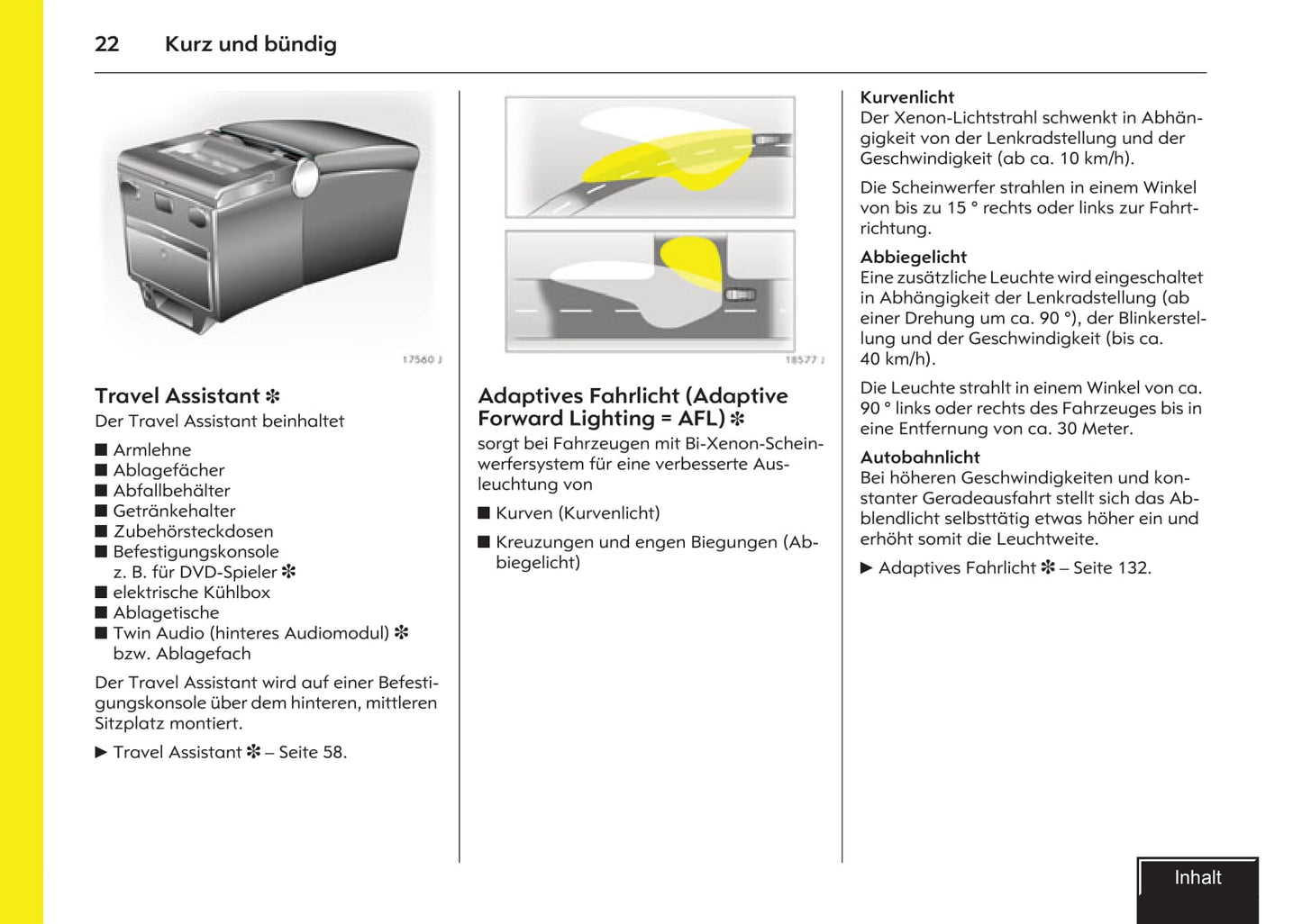 22 Kurz und bündig

17560 J

Travel Assistant ✻
Der Travel Assistant beinhaltet

■ Armlehne
■ Ablagefächer
■ Abfallbehälter
■ Getränkehalter
■ Zubehörsteckdosen
■ Befestigungskonsole z. B. für DVD-Spieler ✻
■ elektrische Kühlbox
■ Ablagetische
■ Twin Audio (hinteres Audiomodul) ✻ bzw. Ablagefach

Der Travel Assistant wird auf einer Befestigungskonsole über dem hinteren, mittleren Sitzplatz montiert.

▶ Travel Assistant ✻ – Seite 58.

18577 J

Adaptives Fahrlicht (Adaptive Forward Lighting = AFL) ✻
sorgt bei Fahrzeugen mit Bi-Xenon-Scheinwerfersystem für eine verbesserte Ausleuchtung von

■ Kurven (Kurvenlicht)

■ Kreuzungen und engen Biegungen (Abbiegelicht)

Kurvenlicht
Der Xenon-Lichtstrahl schwenkt in Abhängigkeit von der Lenkradstellung und der Geschwindigkeit (ab ca. 10 km/h).

Die Scheinwerfer strahlen in einem Winkel von bis zu 15 ° rechts oder links zur Fahrtrichtung.

Abbiegelicht
Eine zusätzliche Leuchte wird eingeschaltet in Abhängigkeit der Lenkradstellung (ab einer Drehung um ca. 90 °), der Blinkerstellung und der Geschwindigkeit (bis ca. 40 km/h).

Die Leuchte strahlt in einem Winkel von ca. 90 ° links oder rechts des Fahrzeuges bis in eine Entfernung von ca. 30 Meter.

Autobahnlicht
Bei höheren Geschwindigkeiten und konstanter Geradeausfahrt stellt sich das Abblendlicht selbsttätig etwas höher ein und erhöht somit die Leuchtweite.

▶ Adaptives Fahrlicht ✻ – Seite 132.

Inhalt