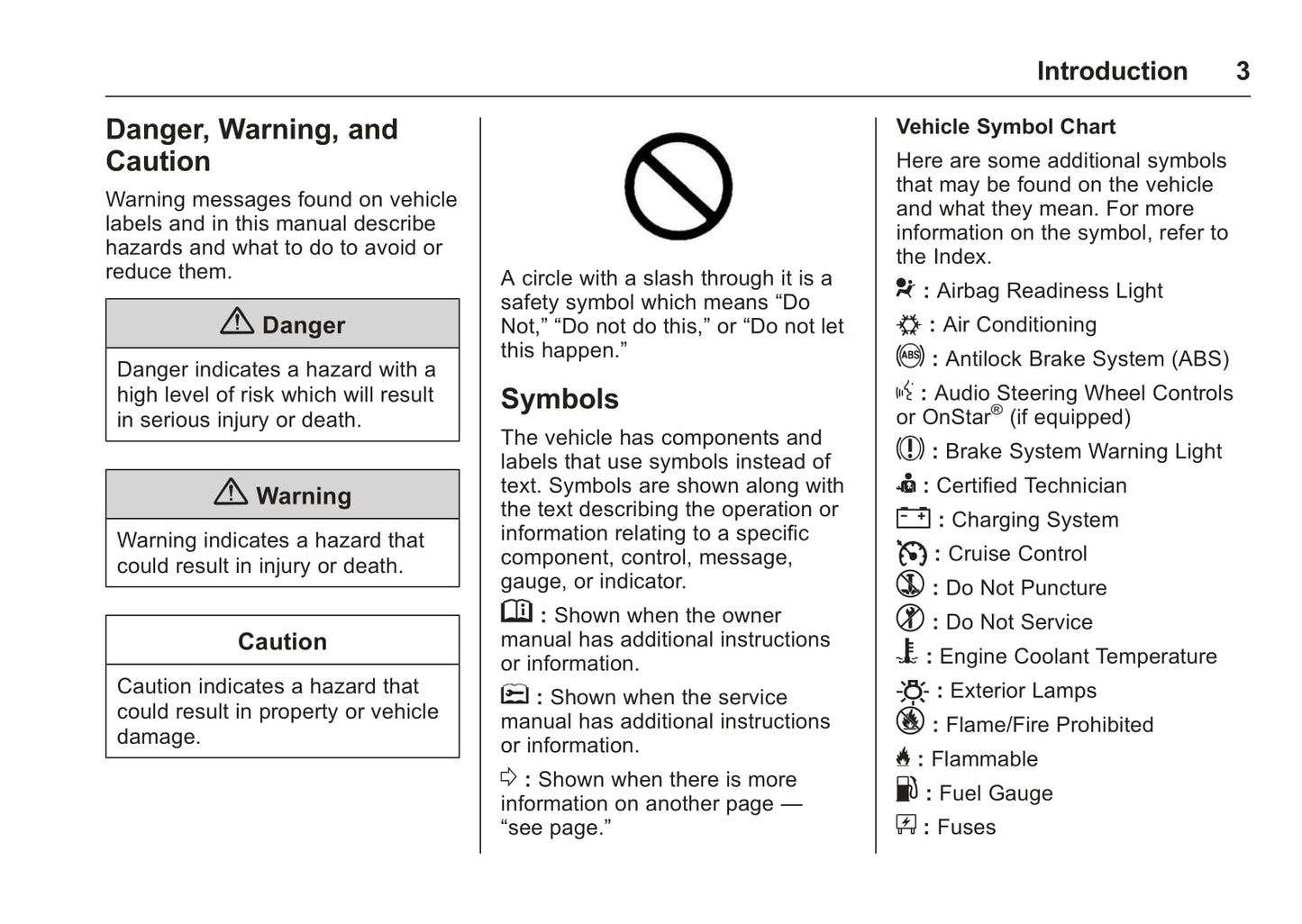 Introduction 3

Danger, Warning, and Caution

Warning messages found on vehicle labels and in this manual describe hazards and what to do to avoid or reduce them.

Danger

Danger indicates a hazard with a high level of risk which will result in serious injury or death.

Warning

Warning indicates a hazard that could result in injury or death.

Caution

Caution indicates a hazard that could result in property or vehicle damage.

A circle with a slash through it is a safety symbol which means “Do Not,” “Do not do this,” or “Do not let this happen.”

Symbols

The vehicle has components and labels that use symbols instead of text. Symbols are shown along with the text describing the operation or information relating to a specific component, control, message, gauge, or indicator.

: Shown when the owner manual has additional instructions or information.

: Shown when the service manual has additional instructions or information.

: Shown when there is more information on another page — “see page.”

Vehicle Symbol Chart

Here are some additional symbols that may be found on the vehicle and what they mean. For more information on the symbol, refer to the Index.

: Airbag Readiness Light

: Air Conditioning

: Antilock Brake System (ABS)

: Audio Steering Wheel Controls or OnStar® (if equipped)

: Brake System Warning Light

: Certified Technician

: Charging System

: Cruise Control

: Do Not Puncture

: Do Not Service

: Engine Coolant Temperature

: Exterior Lamps

: Flame/Fire Prohibited

: Flammable

: Fuel Gauge

: Fuses