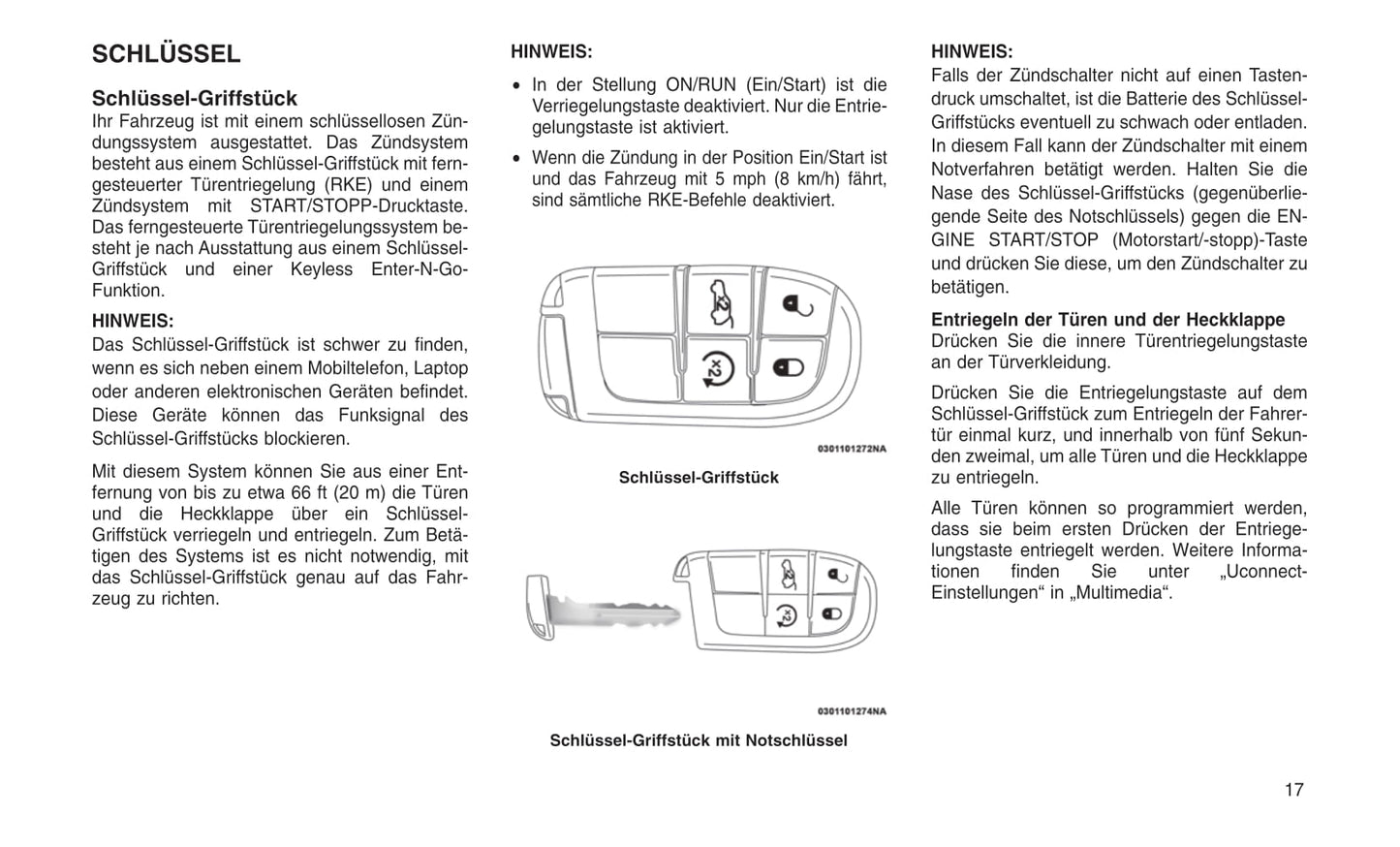 SCHLÜSSEL

Schlüssel-Griffstück
Ihr Fahrzeug ist mit einem schlüssellosen Zündungssystem ausgestattet. Das Zündsystem besteht aus einem Schlüssel-Griffstück mit ferngesteuerter Türentriegelung (RKE) und einem Zündsystem mit START/STOPP-Drucktaste. Das ferngesteuerte Türentriegelungssystem besteht je nach Ausstattung aus einem Schlüssel-Griffstück und einer Keyless Enter-N-Go-Funktion.

HINWEIS:
Das Schlüssel-Griffstück ist schwer zu finden, wenn es sich neben einem Mobiltelefon, Laptop oder anderen elektronischen Geräten befindet. Diese Geräte können das Funksignal des Schlüssel-Griffstücks blockieren.

Mit diesem System können Sie aus einer Entfernung von bis zu etwa 66 ft (20 m) die Türen und die Heckklappe über ein Schlüssel-Griffstück verriegeln und entriegeln. Zum Betätigen des Systems ist es nicht notwendig, mit das Schlüssel-Griffstück genau auf das Fahrzeug zu richten.

HINWEIS:
• In der Stellung ON/RUN (Ein/Start) ist die Verriegelungstaste deaktiviert. Nur die Entriegelungstaste ist aktiviert.
• Wenn die Zündung in der Position Ein/Start ist und das Fahrzeug mit 5 mph (8 km/h) fährt, sind sämtliche RKE-Befehle deaktiviert.

0301101272NA

Schlüssel-Griffstück

0301101274NA

Schlüssel-Griffstück mit Notschlüssel

HINWEIS:
Falls der Zündschalter nicht auf einen Tastendruck umschaltet, ist die Batterie des Schlüssel-Griffstücks eventuell zu schwach oder entladen. In diesem Fall kann der Zündschalter mit einem Notverfahren betätigt werden. Halten Sie die Nase des Schlüssel-Griffstücks (gegenüberliegende Seite des Notschlüssels) gegen die ENGINE START/STOP (Motorstart/-stopp)-Taste und drücken Sie diese, um den Zündschalter zu betätigen.

Entriegeln der Türen und der Heckklappe
Drücken Sie die innere Türentriegelungstaste an der Türverkleidung.

Drücken Sie die Entriegelungstaste auf dem Schlüssel-Griffstück zum Entriegeln der Fahrertür einmal kurz, und innerhalb von fünf Sekunden zweimal, um alle Türen und die Heckklappe zu entriegeln.

Alle Türen können so programmiert werden, dass sie beim ersten Drücken der Entriegelungstaste entriegelt werden. Weitere Informationen finden Sie unter „Uconnect-Einstellungen“ in „Multimedia“.

17