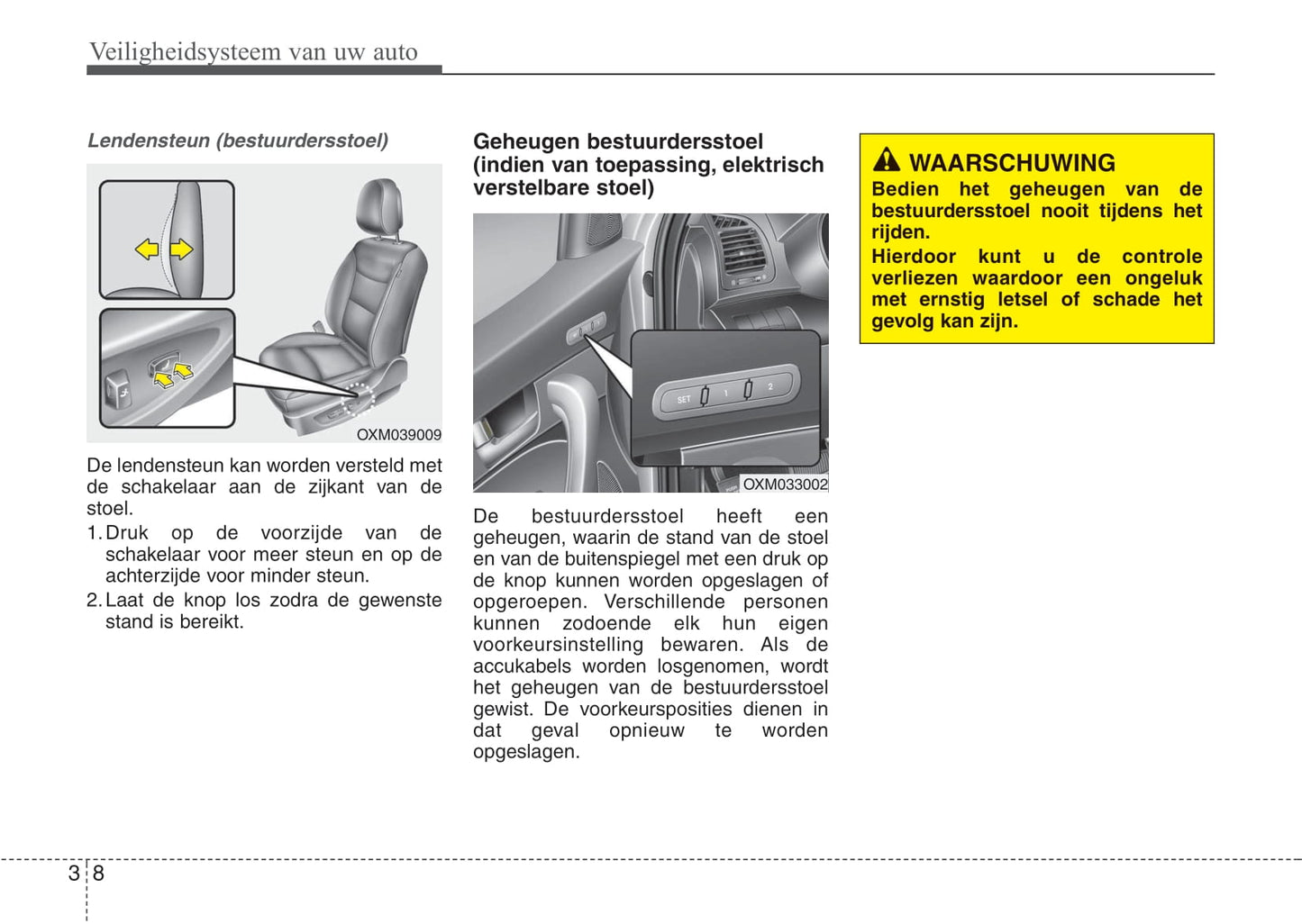 Veiligheidsysteem van uw auto

Lendensteun (bestuurdersstoel)

OXM039009

De lendensteun kan worden versteld met de schakelaar aan de zijkant van de stoel.

1. Druk op de voorzijde van de schakelaar voor meer steun en op de achterzijde voor minder steun.

2. Laat de knop los zodra de gewenste stand is bereikt.

Geheugen bestuurdersstoel (indien van toepassing, elektrisch verstelbare stoel)

SET 1 2

OXM033002

De bestuurdersstoel heeft een geheugen, waarin de stand van de stoel en van de buitenspiegel met een druk op de knop kunnen worden opgeslagen of opgeroepen. Verschillende personen kunnen zodoende elk hun eigen voorkeursinstelling bewaren. Als de accukabels worden losgenomen, wordt het geheugen van de bestuurdersstoel gewist. De voorkeursposities dienen in dat geval opnieuw te worden opgeslagen.

WAARSCHUWING

Bedien het geheugen van de bestuurdersstoel nooit tijdens het rijden.

Hierdoor kunt u de controle verliezen waardoor een ongeluk met ernstig letsel of schade het gevolg kan zijn.

3 8