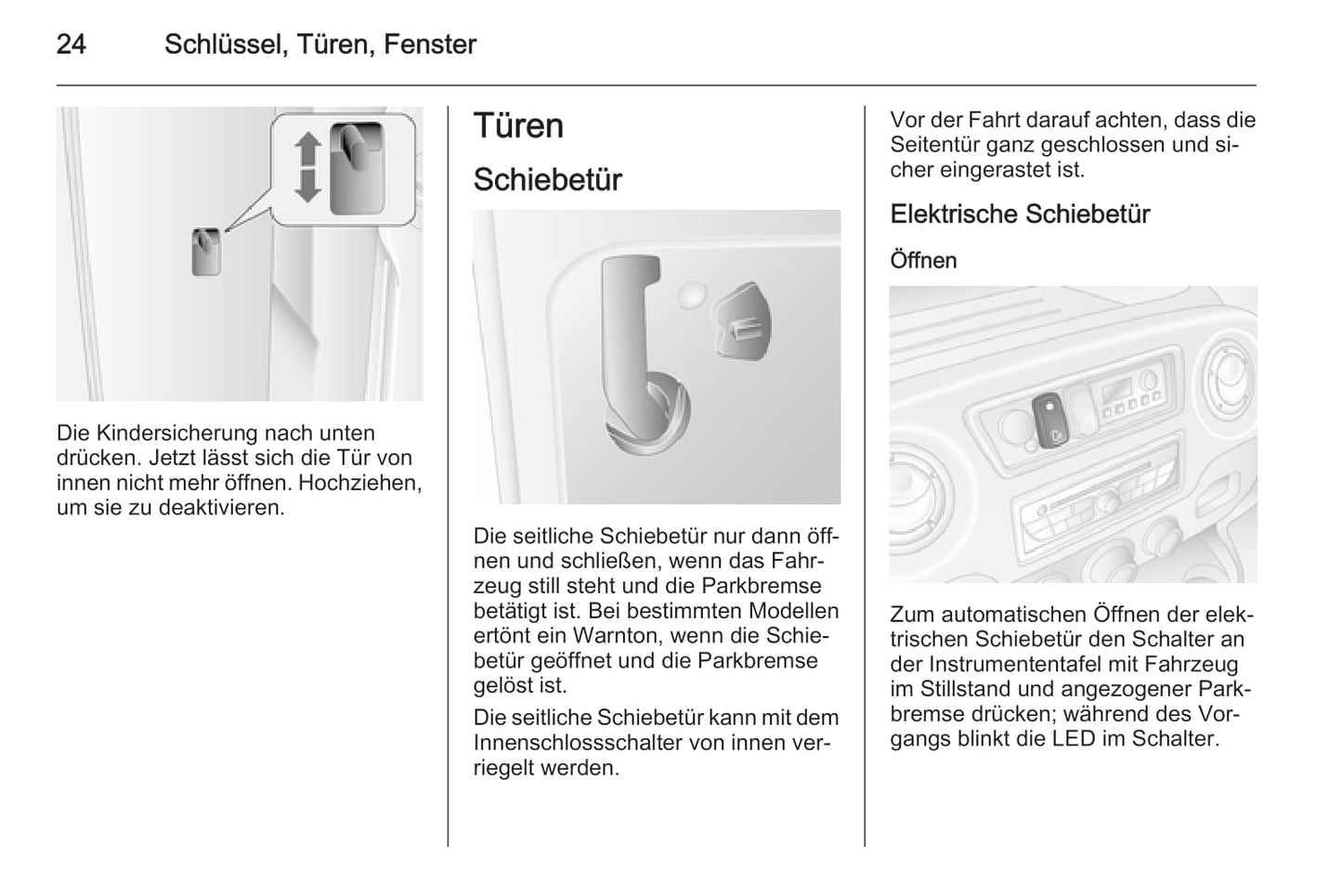 24 Schlüssel, Türen, Fenster

Die Kindersicherung nach unten drücken. Jetzt lässt sich die Tür von innen nicht mehr öffnen. Hochziehen, um sie zu deaktivieren.

Türen

Schiebetür

Die seitliche Schiebetür nur dann öffnen und schließen, wenn das Fahrzeug still steht und die Parkbremse betätigt ist. Bei bestimmten Modellen ertönt ein Warnton, wenn die Schiebetür geöffnet und die Parkbremse gelöst ist.

Die seitliche Schiebetür kann mit dem Innenschlossschalter von innen verriegelt werden.

Vor der Fahrt darauf achten, dass die Seitentür ganz geschlossen und sicher eingerastet ist.

Elektrische Schiebetür

Öffnen

Zum automatischen Öffnen der elektrischen Schiebetür den Schalter an der Instrumententafel mit Fahrzeug im Stillstand und angezogener Parkbremse drücken; während des Vorgangs blinkt die LED im Schalter.