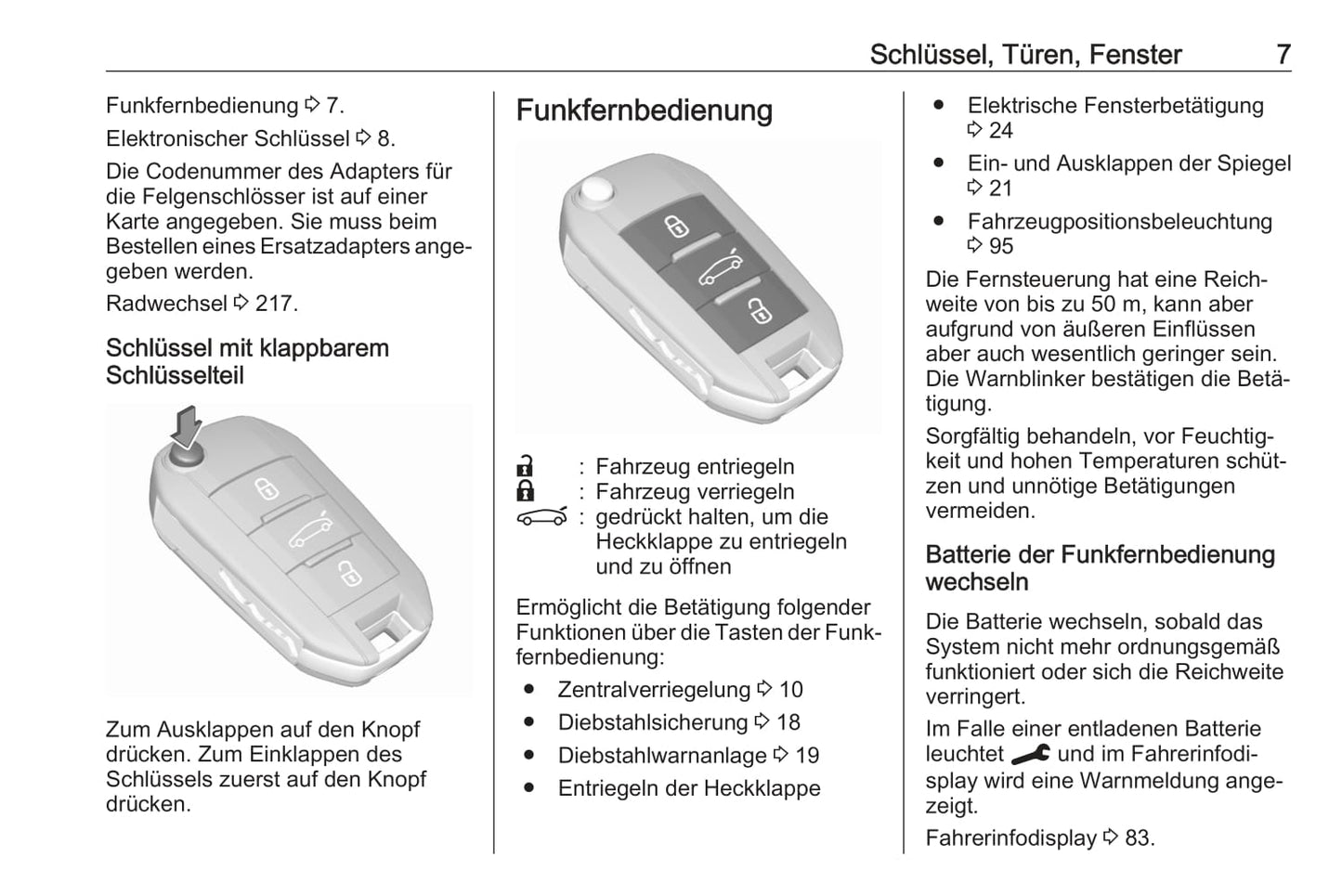 Schlüssel, Türen, Fenster 7

Funkfernbedienung ⇨ 7.

Elektronischer Schlüssel ⇨ 8.

Die Codenummer des Adapters für die Felgenschlösser ist auf einer Karte angegeben. Sie muss beim Bestellen eines Ersatzadapters angegeben werden.

Radwechsel ⇨ 217.

Schlüssel mit klappbarem Schlüsselteil

Zum Ausklappen auf den Knopf drücken. Zum Einklappen des Schlüssels zuerst auf den Knopf drücken.

Funkfernbedienung

: Fahrzeug entriegeln
: Fahrzeug verriegeln
: gedrückt halten, um die Heckklappe zu entriegeln und zu öffnen

Ermöglicht die Betätigung folgender Funktionen über die Tasten der Funkfernbedienung:

● Zentralverriegelung ⇨ 10
● Diebstahlsicherung ⇨ 18
● Diebstahlwarnanlage ⇨ 19
● Entriegeln der Heckklappe
● Elektrische Fensterbetätigung ⇨ 24
● Ein- und Ausklappen der Spiegel ⇨ 21
● Fahrzeugpositionsbeleuchtung ⇨ 95

Die Fernsteuerung hat eine Reichweite von bis zu 50 m, kann aber aufgrund von äußeren Einflüssen aber auch wesentlich geringer sein. Die Warnblinker bestätigen die Betätigung.

Sorgfältig behandeln, vor Feuchtigkeit und hohen Temperaturen schützen und unnötige Betätigungen vermeiden.

Batterie der Funkfernbedienung wechseln

Die Batterie wechseln, sobald das System nicht mehr ordnungsgemäß funktioniert oder sich die Reichweite verringert.

Im Falle einer entladenen Batterie leuchtet und im Fahrerinfodisplay wird eine Warnmeldung angezeigt.

Fahrerinfodisplay ⇨ 83.