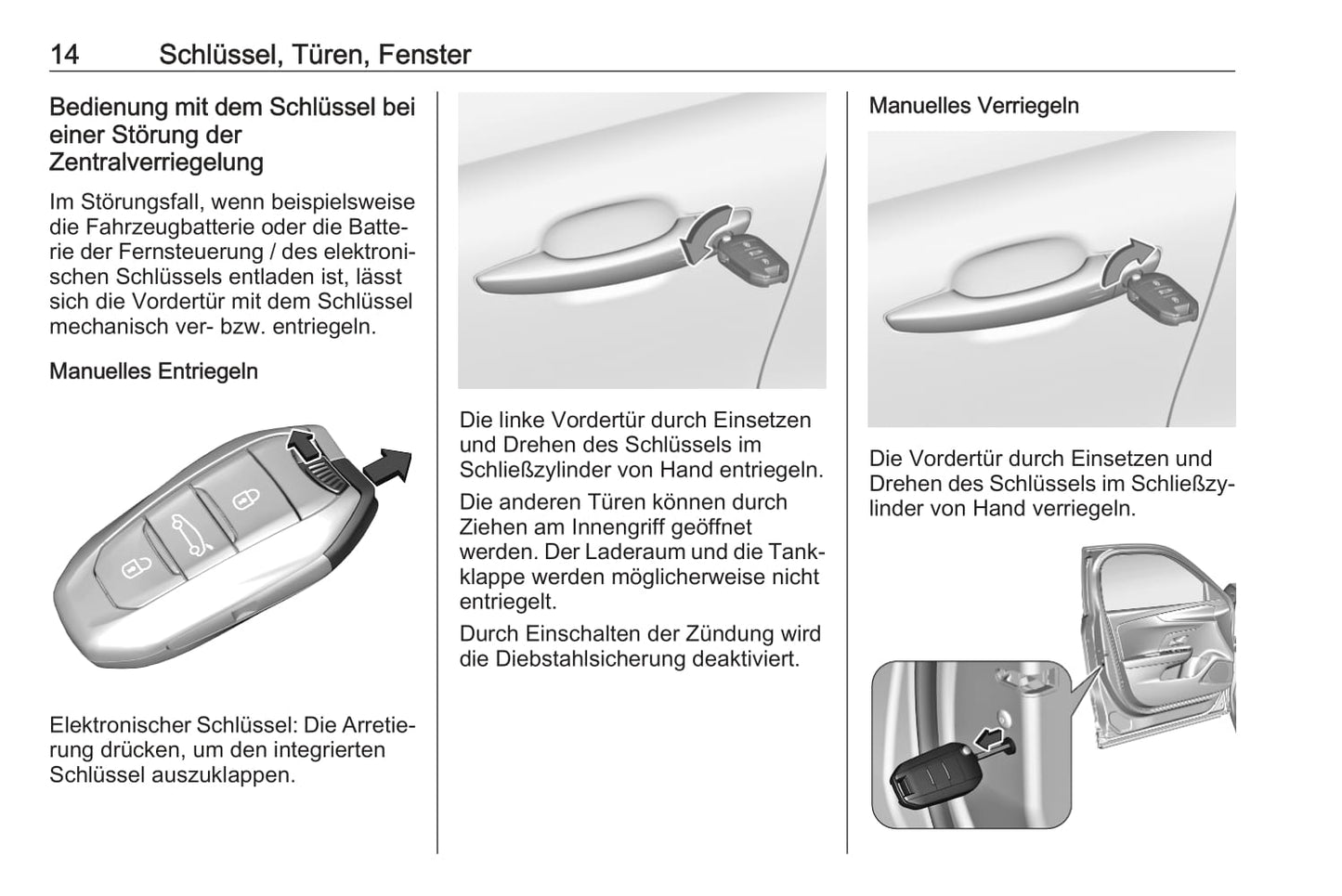 14 Schlüssel, Türen, Fenster

Bedienung mit dem Schlüssel bei einer Störung der Zentralverriegelung

Im Störungsfall, wenn beispielsweise die Fahrzeugbatterie oder die Batterie der Fernsteuerung / des elektronischen Schlüssels entladen ist, lässt sich die Vordertür mit dem Schlüssel mechanisch ver- bzw. entriegeln.

Manuelles Entriegeln

Elektronischer Schlüssel: Die Arretierung drücken, um den integrierten Schlüssel auszuklappen.

Die linke Vordertür durch Einsetzen und Drehen des Schlüssels im Schließzylinder von Hand entriegeln.

Die anderen Türen können durch Ziehen am Innengriff geöffnet werden. Der Laderaum und die Tankklappe werden möglicherweise nicht entriegelt.

Durch Einschalten der Zündung wird die Diebstahlsicherung deaktiviert.

Manuelles Verriegeln

Die Vordertür durch Einsetzen und Drehen des Schlüssels im Schließzylinder von Hand verriegeln.