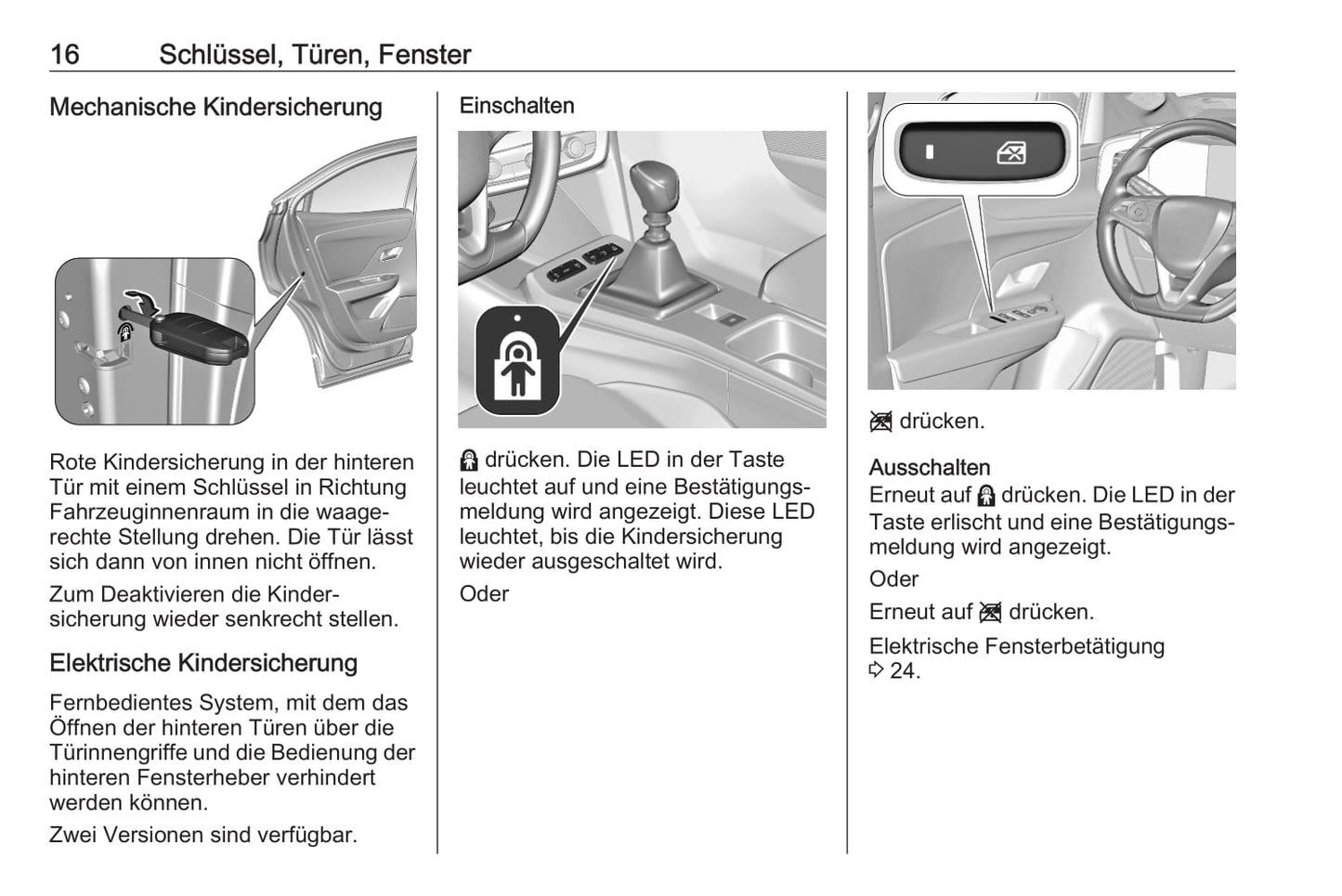 16 Schlüssel, Türen, Fenster

Mechanische Kindersicherung

Rote Kindersicherung in der hinteren Tür mit einem Schlüssel in Richtung Fahrzeuginnenraum in die waagerechte Stellung drehen. Die Tür lässt sich dann von innen nicht öffnen.

Zum Deaktivieren die Kindersicherung wieder senkrecht stellen.

Elektrische Kindersicherung

Fernbedientes System, mit dem das Öffnen der hinteren Türen über die Türinnengriffe und die Bedienung der hinteren Fensterheber verhindert werden können.

Zwei Versionen sind verfügbar.

Einschalten

drücken. Die LED in der Taste leuchtet auf und eine Bestätigungsmeldung wird angezeigt. Diese LED leuchtet, bis die Kindersicherung wieder ausgeschaltet wird.

Oder

drücken.

Ausschalten
Erneut auf drücken. Die LED in der Taste erlischt und eine Bestätigungsmeldung wird angezeigt.

Oder

Erneut auf drücken.

Elektrische Fensterbetätigung ⇨ 24.