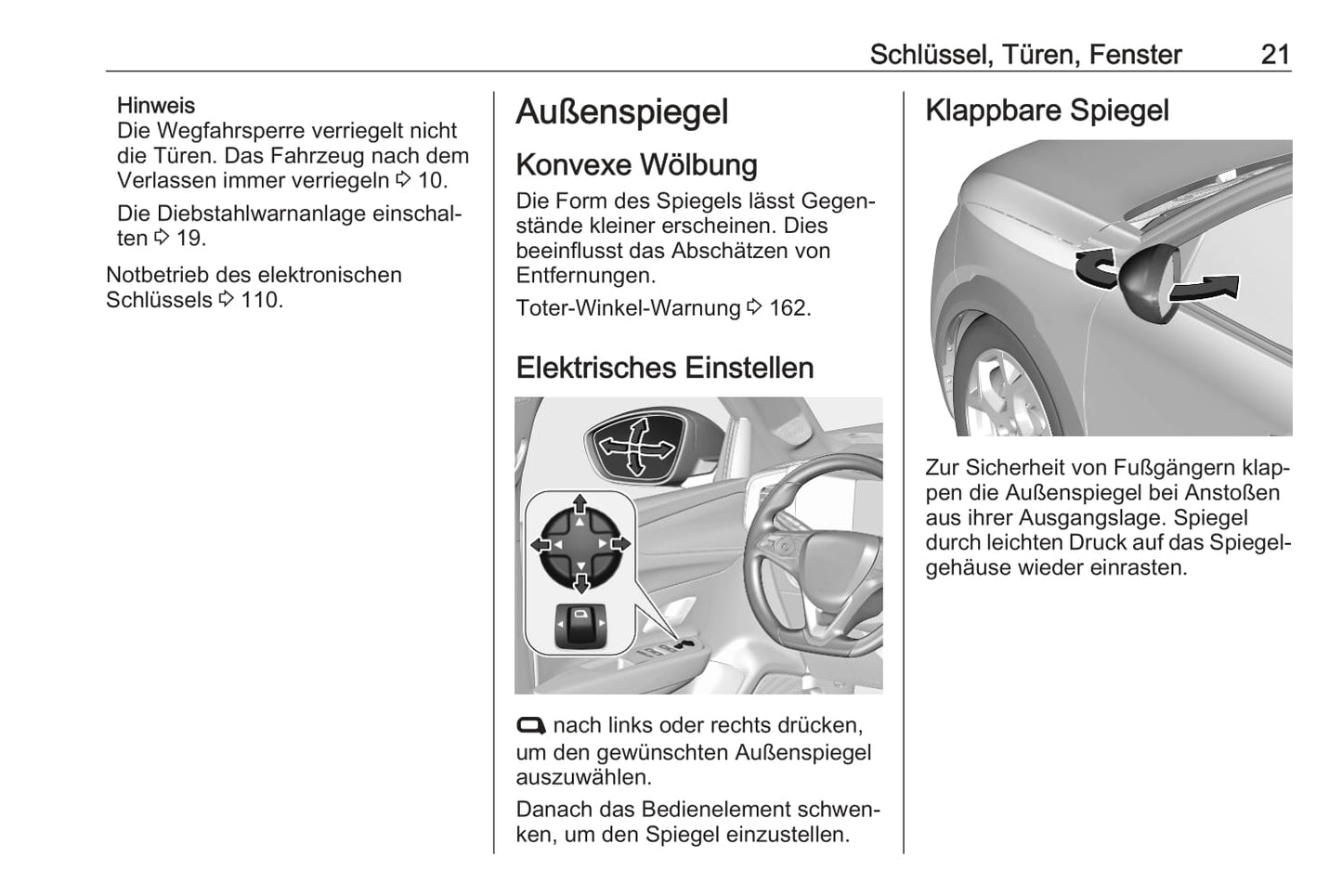 Schlüssel, Türen, Fenster 21

Hinweis
Die Wegfahrsperre verriegelt nicht die Türen. Das Fahrzeug nach dem Verlassen immer verriegeln ⇨ 10.

Die Diebstahlwarnanlage einschalten ⇨ 19.

Notbetrieb des elektronischen Schlüssels ⇨ 110.

Außenspiegel

Konvexe Wölbung

Die Form des Spiegels lässt Gegenstände kleiner erscheinen. Dies beeinflusst das Abschätzen von Entfernungen.

Toter-Winkel-Warnung ⇨ 162.

Elektrisches Einstellen

nach links oder rechts drücken, um den gewünschten Außenspiegel auszuwählen.

Danach das Bedienelement schwenken, um den Spiegel einzustellen.

Klappbare Spiegel

Zur Sicherheit von Fußgängern klappen die Außenspiegel bei Anstoßen aus ihrer Ausgangslage. Spiegel durch leichten Druck auf das Spiegelgehäuse wieder einrasten.