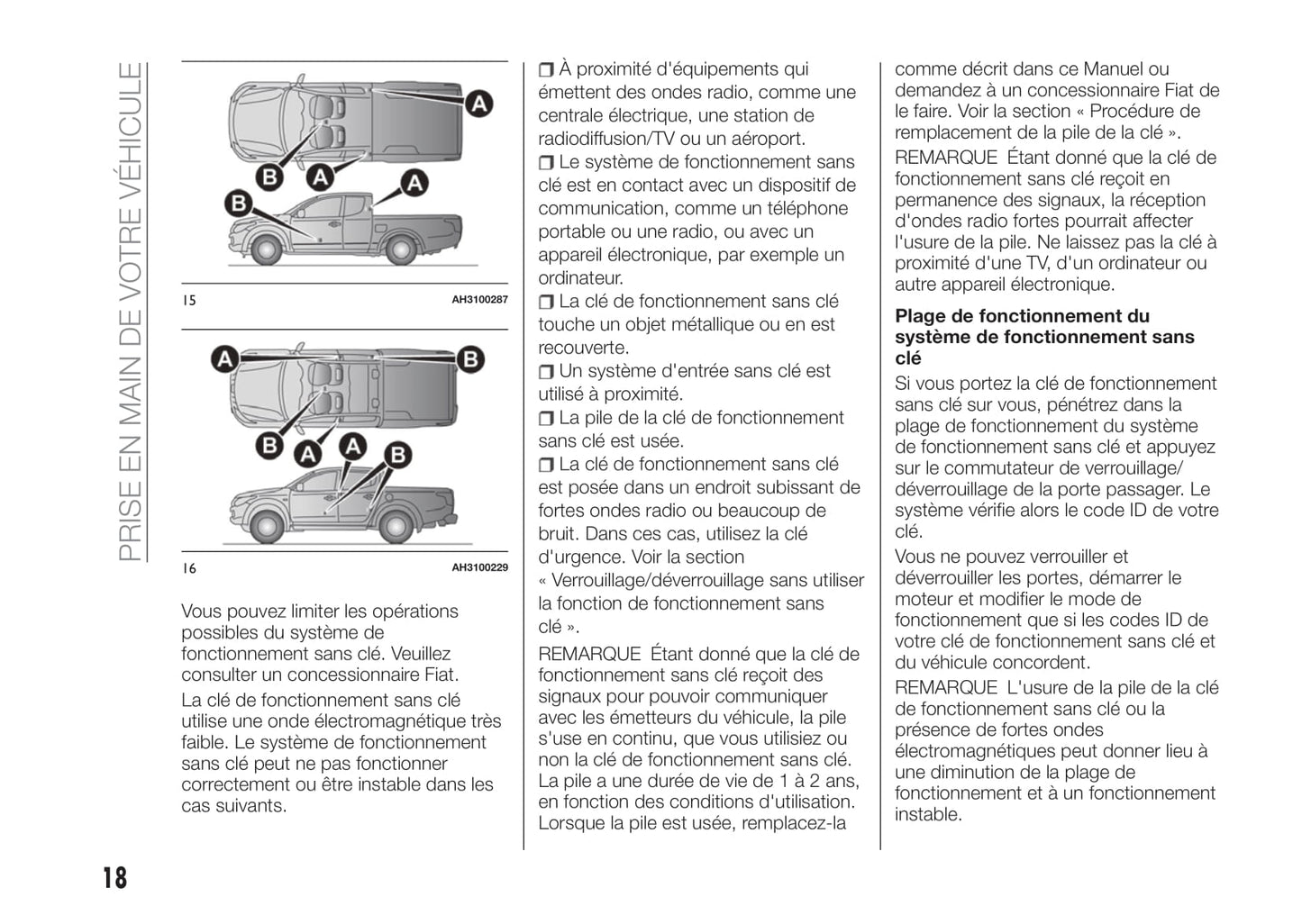 PRISE EN MAIN DE VOTRE VÉHICULE

A
B
A
A
B

15 AH3100287

A
B
B
A
A
B

16 AH3100229

Vous pouvez limiter les opérations possibles du système de fonctionnement sans clé. Veuillez consulter un concessionnaire Fiat.

La clé de fonctionnement sans clé utilise une onde électromagnétique très faible. Le système de fonctionnement sans clé peut ne pas fonctionner correctement ou être instable dans les cas suivants.

❒ À proximité d'équipements qui émettent des ondes radio, comme une centrale électrique, une station de radiodiffusion/TV ou un aéroport.
❒ Le système de fonctionnement sans clé est en contact avec un dispositif de communication, comme un téléphone portable ou une radio, ou avec un appareil électronique, par exemple un ordinateur.
❒ La clé de fonctionnement sans clé touche un objet métallique ou en est recouverte.
❒ Un système d'entrée sans clé est utilisé à proximité.
❒ La pile de la clé de fonctionnement sans clé est usée.
❒ La clé de fonctionnement sans clé est posée dans un endroit subissant de fortes ondes radio ou beaucoup de bruit. Dans ces cas, utilisez la clé d'urgence. Voir la section « Verrouillage/déverrouillage sans utiliser la fonction de fonctionnement sans clé ».

REMARQUE Étant donné que la clé de fonctionnement sans clé reçoit des signaux pour pouvoir communiquer avec les émetteurs du véhicule, la pile s'use en continu, que vous utilisiez ou non la clé de fonctionnement sans clé. La pile a une durée de vie de 1 à 2 ans, en fonction des conditions d'utilisation. Lorsque la pile est usée, remplacez-la comme décrit dans ce Manuel ou demandez à un concessionnaire Fiat de le faire. Voir la section « Procédure de remplacement de la pile de la clé ».

REMARQUE Étant donné que la clé de fonctionnement sans clé reçoit en permanence des signaux, la réception d'ondes radio fortes pourrait affecter l'usure de la pile. Ne laissez pas la clé à proximité d'une TV, d'un ordinateur ou autre appareil électronique.

Plage de fonctionnement du système de fonctionnement sans clé

Si vous portez la clé de fonctionnement sans clé sur vous, pénétrez dans la plage de fonctionnement du système de fonctionnement sans clé et appuyez sur le commutateur de verrouillage/déverrouillage de la porte passager. Le système vérifie alors le code ID de votre clé.

Vous ne pouvez verrouiller et déverrouiller les portes, démarrer le moteur et modifier le mode de fonctionnement que si les codes ID de votre clé de fonctionnement sans clé et du véhicule concordent.

REMARQUE L'usure de la pile de la clé de fonctionnement sans clé ou la présence de fortes ondes électromagnétiques peut donner lieu à une diminution de la plage de fonctionnement et à un fonctionnement instable.

18