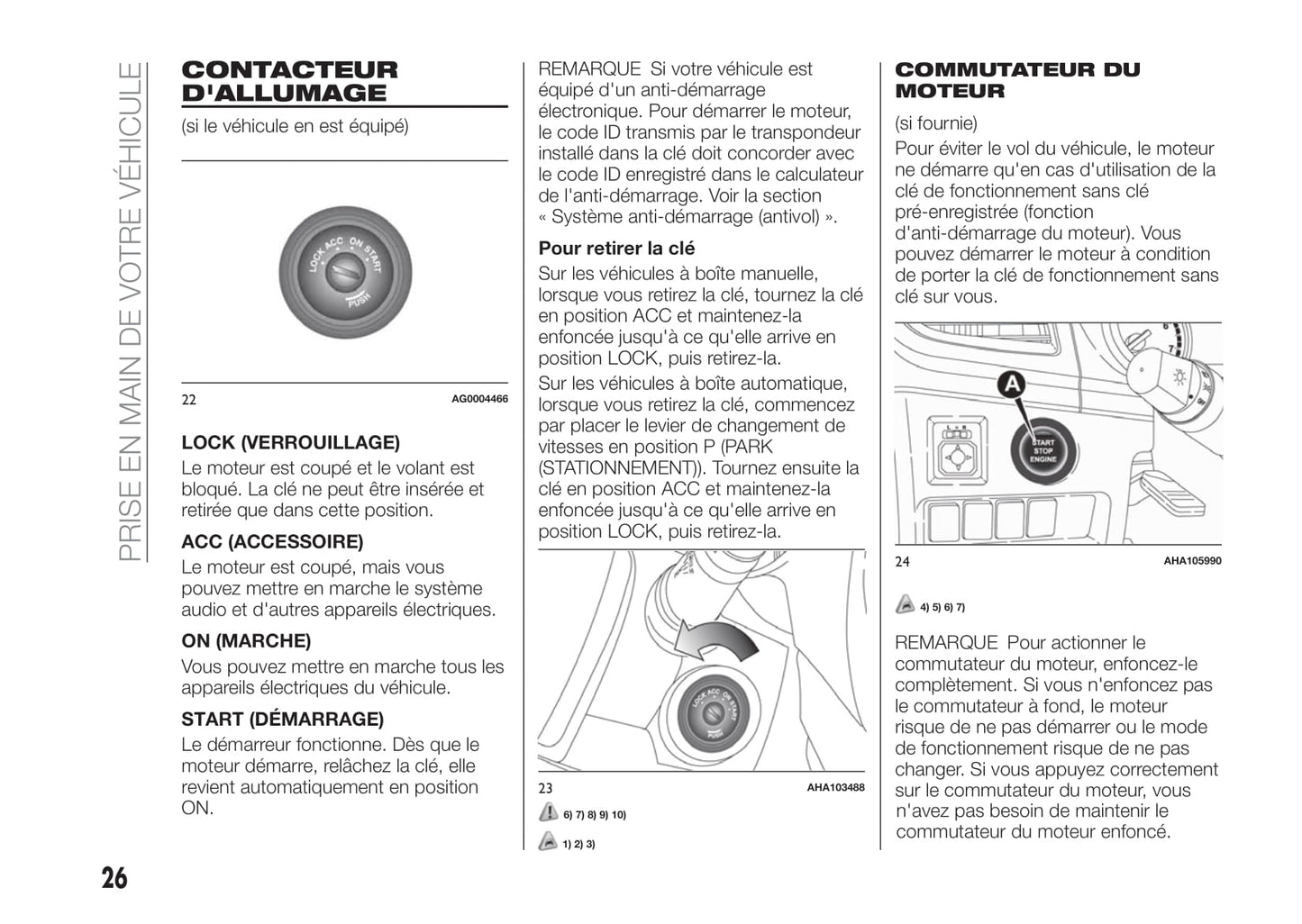 PRISE EN MAIN DE VOTRE VÉHICULE

CONTACTEUR D'ALLUMAGE

(si le véhicule en est équipé)

LOCK ACC ON START PUSH

22 AG0004466

LOCK (VERROUILLAGE)

Le moteur est coupé et le volant est bloqué. La clé ne peut être insérée et retirée que dans cette position.

ACC (ACCESSOIRE)

Le moteur est coupé, mais vous pouvez mettre en marche le système audio et d'autres appareils électriques.

ON (MARCHE)

Vous pouvez mettre en marche tous les appareils électriques du véhicule.

START (DÉMARRAGE)

Le démarreur fonctionne. Dès que le moteur démarre, relâchez la clé, elle revient automatiquement en position ON.

REMARQUE Si votre véhicule est équipé d'un anti-démarrage électronique. Pour démarrer le moteur, le code ID transmis par le transpondeur installé dans la clé doit concorder avec le code ID enregistré dans le calculateur de l'anti-démarrage. Voir la section « Système anti-démarrage (antivol) ».

Pour retirer la clé

Sur les véhicules à boîte manuelle, lorsque vous retirez la clé, tournez la clé en position ACC et maintenez-la enfoncée jusqu'à ce qu'elle arrive en position LOCK, puis retirez-la.

Sur les véhicules à boîte automatique, lorsque vous retirez la clé, commencez par placer le levier de changement de vitesses en position P (PARK (STATIONNEMENT)). Tournez ensuite la clé en position ACC et maintenez-la enfoncée jusqu'à ce qu'elle arrive en position LOCK, puis retirez-la.

LOCK ACC ON START PUSH

23 AHA103488

6) 7) 8) 9) 10)

1) 2) 3)

COMMUTATEUR DU MOTEUR

(si fournie)

Pour éviter le vol du véhicule, le moteur ne démarre qu'en cas d'utilisation de la clé de fonctionnement sans clé pré-enregistrée (fonction d'anti-démarrage du moteur). Vous pouvez démarrer le moteur à condition de porter la clé de fonctionnement sans clé sur vous.

A

START STOP ENGINE

24 AHA105990

4) 5) 6) 7)

REMARQUE Pour actionner le commutateur du moteur, enfoncez-le complètement. Si vous n'enfoncez pas le commutateur à fond, le moteur risque de ne pas démarrer ou le mode de fonctionnement risque de ne pas changer. Si vous appuyez correctement sur le commutateur du moteur, vous n'avez pas besoin de maintenir le commutateur du moteur enfoncé.

26