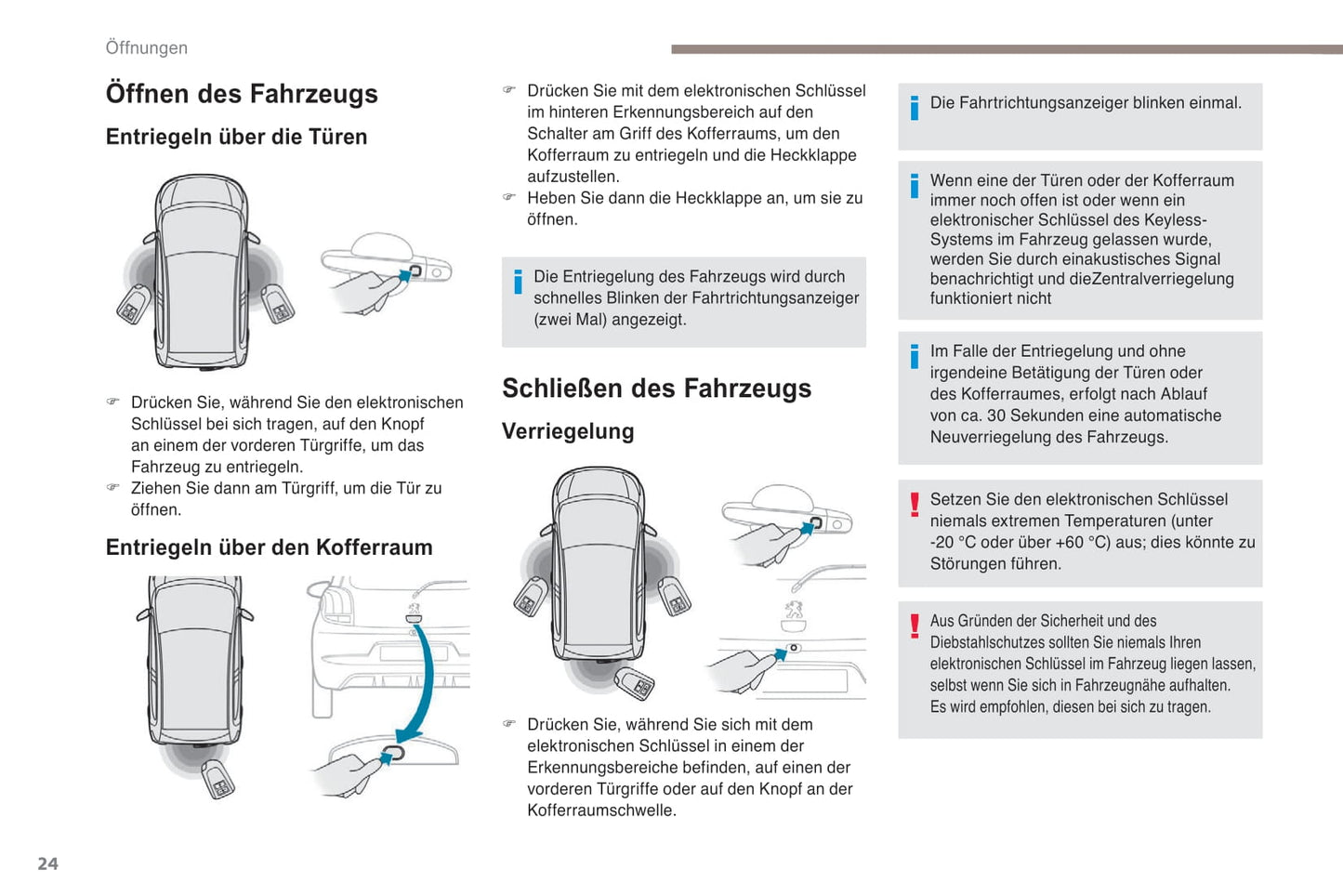 Öffnungen

Öffnen des Fahrzeugs

Entriegeln über die Türen

☞ Drücken Sie, während Sie den elektronischen Schlüssel bei sich tragen, auf den Knopf an einem der vorderen Türgriffe, um das Fahrzeug zu entriegeln.
☞ Ziehen Sie dann am Türgriff, um die Tür zu öffnen.

Entriegeln über den Kofferraum

☞ Drücken Sie mit dem elektronischen Schlüssel im hinteren Erkennungsbereich auf den Schalter am Griff des Kofferraums, um den Kofferraum zu entriegeln und die Heckklappe aufzustellen.
☞ Heben Sie dann die Heckklappe an, um sie zu öffnen.

Die Entriegelung des Fahrzeugs wird durch schnelles Blinken der Fahrtrichtungsanzeiger (zwei Mal) angezeigt.

Schließen des Fahrzeugs

Verriegelung

☞ Drücken Sie, während Sie sich mit dem elektronischen Schlüssel in einem der Erkennungsbereiche befinden, auf einen der vorderen Türgriffe oder auf den Knopf an der Kofferraumschwelle.

Die Fahrtrichtungsanzeiger blinken einmal.

Wenn eine der Türen oder der Kofferraum immer noch offen ist oder wenn ein elektronischer Schlüssel des Keyless-Systems im Fahrzeug gelassen wurde, werden Sie durch einakustisches Signal benachrichtigt und dieZentralverriegelung funktioniert nicht

Im Falle der Entriegelung und ohne irgendeine Betätigung der Türen oder des Kofferraumes, erfolgt nach Ablauf von ca. 30 Sekunden eine automatische Neuverriegelung des Fahrzeugs.

Setzen Sie den elektronischen Schlüssel niemals extremen Temperaturen (unter -20 °C oder über +60 °C) aus; dies könnte zu Störungen führen.

Aus Gründen der Sicherheit und des Diebstahlschutzes sollten Sie niemals Ihren elektronischen Schlüssel im Fahrzeug liegen lassen, selbst wenn Sie sich in Fahrzeugnähe aufhalten. Es wird empfohlen, diesen bei sich zu tragen.

24