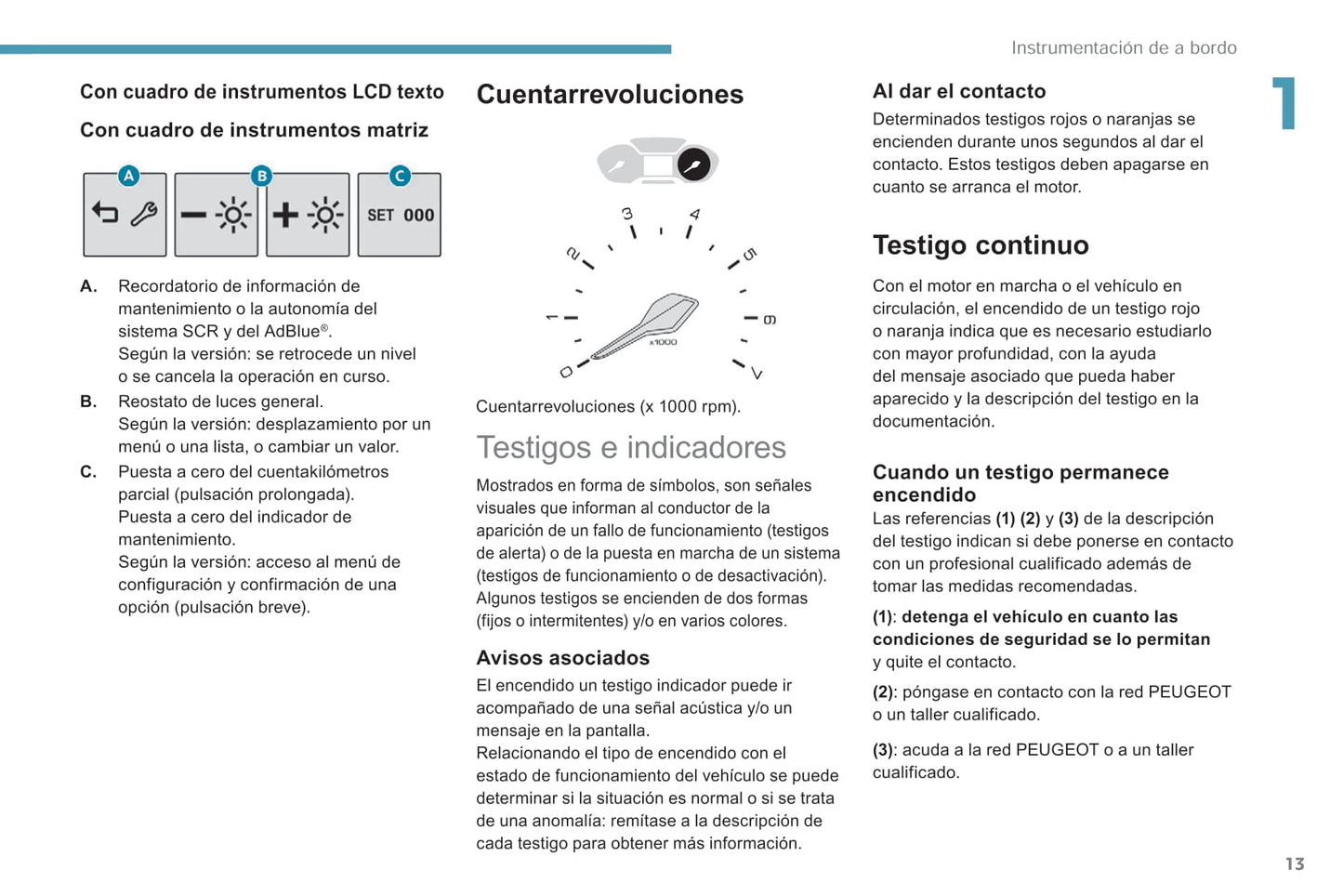 Instrumentación de a bordo

1

Con cuadro de instrumentos LCD texto

Con cuadro de instrumentos matriz

A B C

SET 000

A. Recordatorio de información de mantenimiento o la autonomía del sistema SCR y del AdBlue®.
Según la versión: se retrocede un nivel o se cancela la operación en curso.

B. Reostato de luces general.
Según la versión: desplazamiento por un menú o una lista, o cambiar un valor.

C. Puesta a cero del cuentakilómetros parcial (pulsación prolongada).
Puesta a cero del indicador de mantenimiento.
Según la versión: acceso al menú de configuración y confirmación de una opción (pulsación breve).

Cuentarrevoluciones

0 1 2 3 4 5 6 7 x1000

Cuentarrevoluciones (x 1000 rpm).

Testigos e indicadores

Mostrados en forma de símbolos, son señales visuales que informan al conductor de la aparición de un fallo de funcionamiento (testigos de alerta) o de la puesta en marcha de un sistema (testigos de funcionamiento o de desactivación). Algunos testigos se encienden de dos formas (fijos o intermitentes) y/o en varios colores.

Avisos asociados

El encendido un testigo indicador puede ir acompañado de una señal acústica y/o un mensaje en la pantalla.
Relacionando el tipo de encendido con el estado de funcionamiento del vehículo se puede determinar si la situación es normal o si se trata de una anomalía: remítase a la descripción de cada testigo para obtener más información.

Al dar el contacto

Determinados testigos rojos o naranjas se encienden durante unos segundos al dar el contacto. Estos testigos deben apagarse en cuanto se arranca el motor.

Testigo continuo

Con el motor en marcha o el vehículo en circulación, el encendido de un testigo rojo o naranja indica que es necesario estudiarlo con mayor profundidad, con la ayuda del mensaje asociado que pueda haber aparecido y la descripción del testigo en la documentación.

Cuando un testigo permanece encendido

Las referencias (1) (2) y (3) de la descripción del testigo indican si debe ponerse en contacto con un profesional cualificado además de tomar las medidas recomendadas.

(1): detenga el vehículo en cuanto las condiciones de seguridad se lo permitan y quite el contacto.

(2): póngase en contacto con la red PEUGEOT o un taller cualificado.

(3): acuda a la red PEUGEOT o a un taller cualificado.

13