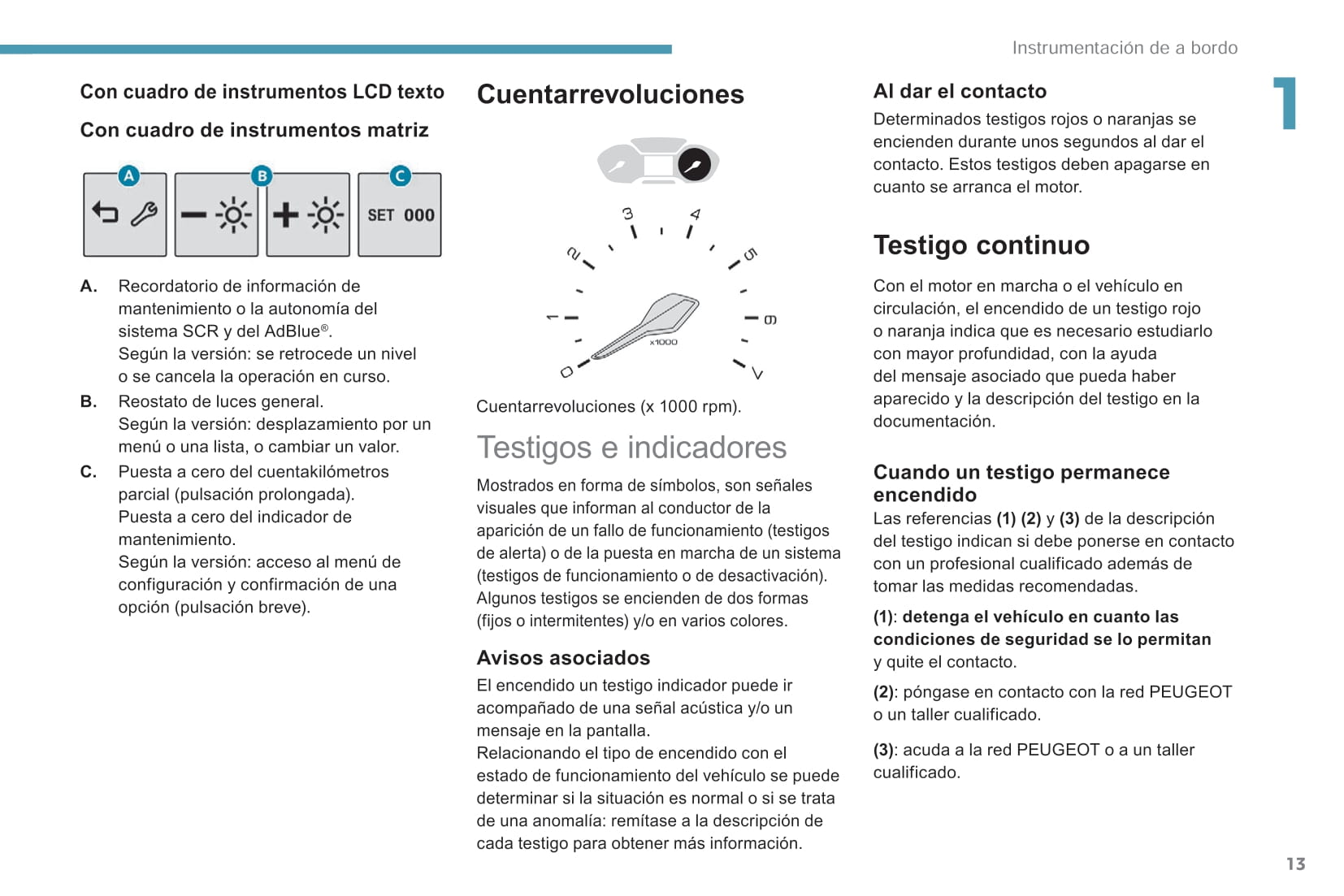 Instrumentación de a bordo

1

Con cuadro de instrumentos LCD texto

Con cuadro de instrumentos matriz

A B C

SET 000

A. Recordatorio de información de mantenimiento o la autonomía del sistema SCR y del AdBlue®.
Según la versión: se retrocede un nivel o se cancela la operación en curso.

B. Reostato de luces general.
Según la versión: desplazamiento por un menú o una lista, o cambiar un valor.

C. Puesta a cero del cuentakilómetros parcial (pulsación prolongada).
Puesta a cero del indicador de mantenimiento.
Según la versión: acceso al menú de configuración y confirmación de una opción (pulsación breve).

Cuentarrevoluciones

0 1 2 3 4 5 6 7 x1000

Cuentarrevoluciones (x 1000 rpm).

Testigos e indicadores

Mostrados en forma de símbolos, son señales visuales que informan al conductor de la aparición de un fallo de funcionamiento (testigos de alerta) o de la puesta en marcha de un sistema (testigos de funcionamiento o de desactivación). Algunos testigos se encienden de dos formas (fijos o intermitentes) y/o en varios colores.

Avisos asociados

El encendido un testigo indicador puede ir acompañado de una señal acústica y/o un mensaje en la pantalla.
Relacionando el tipo de encendido con el estado de funcionamiento del vehículo se puede determinar si la situación es normal o si se trata de una anomalía: remítase a la descripción de cada testigo para obtener más información.

Al dar el contacto

Determinados testigos rojos o naranjas se encienden durante unos segundos al dar el contacto. Estos testigos deben apagarse en cuanto se arranca el motor.

Testigo continuo

Con el motor en marcha o el vehículo en circulación, el encendido de un testigo rojo o naranja indica que es necesario estudiarlo con mayor profundidad, con la ayuda del mensaje asociado que pueda haber aparecido y la descripción del testigo en la documentación.

Cuando un testigo permanece encendido

Las referencias (1) (2) y (3) de la descripción del testigo indican si debe ponerse en contacto con un profesional cualificado además de tomar las medidas recomendadas.

(1): detenga el vehículo en cuanto las condiciones de seguridad se lo permitan y quite el contacto.

(2): póngase en contacto con la red PEUGEOT o un taller cualificado.

(3): acuda a la red PEUGEOT o a un taller cualificado.

13