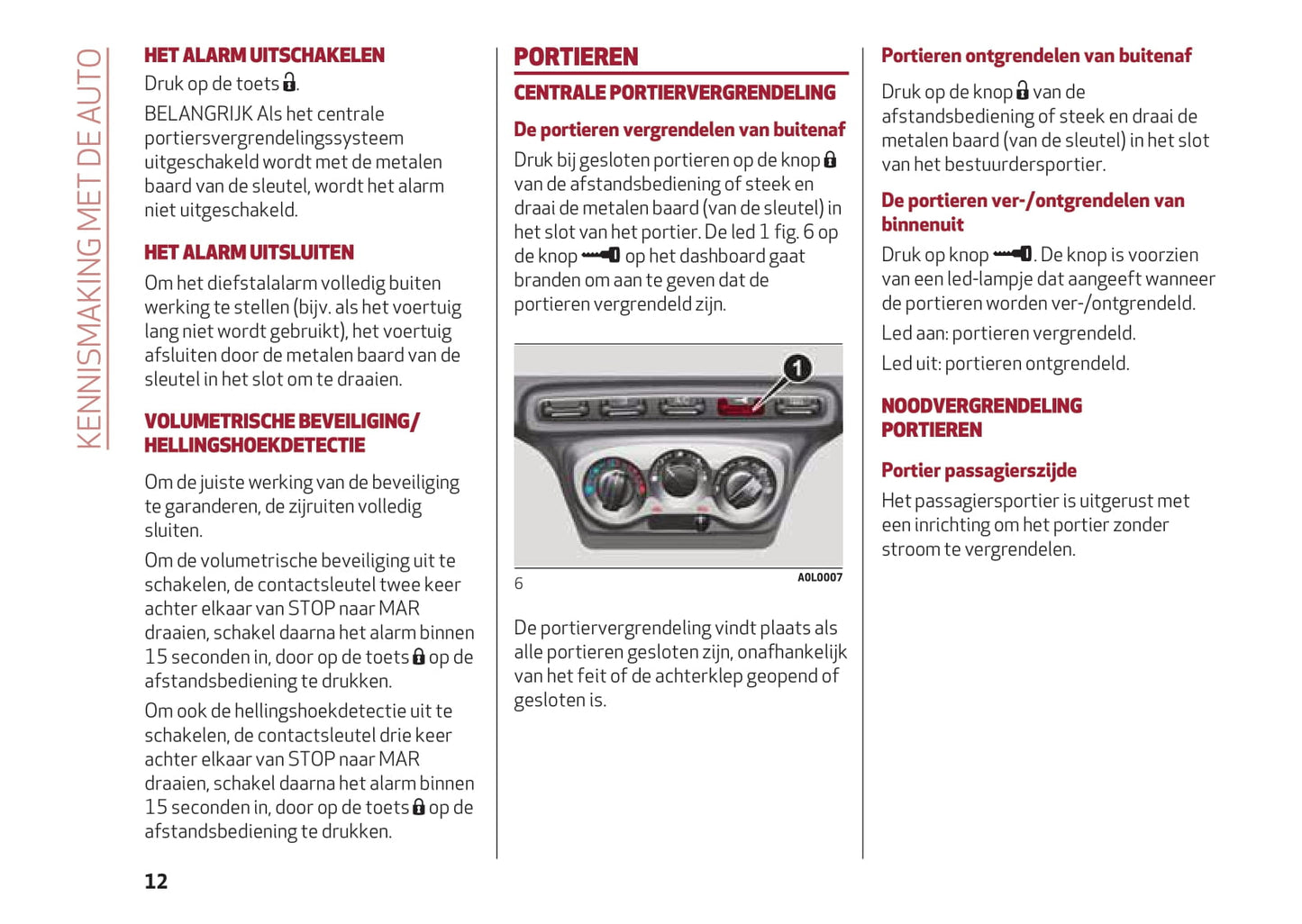 KENNISMAKING MET DE AUTO

HET ALARM UITSCHAKELEN

Druk op de toets .

BELANGRIJK Als het centrale portiersvergrendelingssysteem uitgeschakeld wordt met de metalen baard van de sleutel, wordt het alarm niet uitgeschakeld.

HET ALARM UITSLUITEN

Om het diefstalalarm volledig buiten werking te stellen (bijv. als het voertuig lang niet wordt gebruikt), het voertuig afsluiten door de metalen baard van de sleutel in het slot om te draaien.

VOLUMETRISCHE BEVEILIGING/ HELLINGSHOEKDETECTIE

Om de juiste werking van de beveiliging te garanderen, de zijruiten volledig sluiten.

Om de volumetrische beveiliging uit te schakelen, de contactsleutel twee keer achter elkaar van STOP naar MAR draaien, schakel daarna het alarm binnen 15 seconden in, door op de toets op de afstandsbediening te drukken.

Om ook de hellingshoekdetectie uit te schakelen, de contactsleutel drie keer achter elkaar van STOP naar MAR draaien, schakel daarna het alarm binnen 15 seconden in, door op de toets op de afstandsbediening te drukken.

12

PORTIEREN

CENTRALE PORTIERVERGRENDELING

De portieren vergrendelen van buitenaf

Druk bij gesloten portieren op de knop van de afstandsbediening of steek en draai de metalen baard (van de sleutel) in het slot van het portier. De led 1 fig. 6 op de knop op het dashboard gaat branden om aan te geven dat de portieren vergrendeld zijn.

1

6

A0L0007

De portiervergrendeling vindt plaats als alle portieren gesloten zijn, onafhankelijk van het feit of de achterklep geopend of gesloten is.

Portieren ontgrendelen van buitenaf

Druk op de knop van de afstandsbediening of steek en draai de metalen baard (van de sleutel) in het slot van het bestuurdersportier.

De portieren ver-/ontgrendelen van binnenuit

Druk op knop . De knop is voorzien van een led-lampje dat aangeeft wanneer de portieren worden ver-/ontgrendeld.

Led aan: portieren vergrendeld.

Led uit: portieren ontgrendeld.

NOODVERGRENDELING PORTIEREN

Portier passagierszijde

Het passagiersportier is uitgerust met een inrichting om het portier zonder stroom te vergrendelen.