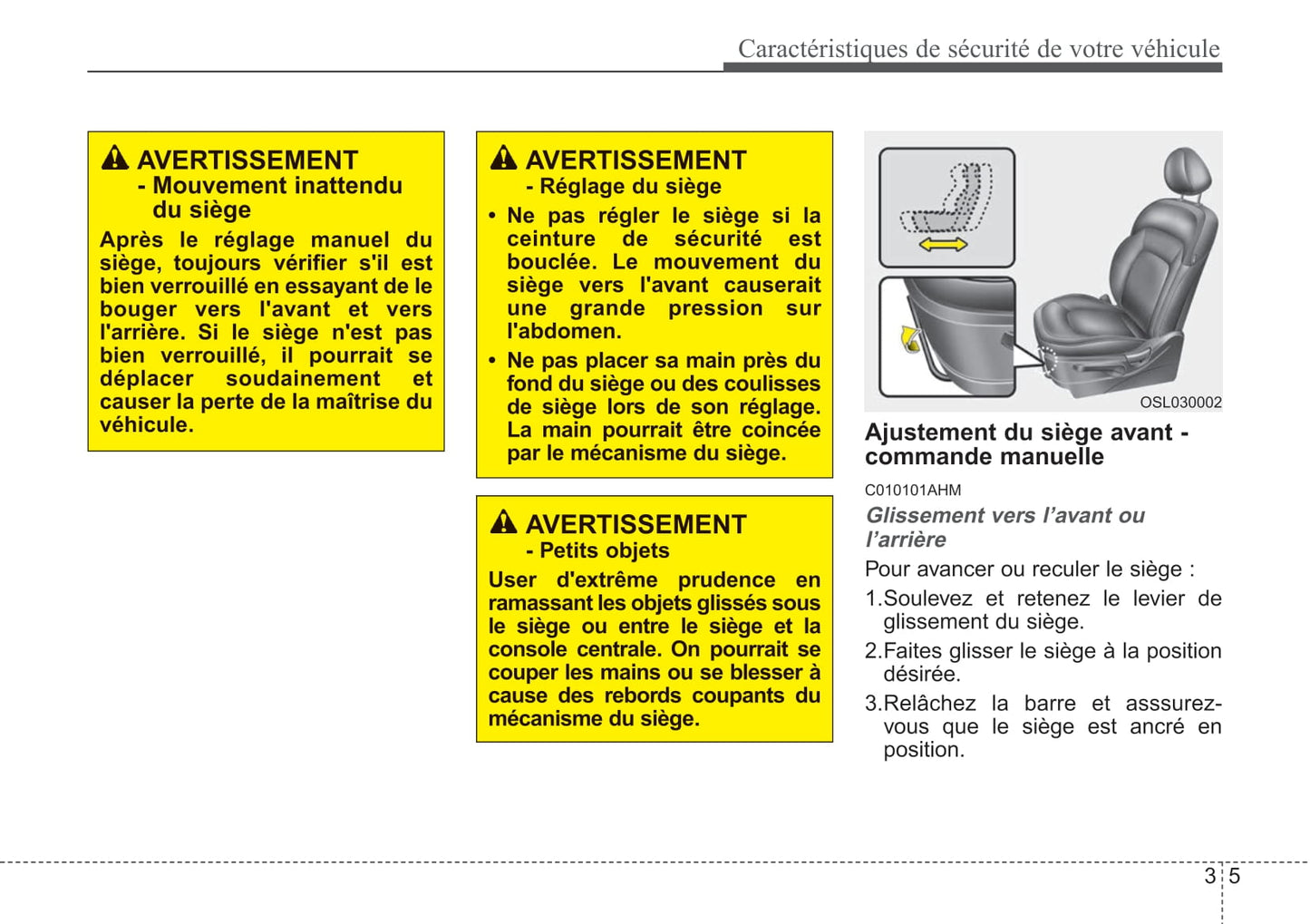 Caractéristiques de sécurité de votre véhicule

AVERTISSEMENT
- Mouvement inattendu du siège

Après le réglage manuel du siège, toujours vérifier s'il est bien verrouillé en essayant de le bouger vers l'avant et vers l'arrière. Si le siège n'est pas bien verrouillé, il pourrait se déplacer soudainement et causer la perte de la maîtrise du véhicule.

AVERTISSEMENT
- Réglage du siège

• Ne pas régler le siège si la ceinture de sécurité est bouclée. Le mouvement du siège vers l'avant causerait une grande pression sur l'abdomen.
• Ne pas placer sa main près du fond du siège ou des coulisses de siège lors de son réglage. La main pourrait être coincée par le mécanisme du siège.

AVERTISSEMENT
- Petits objets

User d'extrême prudence en ramassant les objets glissés sous le siège ou entre le siège et la console centrale. On pourrait se couper les mains ou se blesser à cause des rebords coupants du mécanisme du siège.

OSL030002

Ajustement du siège avant - commande manuelle

C010101AHM

Glissement vers l'avant ou l'arrière

Pour avancer ou reculer le siège :
1.Soulevez et retenez le levier de glissement du siège.
2.Faites glisser le siège à la position désirée.
3.Relâchez la barre et asssurez-vous que le siège est ancré en position.

3 5