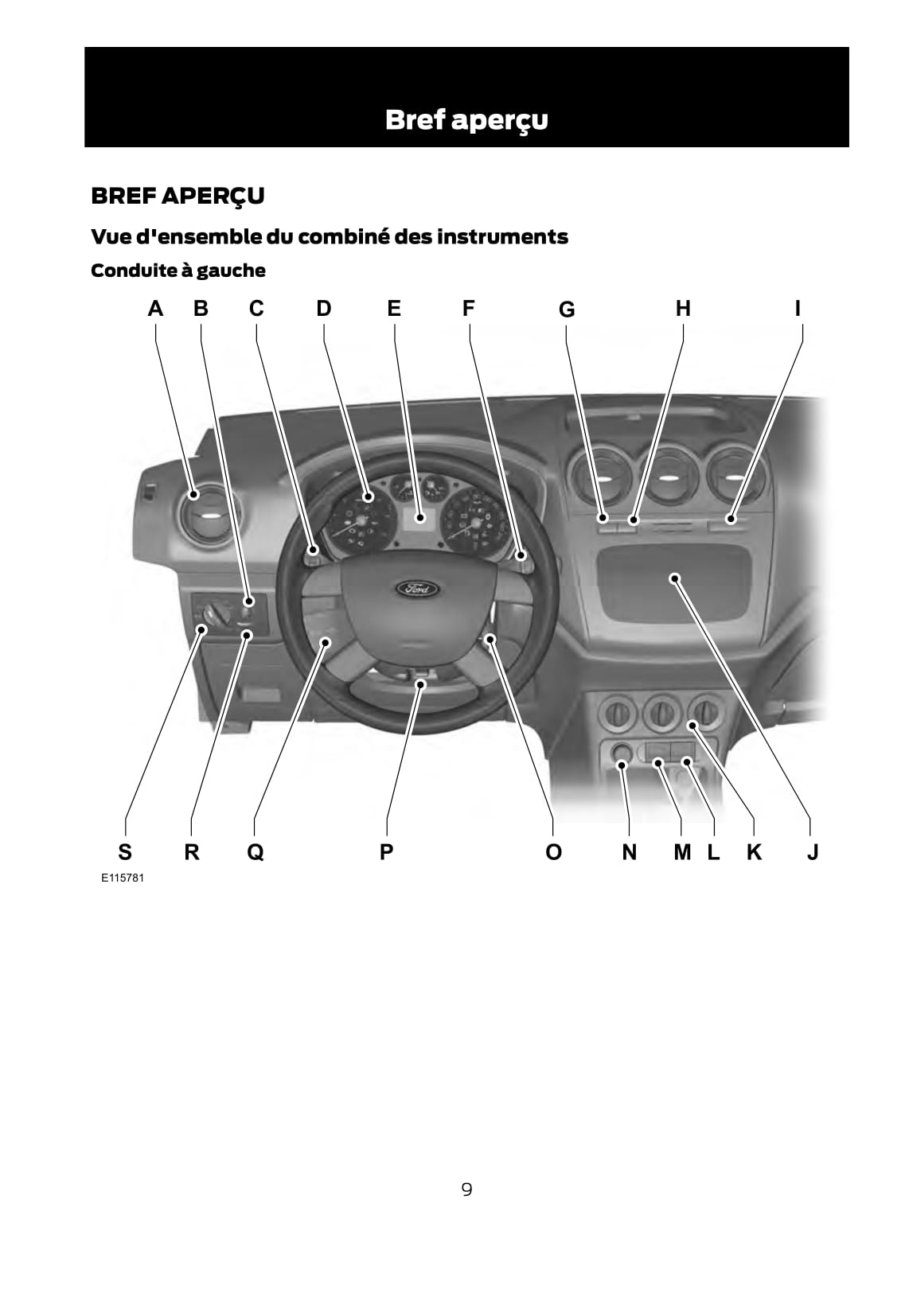 Bref aperçu

BREF APERÇU

Vue d'ensemble du combiné des instruments

Conduite à gauche

A B C D E F G H I

Ford

S R Q P O N M L K J

E115781

9