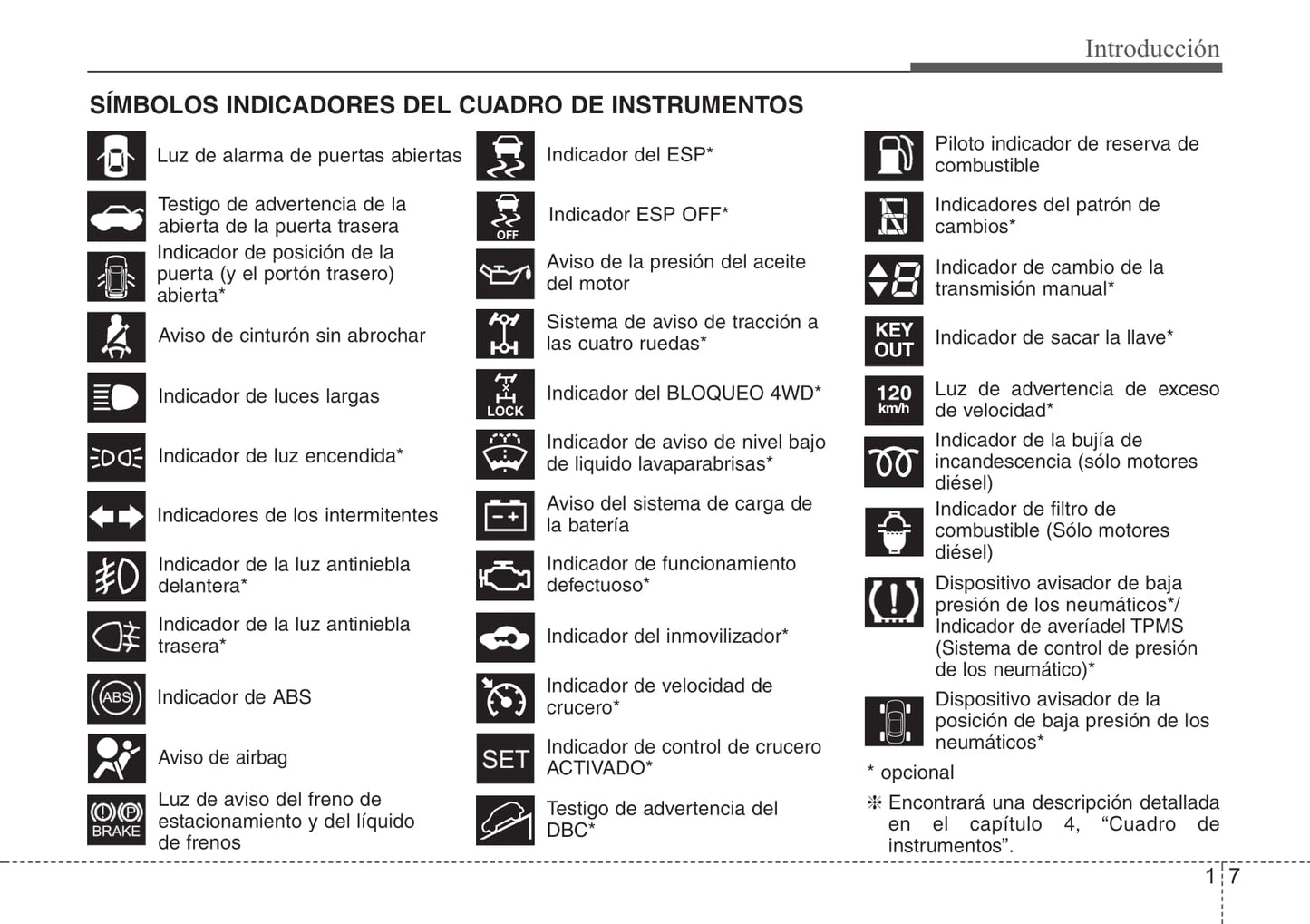 Introducción

SÍMBOLOS INDICADORES DEL CUADRO DE INSTRUMENTOS

Luz de alarma de puertas abiertas

Testigo de advertencia de la abierta de la puerta trasera

Indicador de posición de la puerta (y el portón trasero) abierta*

Aviso de cinturón sin abrochar

Indicador de luces largas

Indicador de luz encendida*

Indicadores de los intermitentes

Indicador de la luz antiniebla delantera*

Indicador de la luz antiniebla trasera*

ABS

Indicador de ABS

Aviso de airbag

BRAKE

Luz de aviso del freno de estacionamiento y del líquido de frenos

Indicador del ESP*

OFF

Indicador ESP OFF*

Aviso de la presión del aceite del motor

Sistema de aviso de tracción a las cuatro ruedas*

LOCK

Indicador del BLOQUEO 4WD*

Indicador de aviso de nivel bajo de liquido lavaparabrisas*

Aviso del sistema de carga de la batería

Indicador de funcionamiento defectuoso*

Indicador del inmovilizador*

Indicador de velocidad de crucero*

SET

Indicador de control de crucero ACTIVADO*

Testigo de advertencia del DBC*

Piloto indicador de reserva de combustible

Indicadores del patrón de cambios*

Indicador de cambio de la transmisión manual*

KEY OUT

Indicador de sacar la llave*

120 km/h

Luz de advertencia de exceso de velocidad*

Indicador de la bujía de incandescencia (sólo motores diésel)

Indicador de filtro de combustible (Sólo motores diésel)

Dispositivo avisador de baja presión de los neumáticos*/ Indicador de averíadel TPMS (Sistema de control de presión de los neumático)*

Dispositivo avisador de la posición de baja presión de los neumáticos*

* opcional

❈ Encontrará una descripción detallada en el capítulo 4, “Cuadro de instrumentos”.

1 7