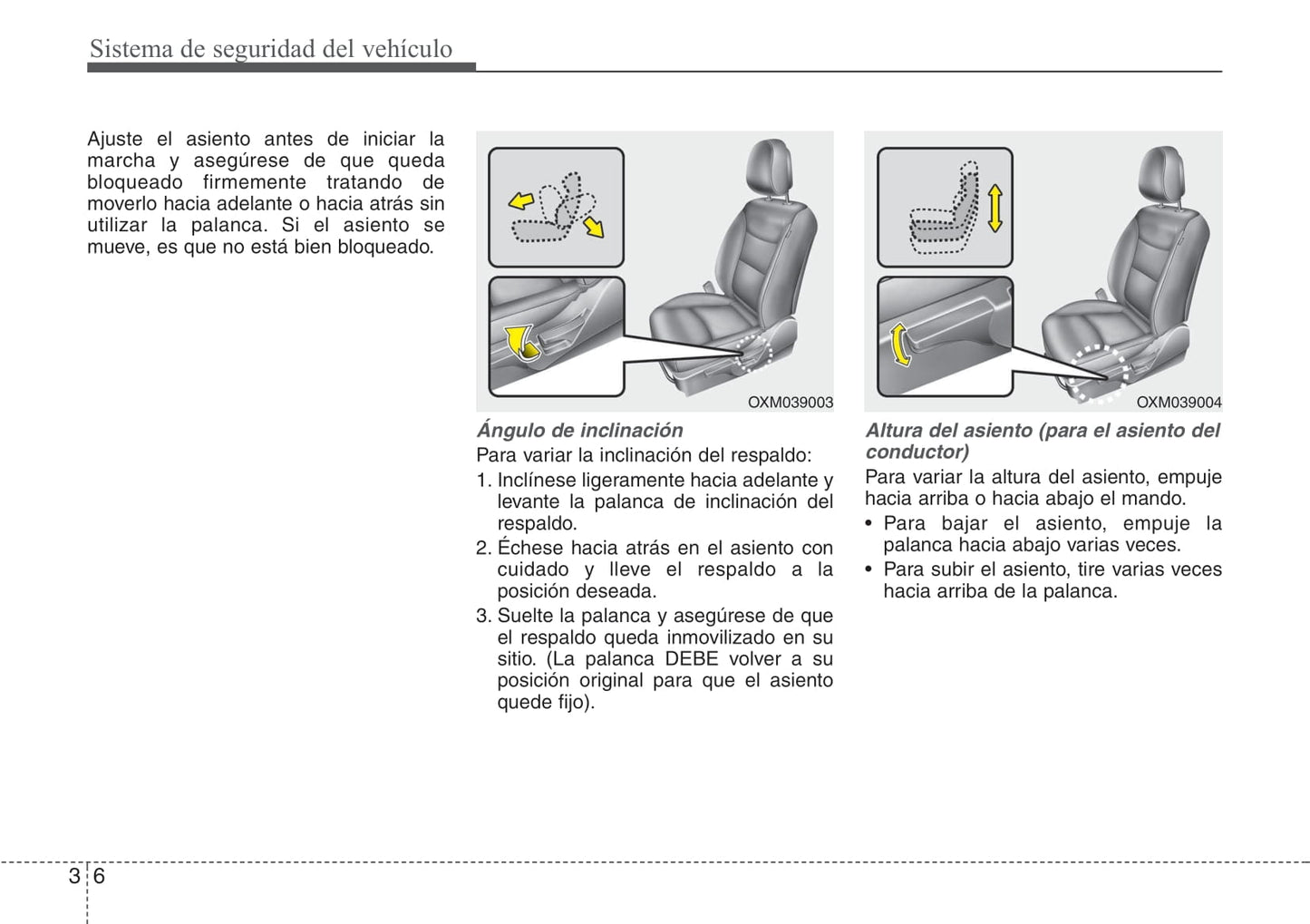 Sistema de seguridad del vehículo

Ajuste el asiento antes de iniciar la marcha y asegúrese de que queda bloqueado firmemente tratando de moverlo hacia adelante o hacia atrás sin utilizar la palanca. Si el asiento se mueve, es que no está bien bloqueado.

OXM039003

Ángulo de inclinación

Para variar la inclinación del respaldo:

1. Inclínese ligeramente hacia adelante y levante la palanca de inclinación del respaldo.
2. Échese hacia atrás en el asiento con cuidado y lleve el respaldo a la posición deseada.
3. Suelte la palanca y asegúrese de que el respaldo queda inmovilizado en su sitio. (La palanca DEBE volver a su posición original para que el asiento quede fijo).

OXM039004

Altura del asiento (para el asiento del conductor)

Para variar la altura del asiento, empuje hacia arriba o hacia abajo el mando.

• Para bajar el asiento, empuje la palanca hacia abajo varias veces.
• Para subir el asiento, tire varias veces hacia arriba de la palanca.

3 6