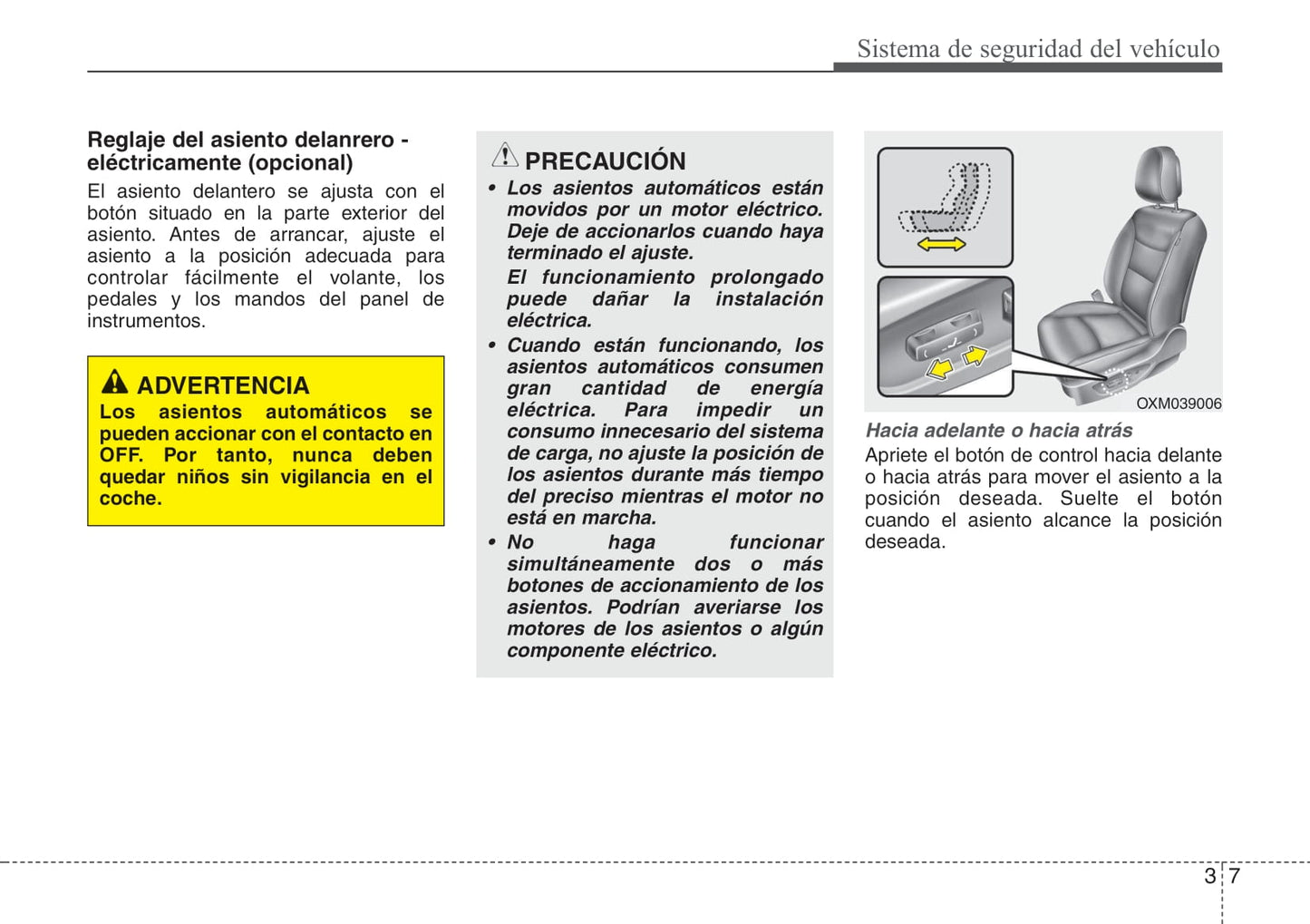 Sistema de seguridad del vehículo

Reglaje del asiento delanrero - eléctricamente (opcional)

El asiento delantero se ajusta con el botón situado en la parte exterior del asiento. Antes de arrancar, ajuste el asiento a la posición adecuada para controlar fácilmente el volante, los pedales y los mandos del panel de instrumentos.

ADVERTENCIA

Los asientos automáticos se pueden accionar con el contacto en OFF. Por tanto, nunca deben quedar niños sin vigilancia en el coche.

PRECAUCIÓN

• Los asientos automáticos están movidos por un motor eléctrico. Deje de accionarlos cuando haya terminado el ajuste.

El funcionamiento prolongado puede dañar la instalación eléctrica.

• Cuando están funcionando, los asientos automáticos consumen gran cantidad de energía eléctrica. Para impedir un consumo innecesario del sistema de carga, no ajuste la posición de los asientos durante más tiempo del preciso mientras el motor no está en marcha.

• No haga funcionar simultáneamente dos o más botones de accionamiento de los asientos. Podrían averiarse los motores de los asientos o algún componente eléctrico.

OXM039006

Hacia adelante o hacia atrás

Apriete el botón de control hacia delante o hacia atrás para mover el asiento a la posición deseada. Suelte el botón cuando el asiento alcance la posición deseada.

3 7