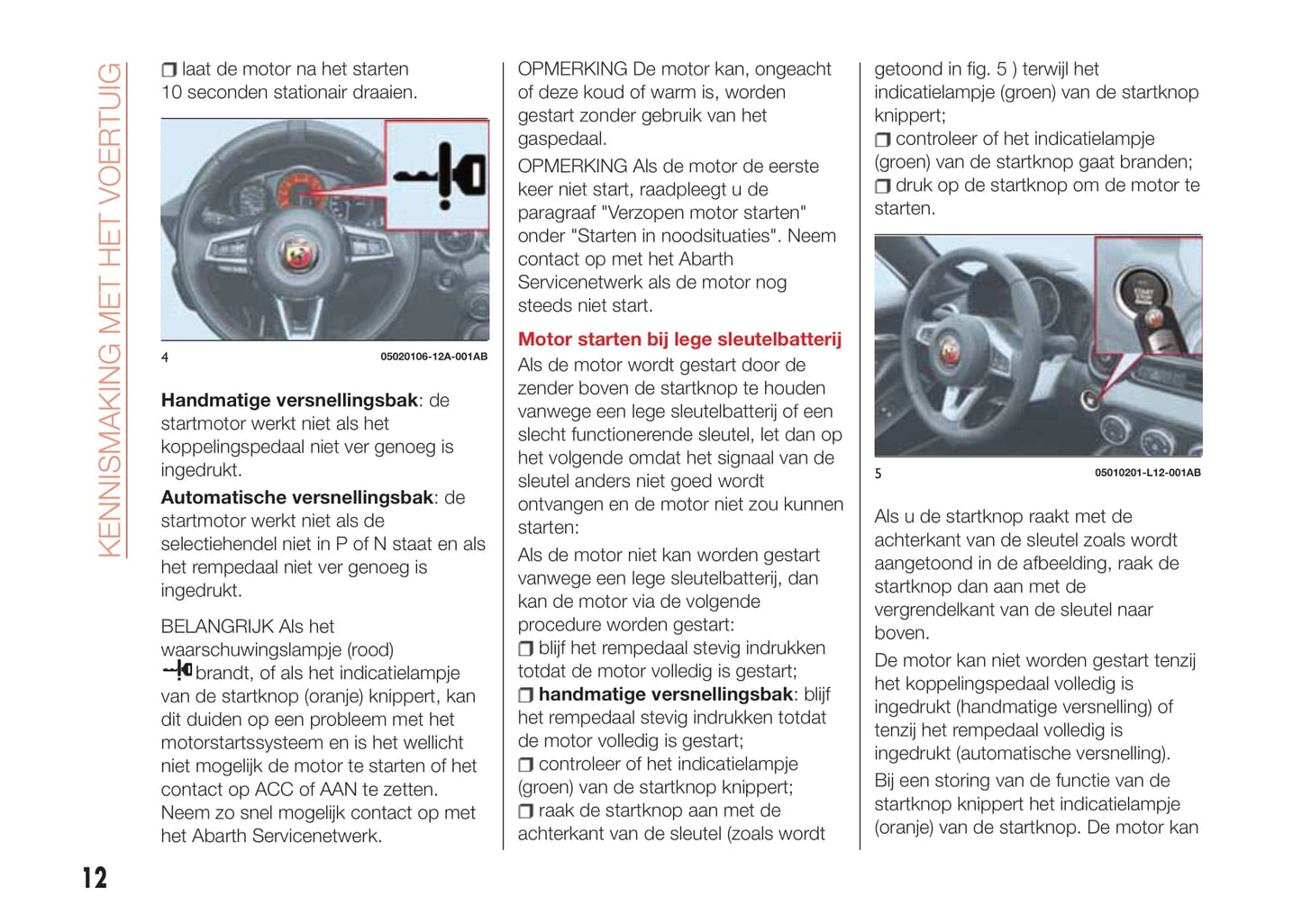 KENNISMAKING MET HET VOERTUIG

❒ laat de motor na het starten 10 seconden stationair draaien.

4 05020106-12A-001AB

**Handmatige versnellingsbak**: de startmotor werkt niet als het koppelingspedaal niet ver genoeg is ingedrukt.

**Automatische versnellingsbak**: de startmotor werkt niet als de selectiehendel niet in P of N staat en als het rempedaal niet ver genoeg is ingedrukt.

BELANGRIJK Als het waarschuwingslampje (rood) brandt, of als het indicatielampje van de startknop (oranje) knippert, kan dit duiden op een probleem met het motorstartssysteem en is het wellicht niet mogelijk de motor te starten of het contact op ACC of AAN te zetten. Neem zo snel mogelijk contact op met het Abarth Servicenetwerk.

OPMERKING De motor kan, ongeacht of deze koud of warm is, worden gestart zonder gebruik van het gaspedaal.

OPMERKING Als de motor de eerste keer niet start, raadpleegt u de paragraaf "Verzopen motor starten" onder "Starten in noodsituaties". Neem contact op met het Abarth Servicenetwerk als de motor nog steeds niet start.

**Motor starten bij lege sleutelbatterij**

Als de motor wordt gestart door de zender boven de startknop te houden vanwege een lege sleutelbatterij of een slecht functionerende sleutel, let dan op het volgende omdat het signaal van de sleutel anders niet goed wordt ontvangen en de motor niet zou kunnen starten:

Als de motor niet kan worden gestart vanwege een lege sleutelbatterij, dan kan de motor via de volgende procedure worden gestart:

❒ blijf het rempedaal stevig indrukken totdat de motor volledig is gestart;

❒ **handmatige versnellingsbak**: blijf het rempedaal stevig indrukken totdat de motor volledig is gestart;

❒ controleer of het indicatielampje (groen) van de startknop knippert;

❒ raak de startknop aan met de achterkant van de sleutel (zoals wordt getoond in fig. 5 ) terwijl het indicatielampje (groen) van de startknop knippert;

❒ controleer of het indicatielampje (groen) van de startknop gaat branden;

❒ druk op de startknop om de motor te starten.

5 05010201-L12-001AB

Als u de startknop raakt met de achterkant van de sleutel zoals wordt aangetoond in de afbeelding, raak de startknop dan aan met de vergrendelkant van de sleutel naar boven.

De motor kan niet worden gestart tenzij het koppelingspedaal volledig is ingedrukt (handmatige versnelling) of tenzij het rempedaal volledig is ingedrukt (automatische versnelling).

Bij een storing van de functie van de startknop knippert het indicatielampje (oranje) van de startknop. De motor kan

12