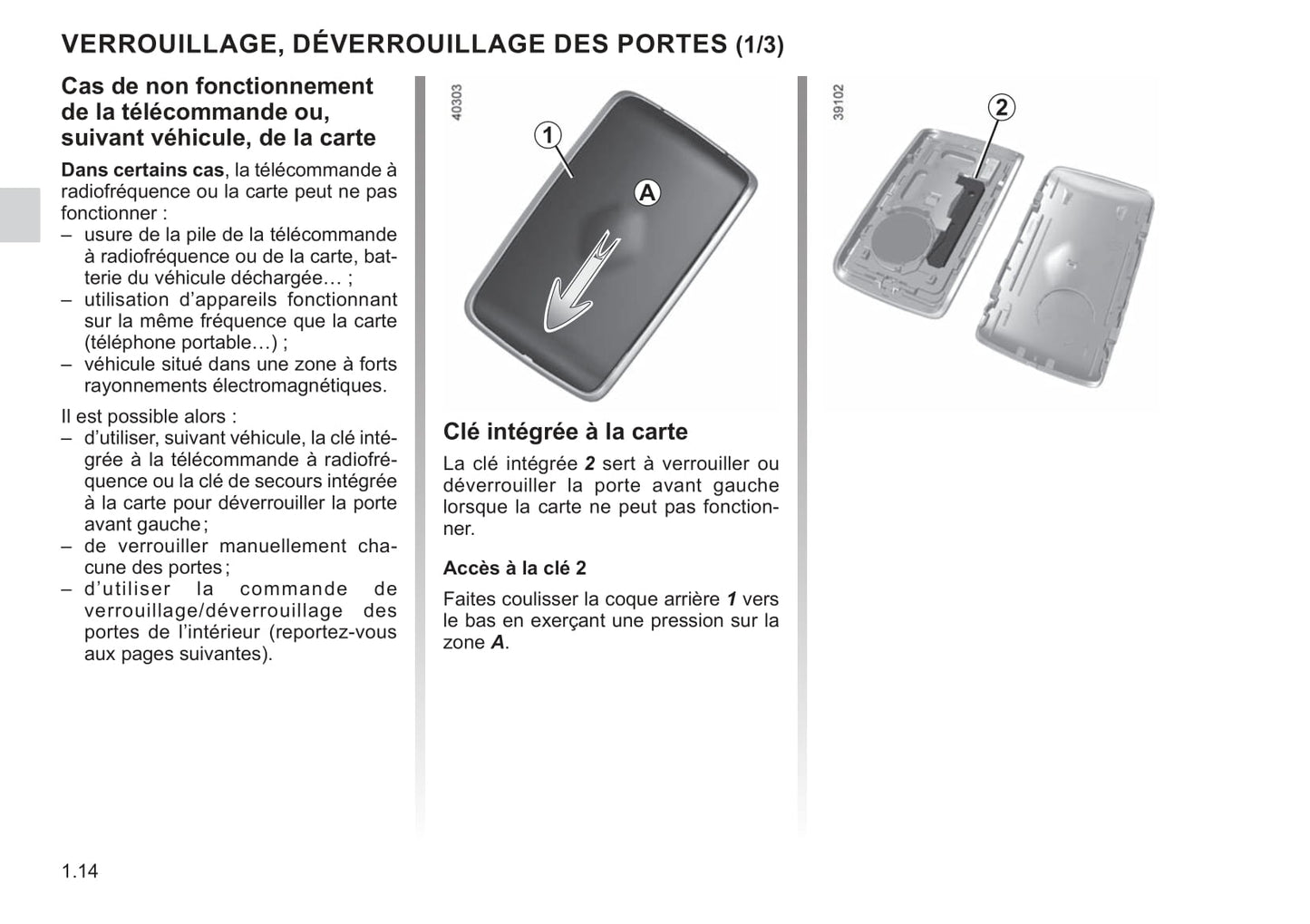 VERROUILLAGE, DÉVERROUILLAGE DES PORTES (1/3)

Cas de non fonctionnement de la télécommande ou, suivant véhicule, de la carte

Dans certains cas, la télécommande à radiofréquence ou la carte peut ne pas fonctionner :
– usure de la pile de la télécommande à radiofréquence ou de la carte, batterie du véhicule déchargée… ;
– utilisation d'appareils fonctionnant sur la même fréquence que la carte (téléphone portable…) ;
– véhicule situé dans une zone à forts rayonnements électromagnétiques.

Il est possible alors :
– d'utiliser, suivant véhicule, la clé intégrée à la télécommande à radiofréquence ou la clé de secours intégrée à la carte pour déverrouiller la porte avant gauche ;
– de verrouiller manuellement chacune des portes ;
– d'utiliser la commande de verrouillage/déverrouillage des portes de l'intérieur (reportez-vous aux pages suivantes).

40303

1

A

Clé intégrée à la carte

La clé intégrée 2 sert à verrouiller ou déverrouiller la porte avant gauche lorsque la carte ne peut pas fonctionner.

Accès à la clé 2

Faites coulisser la coque arrière 1 vers le bas en exerçant une pression sur la zone A.

39102

2

1.14