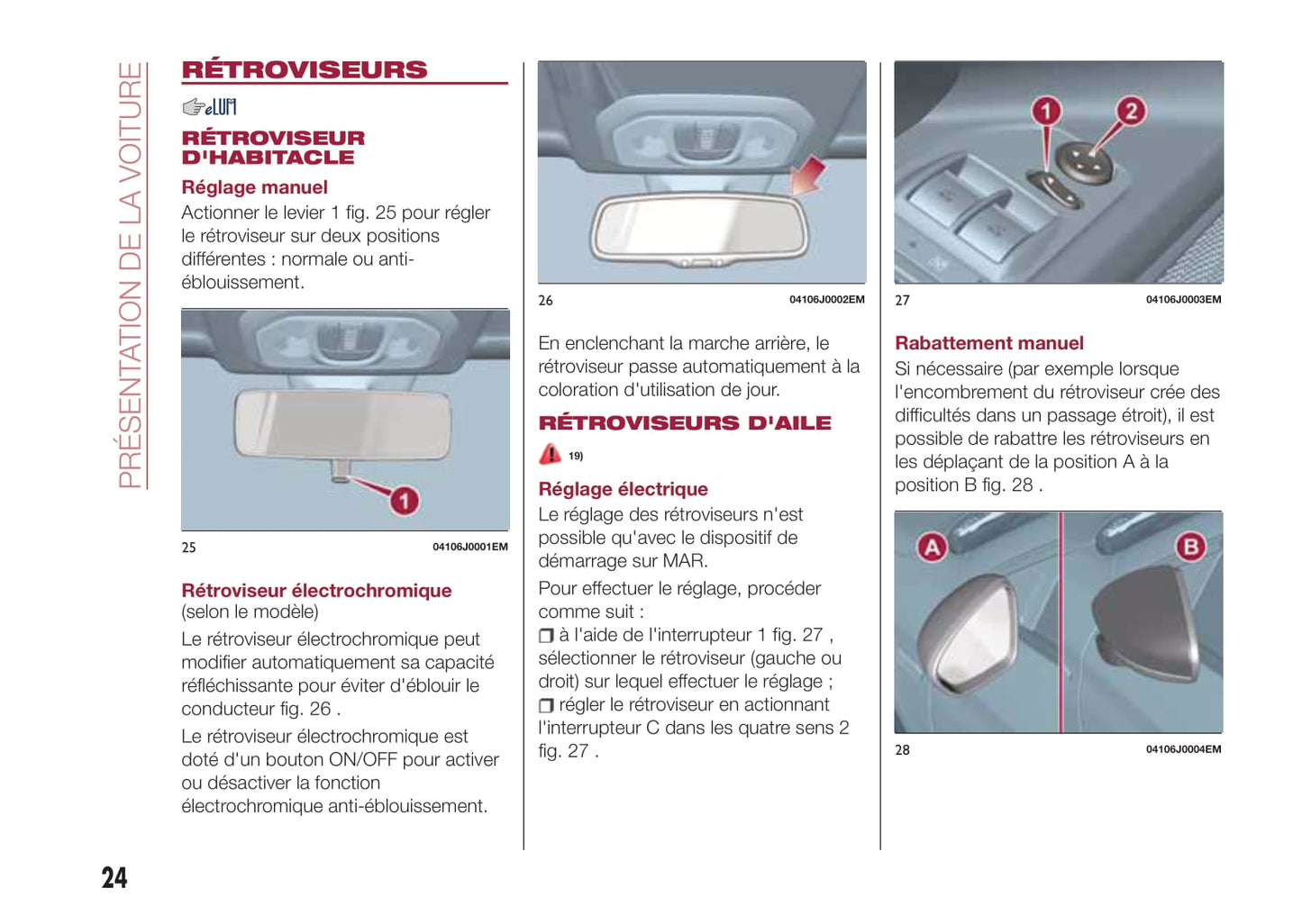 PRÉSENTATION DE LA VOITURE

RÉTROVISEURS

eLUM

RÉTROVISEUR D'HABITACLE

Réglage manuel

Actionner le levier 1 fig. 25 pour régler le rétroviseur sur deux positions différentes : normale ou anti-éblouissement.

1

25 04106J0001EM

Rétroviseur électrochromique (selon le modèle)

Le rétroviseur électrochromique peut modifier automatiquement sa capacité réfléchissante pour éviter d'éblouir le conducteur fig. 26 .

Le rétroviseur électrochromique est doté d'un bouton ON/OFF pour activer ou désactiver la fonction électrochromique anti-éblouissement.

26 04106J0002EM

En enclenchant la marche arrière, le rétroviseur passe automatiquement à la coloration d'utilisation de jour.

RÉTROVISEURS D'AILE

19)

Réglage électrique

Le réglage des rétroviseurs n'est possible qu'avec le dispositif de démarrage sur MAR.

Pour effectuer le réglage, procéder comme suit :

❒ à l'aide de l'interrupteur 1 fig. 27 , sélectionner le rétroviseur (gauche ou droit) sur lequel effectuer le réglage ;

❒ régler le rétroviseur en actionnant l'interrupteur C dans les quatre sens 2 fig. 27 .

1 2

27 04106J0003EM

Rabattement manuel

Si nécessaire (par exemple lorsque l'encombrement du rétroviseur crée des difficultés dans un passage étroit), il est possible de rabattre les rétroviseurs en les déplaçant de la position A à la position B fig. 28 .

A B

28 04106J0004EM

24