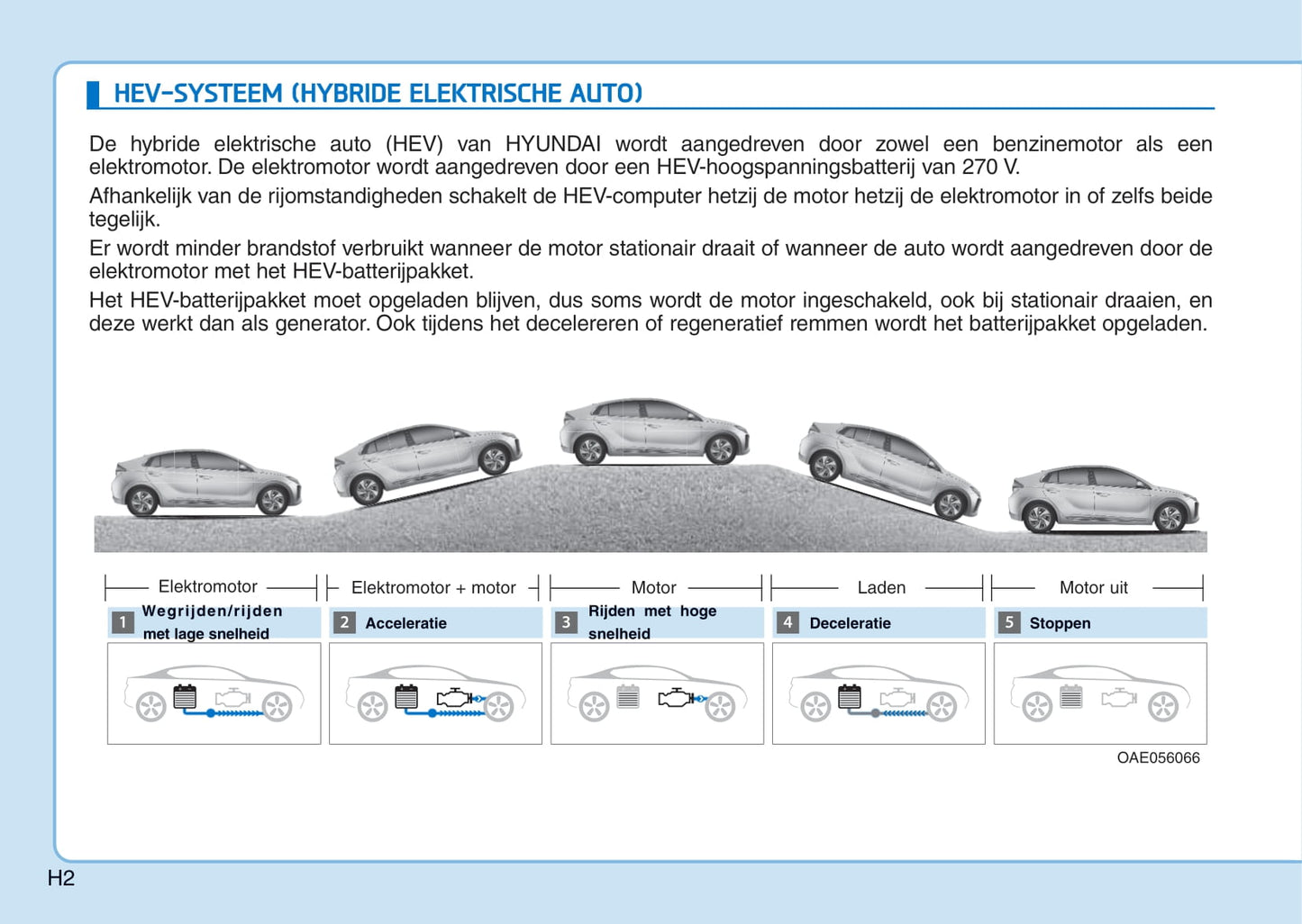 HEV-SYSTEEM (HYBRIDE ELEKTRISCHE AUTO)

De hybride elektrische auto (HEV) van HYUNDAI wordt aangedreven door zowel een benzinemotor als een elektromotor. De elektromotor wordt aangedreven door een HEV-hoogspanningsbatterij van 270 V.

Afhankelijk van de rijomstandigheden schakelt de HEV-computer hetzij de motor hetzij de elektromotor in of zelfs beide tegelijk.

Er wordt minder brandstof verbruikt wanneer de motor stationair draait of wanneer de auto wordt aangedreven door de elektromotor met het HEV-batterijpakket.

Het HEV-batterijpakket moet opgeladen blijven, dus soms wordt de motor ingeschakeld, ook bij stationair draaien, en deze werkt dan als generator. Ook tijdens het decelereren of regeneratief remmen wordt het batterijpakket opgeladen.

Elektromotor

1 Wegrijden/rijden met lage snelheid

Elektromotor + motor

2 Acceleratie

Motor

3 Rijden met hoge snelheid

Laden

4 Deceleratie

Motor uit

5 Stoppen

OAE056066

H2