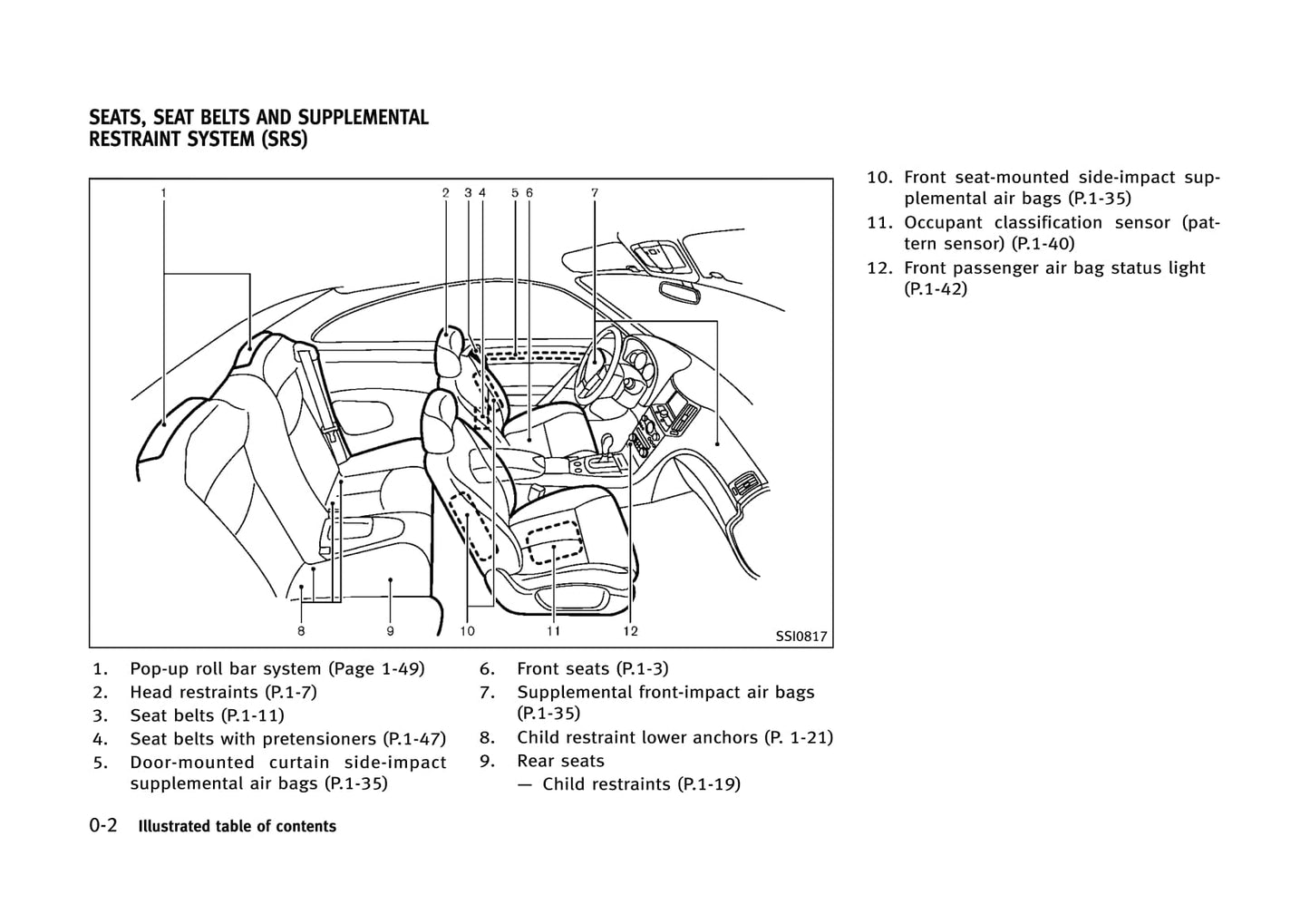 SEATS, SEAT BELTS AND SUPPLEMENTAL RESTRAINT SYSTEM (SRS)

1
2 3 4 5 6 7
8 9 10 11 12
SSI0817

1. Pop-up roll bar system (Page 1-49)
2. Head restraints (P.1-7)
3. Seat belts (P.1-11)
4. Seat belts with pretensioners (P.1-47)
5. Door-mounted curtain side-impact supplemental air bags (P.1-35)

6. Front seats (P.1-3)
7. Supplemental front-impact air bags (P.1-35)
8. Child restraint lower anchors (P. 1-21)
9. Rear seats
— Child restraints (P.1-19)

10. Front seat-mounted side-impact supplemental air bags (P.1-35)
11. Occupant classification sensor (pattern sensor) (P.1-40)
12. Front passenger air bag status light (P.1-42)

0-2 Illustrated table of contents