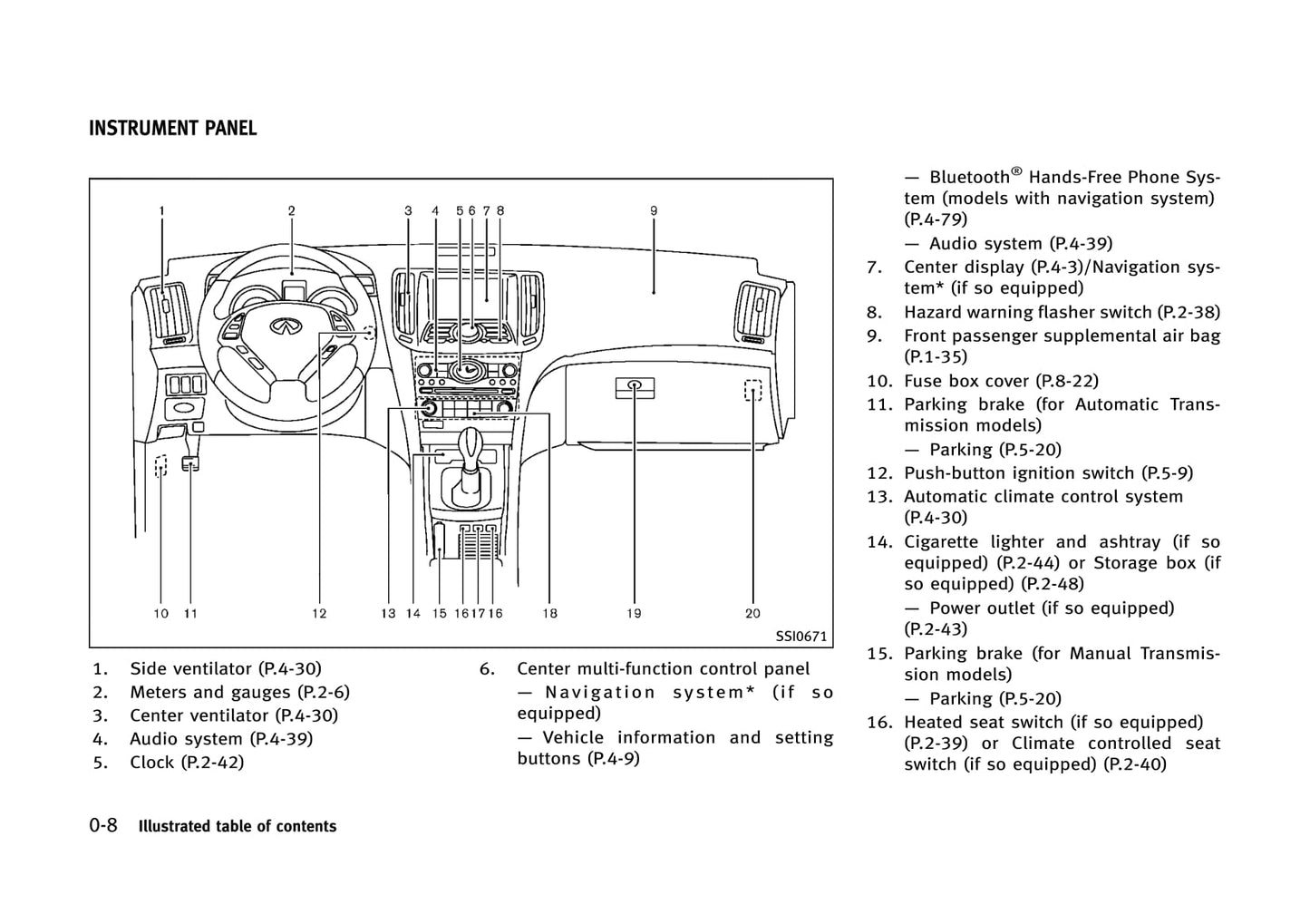 INSTRUMENT PANEL

1 2 3 4 5 6 7 8 9

10 11 12 13 14 15 16 17 16 18 19 20

SSI0671

1. Side ventilator (P.4-30)
2. Meters and gauges (P.2-6)
3. Center ventilator (P.4-30)
4. Audio system (P.4-39)
5. Clock (P.2-42)

6. Center multi-function control panel
— Navigation system* (if so equipped)
— Vehicle information and setting buttons (P.4-9)

— Bluetooth® Hands-Free Phone System (models with navigation system) (P.4-79)
— Audio system (P.4-39)
7. Center display (P.4-3)/Navigation system* (if so equipped)
8. Hazard warning flasher switch (P.2-38)
9. Front passenger supplemental air bag (P.1-35)
10. Fuse box cover (P.8-22)
11. Parking brake (for Automatic Transmission models)
— Parking (P.5-20)
12. Push-button ignition switch (P.5-9)
13. Automatic climate control system (P.4-30)
14. Cigarette lighter and ashtray (if so equipped) (P.2-44) or Storage box (if so equipped) (P.2-48)
— Power outlet (if so equipped) (P.2-43)
15. Parking brake (for Manual Transmission models)
— Parking (P.5-20)
16. Heated seat switch (if so equipped) (P.2-39) or Climate controlled seat switch (if so equipped) (P.2-40)

0-8 Illustrated table of contents