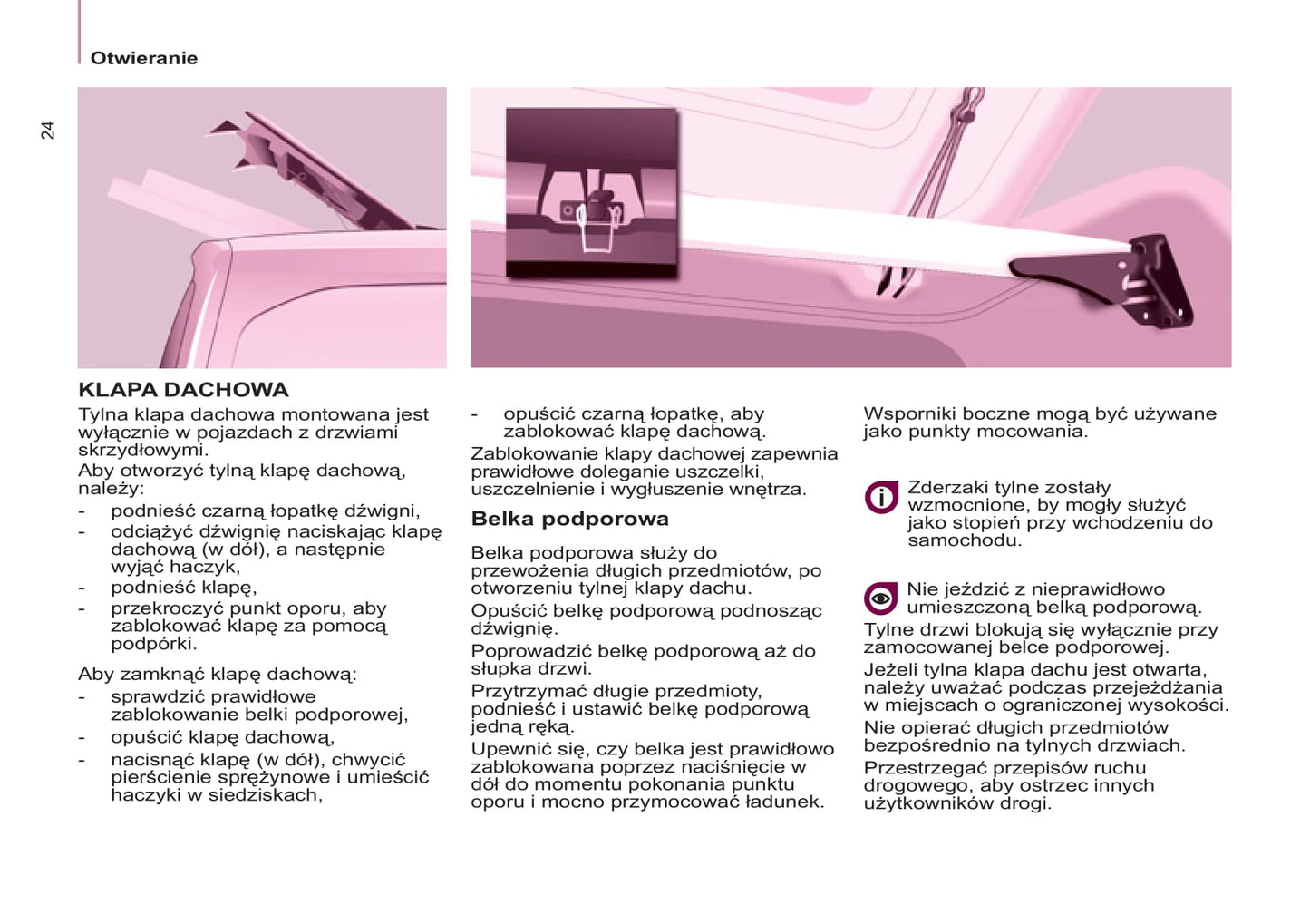 Otwieranie

24

KLAPA DACHOWA

Tylna klapa dachowa montowana jest wyłącznie w pojazdach z drzwiami skrzydłowymi.

Aby otworzyć tylną klapę dachową, należy:

- podnieść czarną łopatkę dźwigni,
- odciążyć dźwignię naciskając klapę dachową (w dół), a następnie wyjąć haczyk,
- podnieść klapę,
- przekroczyć punkt oporu, aby zablokować klapę za pomocą podpórki.

Aby zamknąć klapę dachową:

- sprawdzić prawidłowe zablokowanie belki podporowej,
- opuścić klapę dachową,
- nacisnąć klapę (w dół), chwycić pierścienie sprężynowe i umieścić haczyki w siedziskach,
- opuścić czarną łopatkę, aby zablokować klapę dachową.

Zablokowanie klapy dachowej zapewnia prawidłowe doleganie uszczelki, uszczelnienie i wygłuszenie wnętrza.

Belka podporowa

Belka podporowa służy do przewożenia długich przedmiotów, po otworzeniu tylnej klapy dachu.

Opuścić belkę podporową podnosząc dźwignię.

Poprowadzić belkę podporową aż do słupka drzwi.

Przytrzymać długie przedmioty, podnieść i ustawić belkę podporową jedną ręką.

Upewnić się, czy belka jest prawidłowo zablokowana poprzez naciśnięcie w dół do momentu pokonania punktu oporu i mocno przymocować ładunek.

Wsporniki boczne mogą być używane jako punkty mocowania.

Zderzaki tylne zostały wzmocnione, by mogły służyć jako stopień przy wchodzeniu do samochodu.

Nie jeździć z nieprawidłowo umieszczoną belką podporową.

Tylne drzwi blokują się wyłącznie przy zamocowanej belce podporowej.

Jeżeli tylna klapa dachu jest otwarta, należy uważać podczas przejeżdżania w miejscach o ograniczonej wysokości.

Nie opierać długich przedmiotów bezpośrednio na tylnych drzwiach.

Przestrzegać przepisów ruchu drogowego, aby ostrzec innych użytkowników drogi.