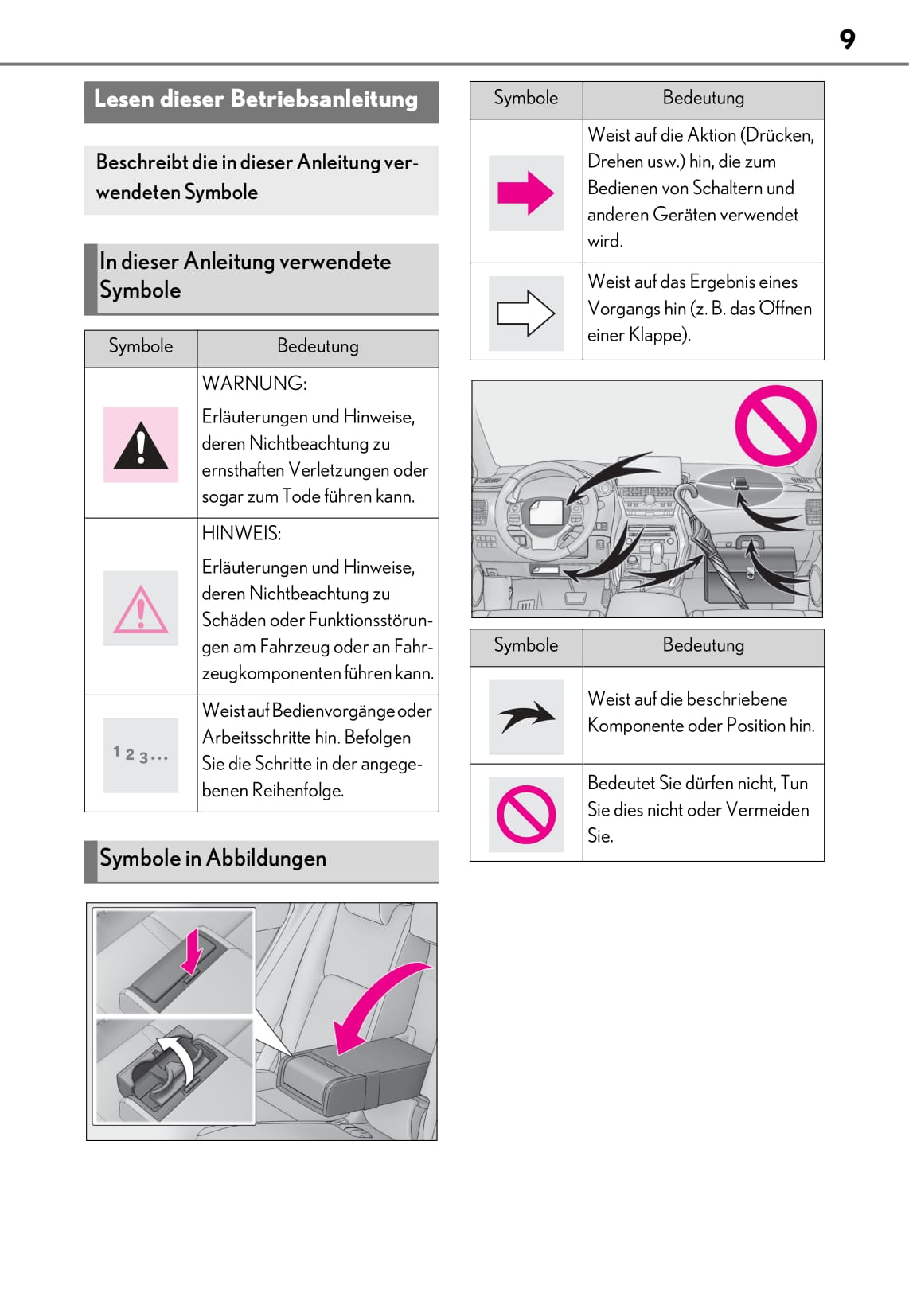 9

Lesen dieser Betriebsanleitung

Beschreibt die in dieser Anleitung verwendeten Symbole

In dieser Anleitung verwendete Symbole

| Symbole | Bedeutung |
|---|---|
| | WARNUNG: Erläuterungen und Hinweise, deren Nichtbeachtung zu ernsthaften Verletzungen oder sogar zum Tode führen kann. |
| | HINWEIS: Erläuterungen und Hinweise, deren Nichtbeachtung zu Schäden oder Funktionsstörungen am Fahrzeug oder an Fahrzeugkomponenten führen kann. |
| 1 2 3... | Weist auf Bedienvorgänge oder Arbeitsschritte hin. Befolgen Sie die Schritte in der angegebenen Reihenfolge. |

Symbole in Abbildungen

| Symbole | Bedeutung |
|---|---|
| | Weist auf die Aktion (Drücken, Drehen usw.) hin, die zum Bedienen von Schaltern und anderen Geräten verwendet wird. |
| | Weist auf das Ergebnis eines Vorgangs hin (z. B. das Öffnen einer Klappe). |

| Symbole | Bedeutung |
|---|---|
| | Weist auf die beschriebene Komponente oder Position hin. |
| | Bedeutet Sie dürfen nicht, Tun Sie dies nicht oder Vermeiden Sie. |