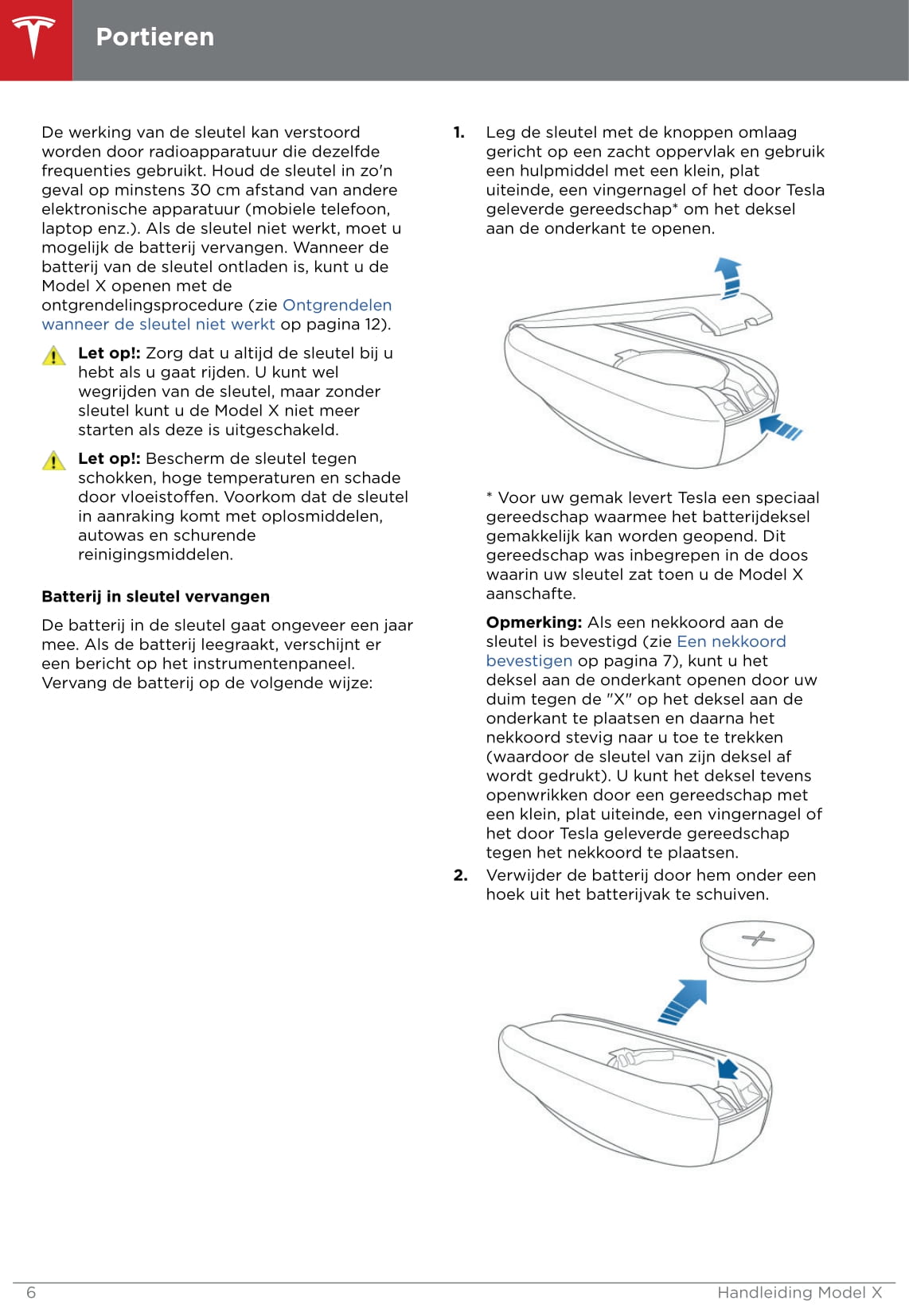 Portieren

De werking van de sleutel kan verstoord worden door radioapparatuur die dezelfde frequenties gebruikt. Houd de sleutel in zo'n geval op minstens 30 cm afstand van andere elektronische apparatuur (mobiele telefoon, laptop enz.). Als de sleutel niet werkt, moet u mogelijk de batterij vervangen. Wanneer de batterij van de sleutel ontladen is, kunt u de Model X openen met de ontgrendelingsprocedure (zie Ontgrendelen wanneer de sleutel niet werkt op pagina 12).

Let op!: Zorg dat u altijd de sleutel bij u hebt als u gaat rijden. U kunt wel wegrijden van de sleutel, maar zonder sleutel kunt u de Model X niet meer starten als deze is uitgeschakeld.

Let op!: Bescherm de sleutel tegen schokken, hoge temperaturen en schade door vloeistoffen. Voorkom dat de sleutel in aanraking komt met oplosmiddelen, autowas en schurende reinigingsmiddelen.

Batterij in sleutel vervangen

De batterij in de sleutel gaat ongeveer een jaar mee. Als de batterij leegraakt, verschijnt er een bericht op het instrumentenpaneel. Vervang de batterij op de volgende wijze:

1. Leg de sleutel met de knoppen omlaag gericht op een zacht oppervlak en gebruik een hulpmiddel met een klein, plat uiteinde, een vingernagel of het door Tesla geleverde gereedschap* om het deksel aan de onderkant te openen.

* Voor uw gemak levert Tesla een speciaal gereedschap waarmee het batterijdeksel gemakkelijk kan worden geopend. Dit gereedschap was inbegrepen in de doos waarin uw sleutel zat toen u de Model X aanschafte.

Opmerking: Als een nekkoord aan de sleutel is bevestigd (zie Een nekkoord bevestigen op pagina 7), kunt u het deksel aan de onderkant openen door uw duim tegen de "X" op het deksel aan de onderkant te plaatsen en daarna het nekkoord stevig naar u toe te trekken (waardoor de sleutel van zijn deksel af wordt gedrukt). U kunt het deksel tevens openwrikken door een gereedschap met een klein, plat uiteinde, een vingernagel of het door Tesla geleverde gereedschap tegen het nekkoord te plaatsen.

2. Verwijder de batterij door hem onder een hoek uit het batterijvak te schuiven.

6 Handleiding Model X