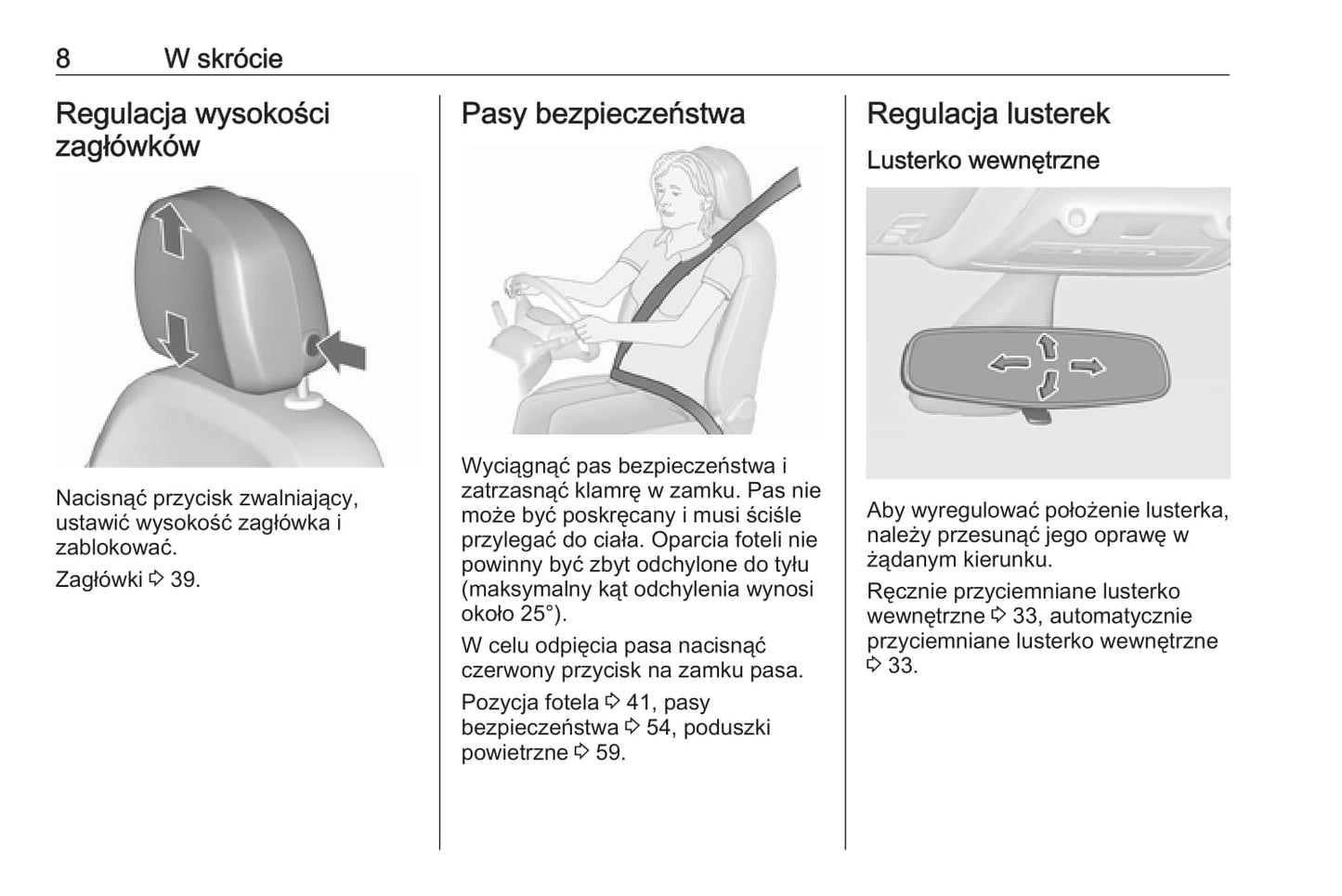 8 W skrócie

Regulacja wysokości zagłówków

Nacisnąć przycisk zwalniający, ustawić wysokość zagłówka i zablokować.

Zagłówki ⇨ 39.

Pasy bezpieczeństwa

Wyciągnąć pas bezpieczeństwa i zatrzasnąć klamrę w zamku. Pas nie może być poskręcany i musi ściśle przylegać do ciała. Oparcia foteli nie powinny być zbyt odchylone do tyłu (maksymalny kąt odchylenia wynosi około 25°).

W celu odpięcia pasa nacisnąć czerwony przycisk na zamku pasa.

Pozycja fotela ⇨ 41, pasy bezpieczeństwa ⇨ 54, poduszki powietrzne ⇨ 59.

Regulacja lusterek

Lusterko wewnętrzne

Aby wyregulować położenie lusterka, należy przesunąć jego oprawę w żądanym kierunku.

Ręcznie przyciemniane lusterko wewnętrzne ⇨ 33, automatycznie przyciemniane lusterko wewnętrzne ⇨ 33.