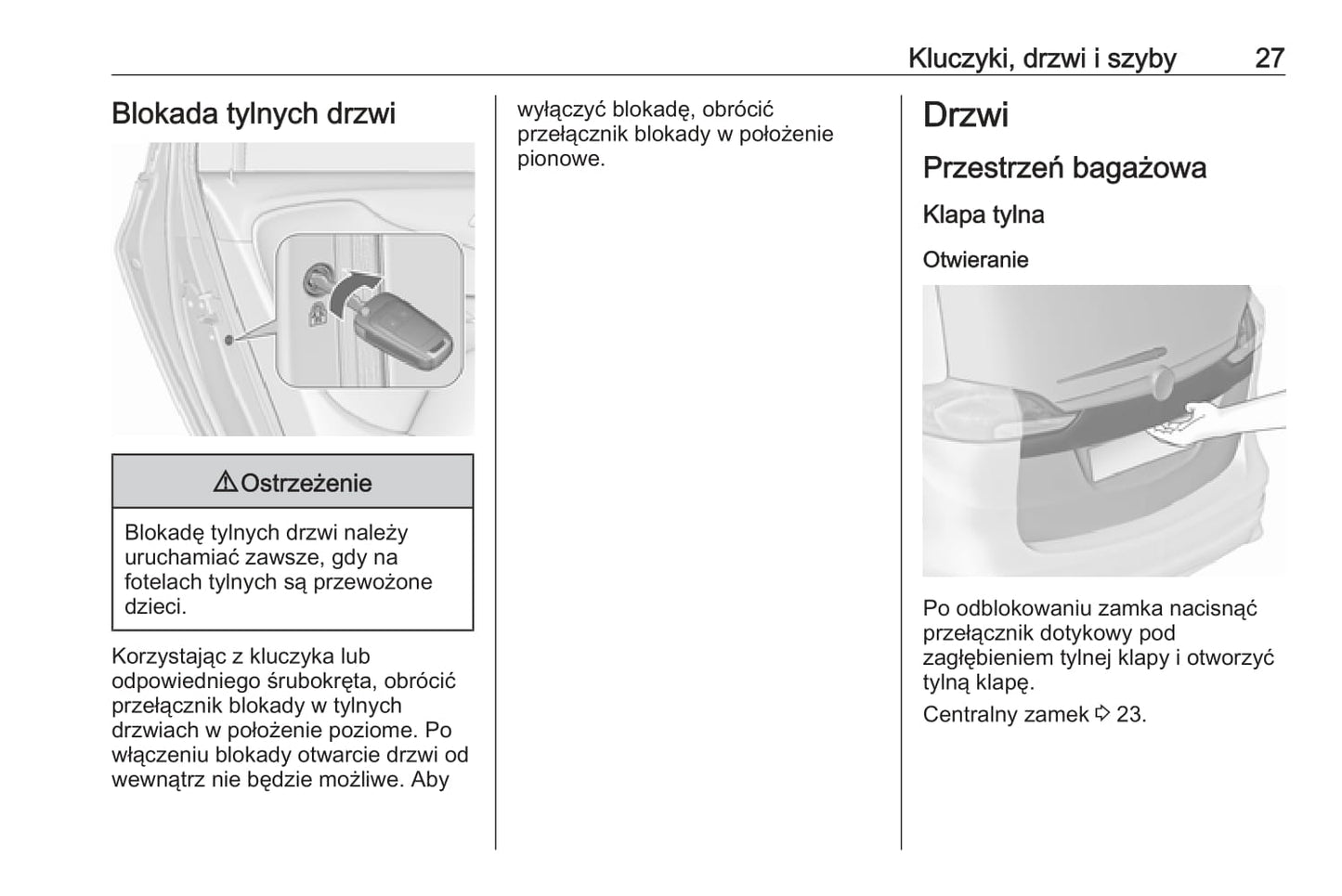 Kluczyki, drzwi i szyby 27

Blokada tylnych drzwi

⚠ Ostrzeżenie

Blokadę tylnych drzwi należy uruchamiać zawsze, gdy na fotelach tylnych są przewożone dzieci.

Korzystając z kluczyka lub odpowiedniego śrubokręta, obrócić przełącznik blokady w tylnych drzwiach w położenie poziome. Po włączeniu blokady otwarcie drzwi od wewnątrz nie będzie możliwe. Aby wyłączyć blokadę, obrócić przełącznik blokady w położenie pionowe.

Drzwi

Przestrzeń bagażowa

Klapa tylna

Otwieranie

Po odblokowaniu zamka nacisnąć przełącznik dotykowy pod zagłębieniem tylnej klapy i otworzyć tylną klapę.

Centralny zamek ⇨ 23.