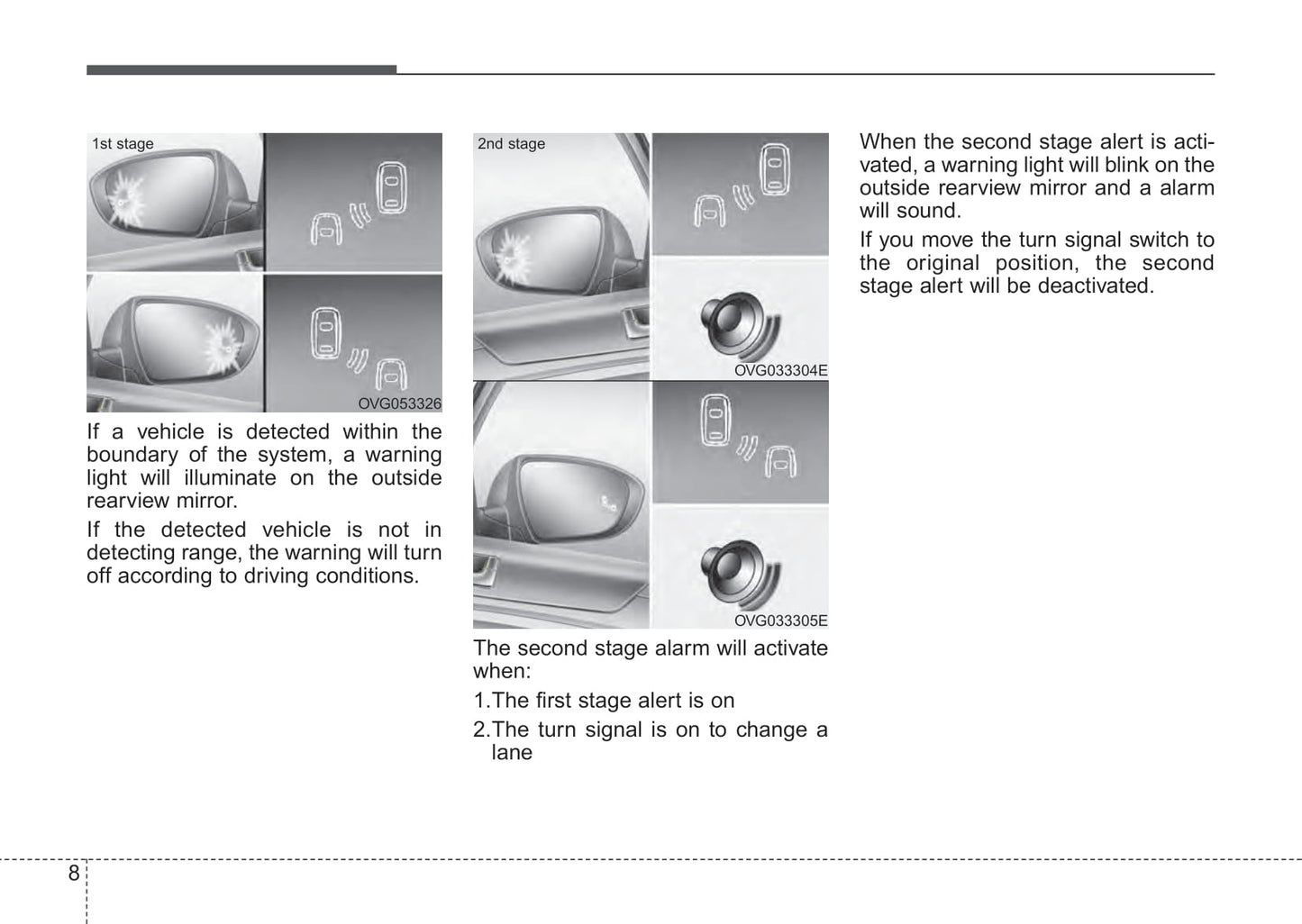 1st stage

OVG053326

If a vehicle is detected within the boundary of the system, a warning light will illuminate on the outside rearview mirror.

If the detected vehicle is not in detecting range, the warning will turn off according to driving conditions.

2nd stage

OVG033304E

OVG033305E

The second stage alarm will activate when:

1.The first stage alert is on

2.The turn signal is on to change a lane

When the second stage alert is activated, a warning light will blink on the outside rearview mirror and a alarm will sound.

If you move the turn signal switch to the original position, the second stage alert will be deactivated.

8