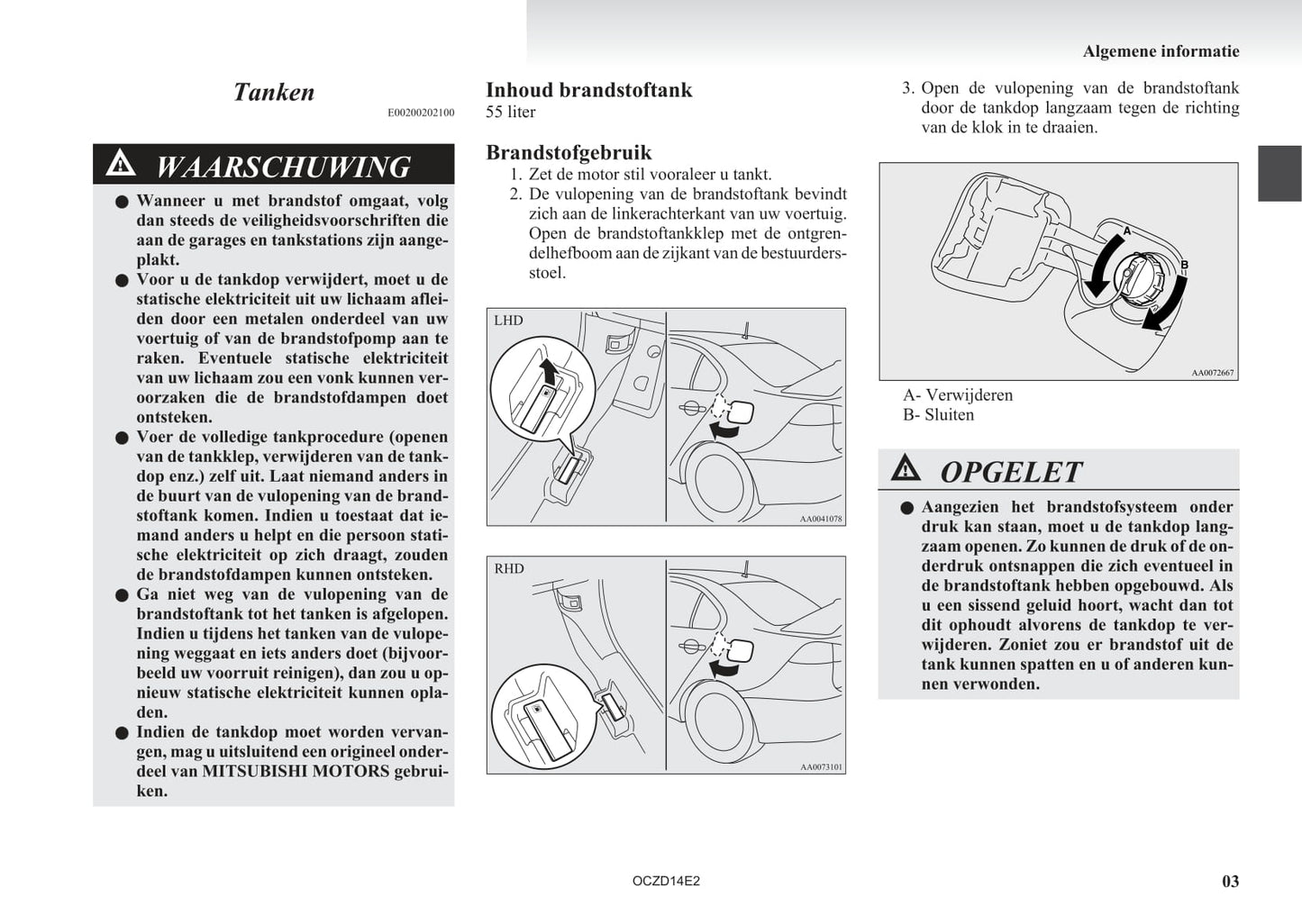 Algemene informatie

Tanken

E00200202100

WAARSCHUWING

● Wanneer u met brandstof omgaat, volg dan steeds de veiligheidsvoorschriften die aan de garages en tankstations zijn aangeplakt.
● Voor u de tankdop verwijdert, moet u de statische elektriciteit uit uw lichaam afleiden door een metalen onderdeel van uw voertuig of van de brandstofpomp aan te raken. Eventuele statische elektriciteit van uw lichaam zou een vonk kunnen veroorzaken die de brandstofdampen doet ontsteken.
● Voer de volledige tankprocedure (openen van de tankklep, verwijderen van de tankdop enz.) zelf uit. Laat niemand anders in de buurt van de vulopening van de brandstoftank komen. Indien u toestaat dat iemand anders u helpt en die persoon statische elektriciteit op zich draagt, zouden de brandstofdampen kunnen ontsteken.
● Ga niet weg van de vulopening van de brandstoftank tot het tanken is afgelopen. Indien u tijdens het tanken van de vulopening weggaat en iets anders doet (bijvoorbeeld uw voorruit reinigen), dan zou u opnieuw statische elektriciteit kunnen opladen.
● Indien de tankdop moet worden vervangen, mag u uitsluitend een origineel onderdeel van MITSUBISHI MOTORS gebruiken.

Inhoud brandstoftank
55 liter

Brandstofgebruik
1. Zet de motor stil vooraleer u tankt.
2. De vulopening van de brandstoftank bevindt zich aan de linkerachterkant van uw voertuig. Open de brandstoftankklep met de ontgrendelhefboom aan de zijkant van de bestuurdersstoel.

LHD

AA0041078

RHD

AA0073101

3. Open de vulopening van de brandstoftank door de tankdop langzaam tegen de richting van de klok in te draaien.

A
B
AA0072667

A- Verwijderen
B- Sluiten

OPGELET

● Aangezien het brandstofsysteem onder druk kan staan, moet u de tankdop langzaam openen. Zo kunnen de druk of de onderdruk ontsnappen die zich eventueel in de brandstoftank hebben opgebouwd. Als u een sissend geluid hoort, wacht dan tot dit ophoudt alvorens de tankdop te verwijderen. Zoniet zou er brandstof uit de tank kunnen spatten en u of anderen kunnen verwonden.

OCZD14E2

03