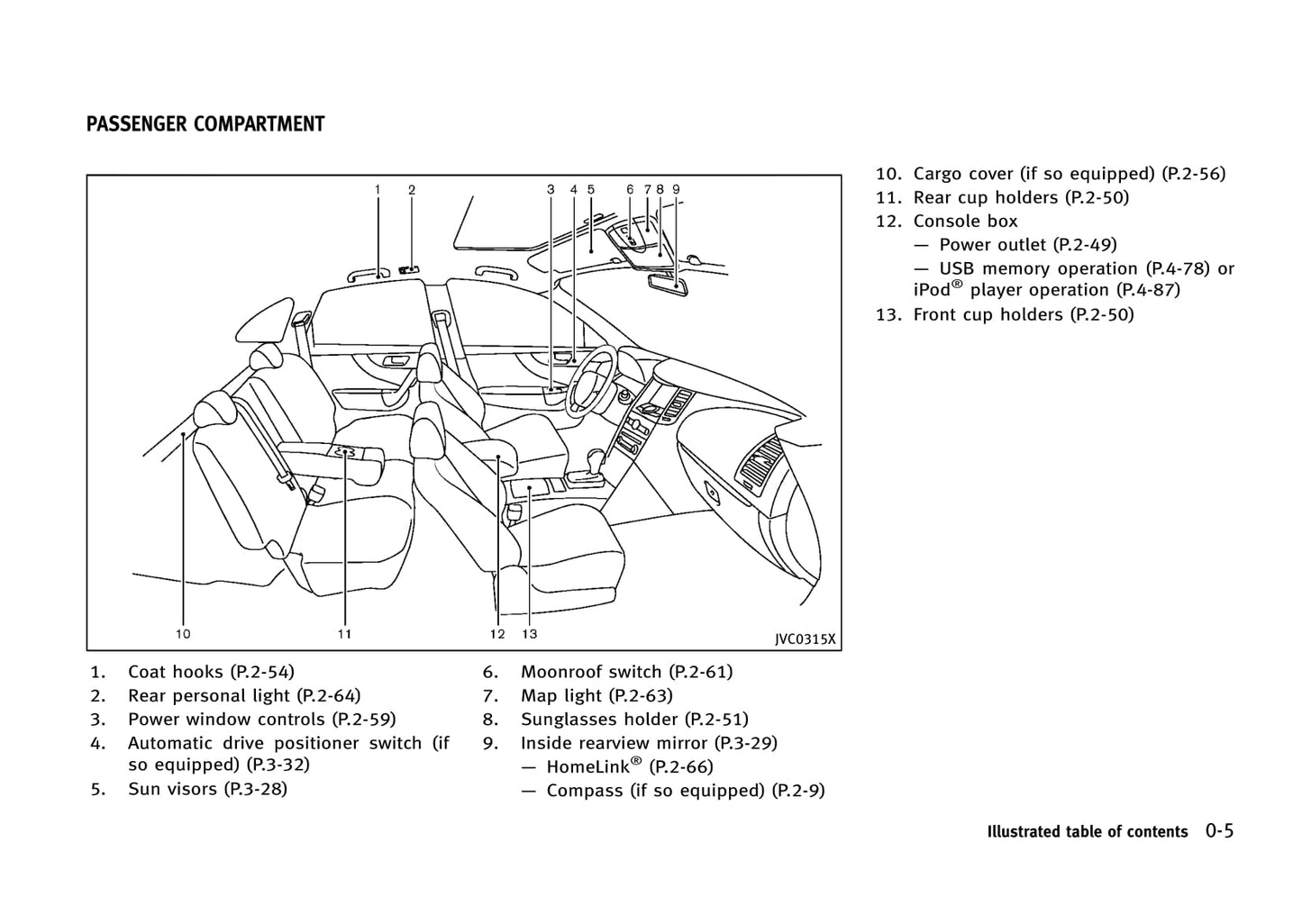 PASSENGER COMPARTMENT

1 2 3 4 5 6 7 8 9

10 11 12 13

JVC0315X

1. Coat hooks (P.2-54)
2. Rear personal light (P.2-64)
3. Power window controls (P.2-59)
4. Automatic drive positioner switch (if so equipped) (P.3-32)
5. Sun visors (P.3-28)

6. Moonroof switch (P.2-61)
7. Map light (P.2-63)
8. Sunglasses holder (P.2-51)
9. Inside rearview mirror (P.3-29)
— HomeLink® (P.2-66)
— Compass (if so equipped) (P.2-9)

10. Cargo cover (if so equipped) (P.2-56)
11. Rear cup holders (P.2-50)
12. Console box
— Power outlet (P.2-49)
— USB memory operation (P.4-78) or iPod® player operation (P.4-87)
13. Front cup holders (P.2-50)

Illustrated table of contents 0-5