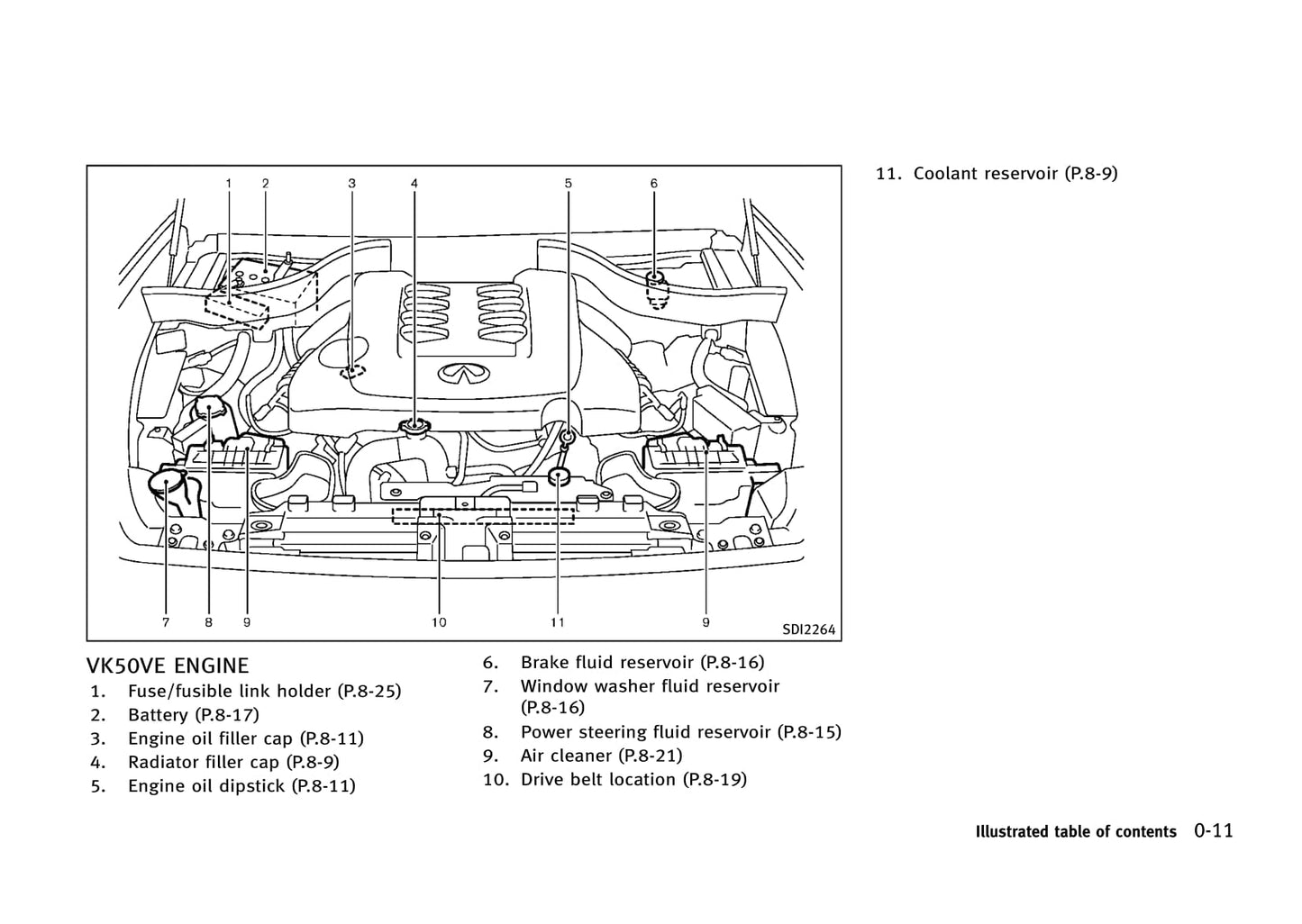 1 2 3 4 5 6

7 8 9 10 11 9

SDI2264

VK50VE ENGINE
1. Fuse/fusible link holder (P.8-25)
2. Battery (P.8-17)
3. Engine oil filler cap (P.8-11)
4. Radiator filler cap (P.8-9)
5. Engine oil dipstick (P.8-11)

6. Brake fluid reservoir (P.8-16)
7. Window washer fluid reservoir (P.8-16)
8. Power steering fluid reservoir (P.8-15)
9. Air cleaner (P.8-21)
10. Drive belt location (P.8-19)

11. Coolant reservoir (P.8-9)

Illustrated table of contents 0-11