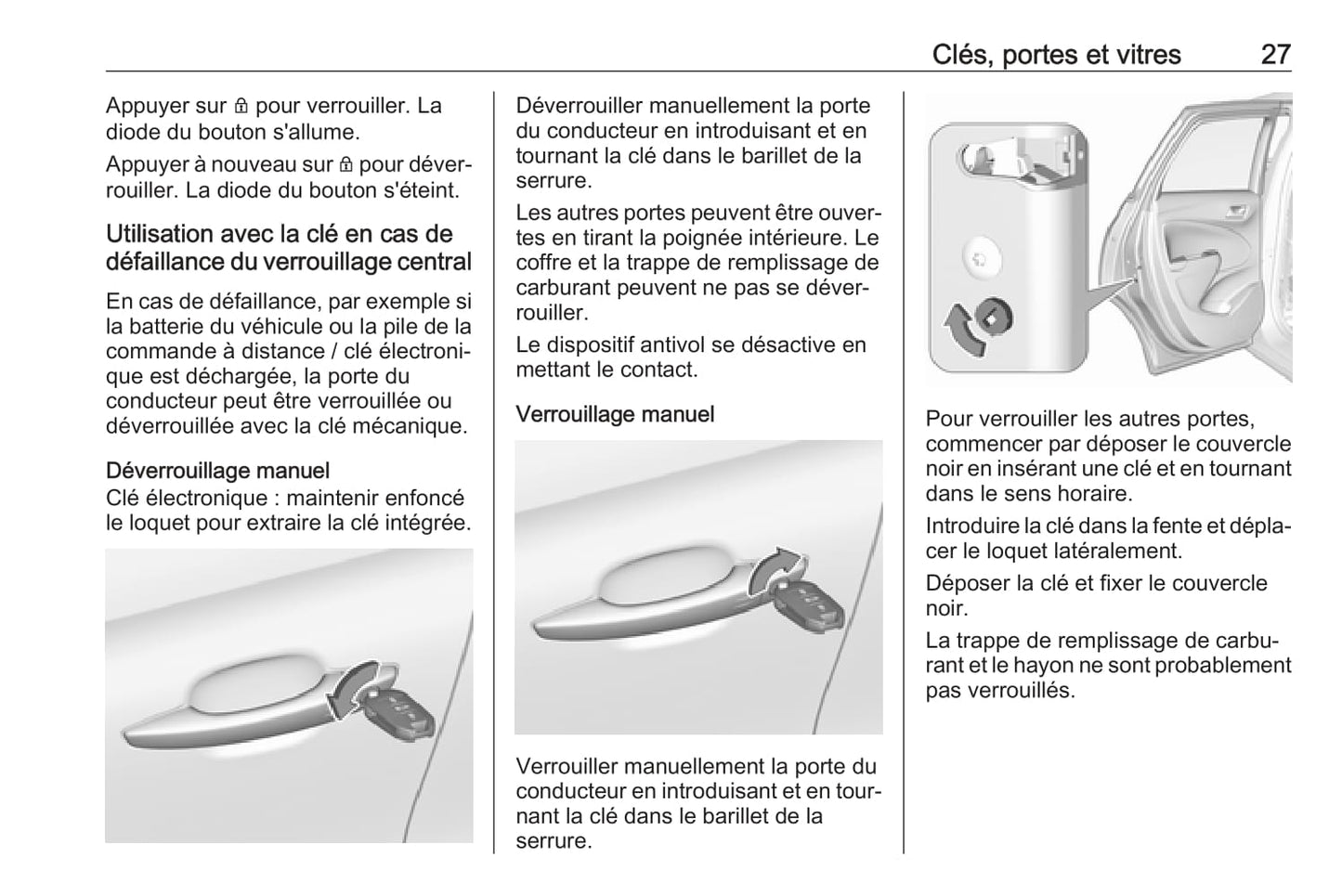 Clés, portes et vitres 27

Appuyer sur 🔒 pour verrouiller. La diode du bouton s'allume.

Appuyer à nouveau sur 🔒 pour déverrouiller. La diode du bouton s'éteint.

Utilisation avec la clé en cas de défaillance du verrouillage central

En cas de défaillance, par exemple si la batterie du véhicule ou la pile de la commande à distance / clé électronique est déchargée, la porte du conducteur peut être verrouillée ou déverrouillée avec la clé mécanique.

Déverrouillage manuel
Clé électronique : maintenir enfoncé le loquet pour extraire la clé intégrée.

Déverrouiller manuellement la porte du conducteur en introduisant et en tournant la clé dans le barillet de la serrure.

Les autres portes peuvent être ouvertes en tirant la poignée intérieure. Le coffre et la trappe de remplissage de carburant peuvent ne pas se déverrouiller.

Le dispositif antivol se désactive en mettant le contact.

Verrouillage manuel

Verrouiller manuellement la porte du conducteur en introduisant et en tournant la clé dans le barillet de la serrure.

Pour verrouiller les autres portes, commencer par déposer le couvercle noir en insérant une clé et en tournant dans le sens horaire.

Introduire la clé dans la fente et déplacer le loquet latéralement.

Déposer la clé et fixer le couvercle noir.

La trappe de remplissage de carburant et le hayon ne sont probablement pas verrouillés.