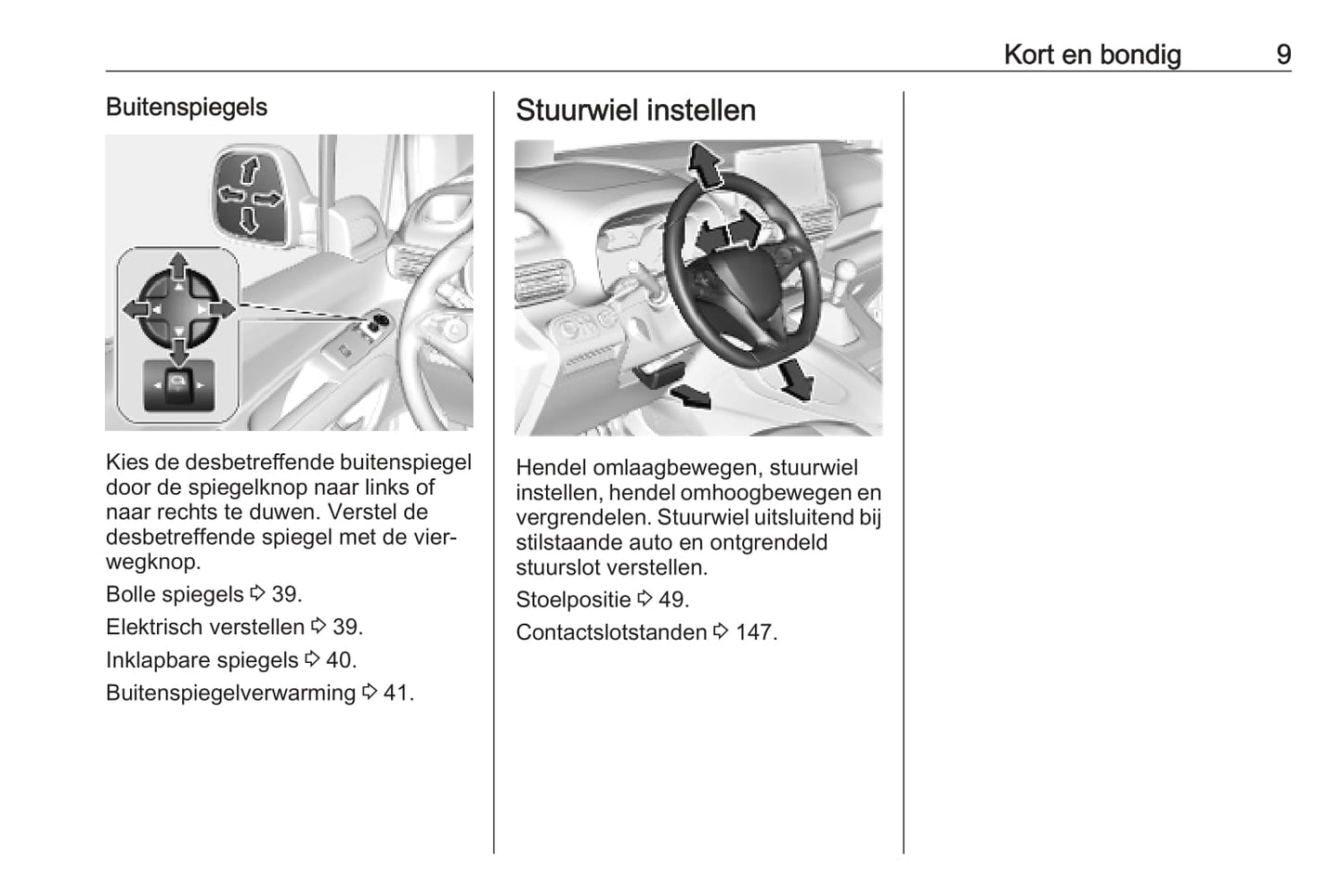 Kort en bondig 9

Buitenspiegels

Kies de desbetreffende buitenspiegel door de spiegelknop naar links of naar rechts te duwen. Verstel de desbetreffende spiegel met de vierwegknop.

Bolle spiegels ⇨ 39.

Elektrisch verstellen ⇨ 39.

Inklapbare spiegels ⇨ 40.

Buitenspiegelverwarming ⇨ 41.

Stuurwiel instellen

Hendel omlaagbewegen, stuurwiel instellen, hendel omhoogbewegen en vergrendelen. Stuurwiel uitsluitend bij stilstaande auto en ontgrendeld stuurslot verstellen.

Stoelpositie ⇨ 49.

Contactslotstanden ⇨ 147.