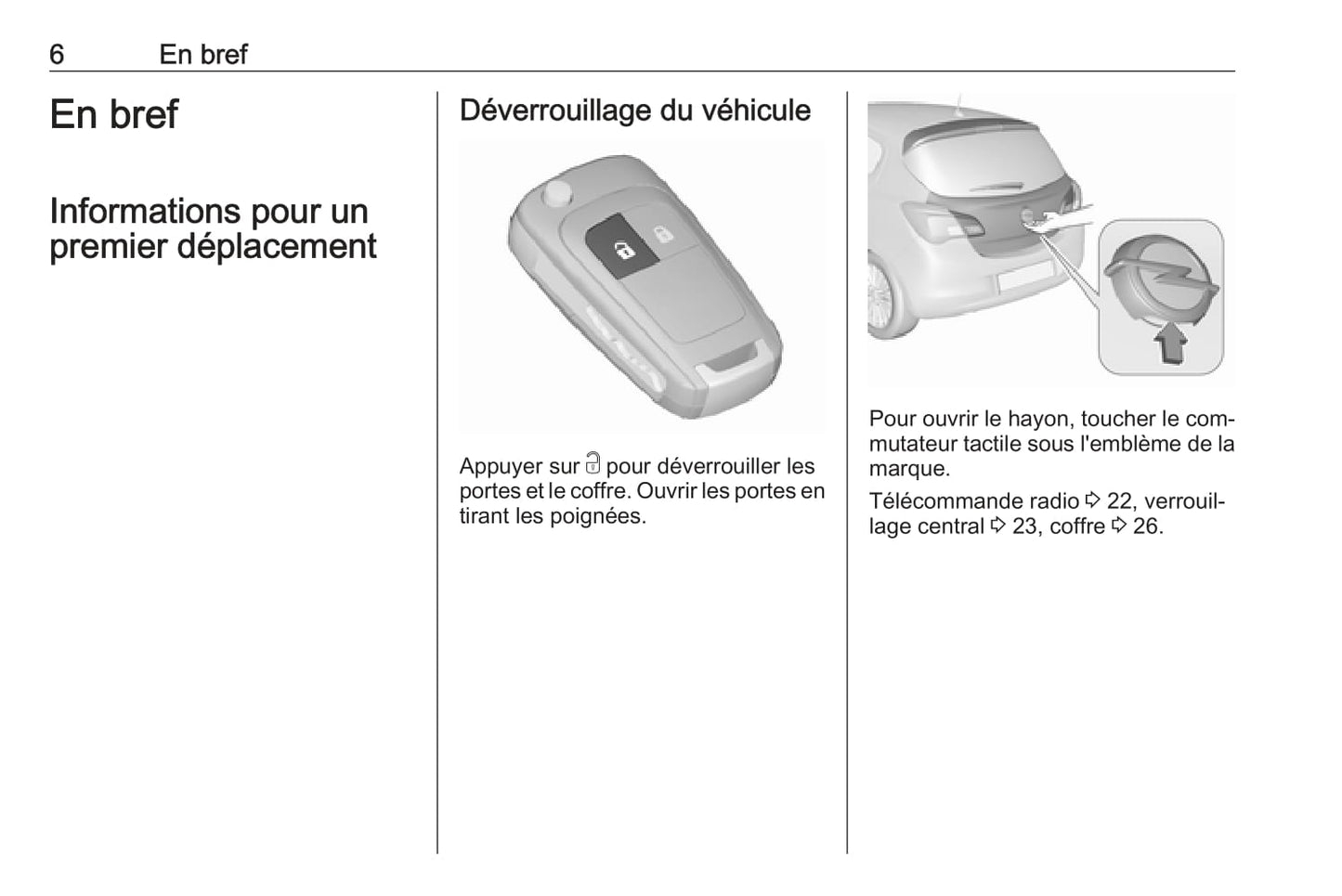 6 En bref

En bref

Informations pour un premier déplacement

Déverrouillage du véhicule

Appuyer sur 🔓 pour déverrouiller les portes et le coffre. Ouvrir les portes en tirant les poignées.

Pour ouvrir le hayon, toucher le commutateur tactile sous l'emblème de la marque.

Télécommande radio ⇨ 22, verrouillage central ⇨ 23, coffre ⇨ 26.