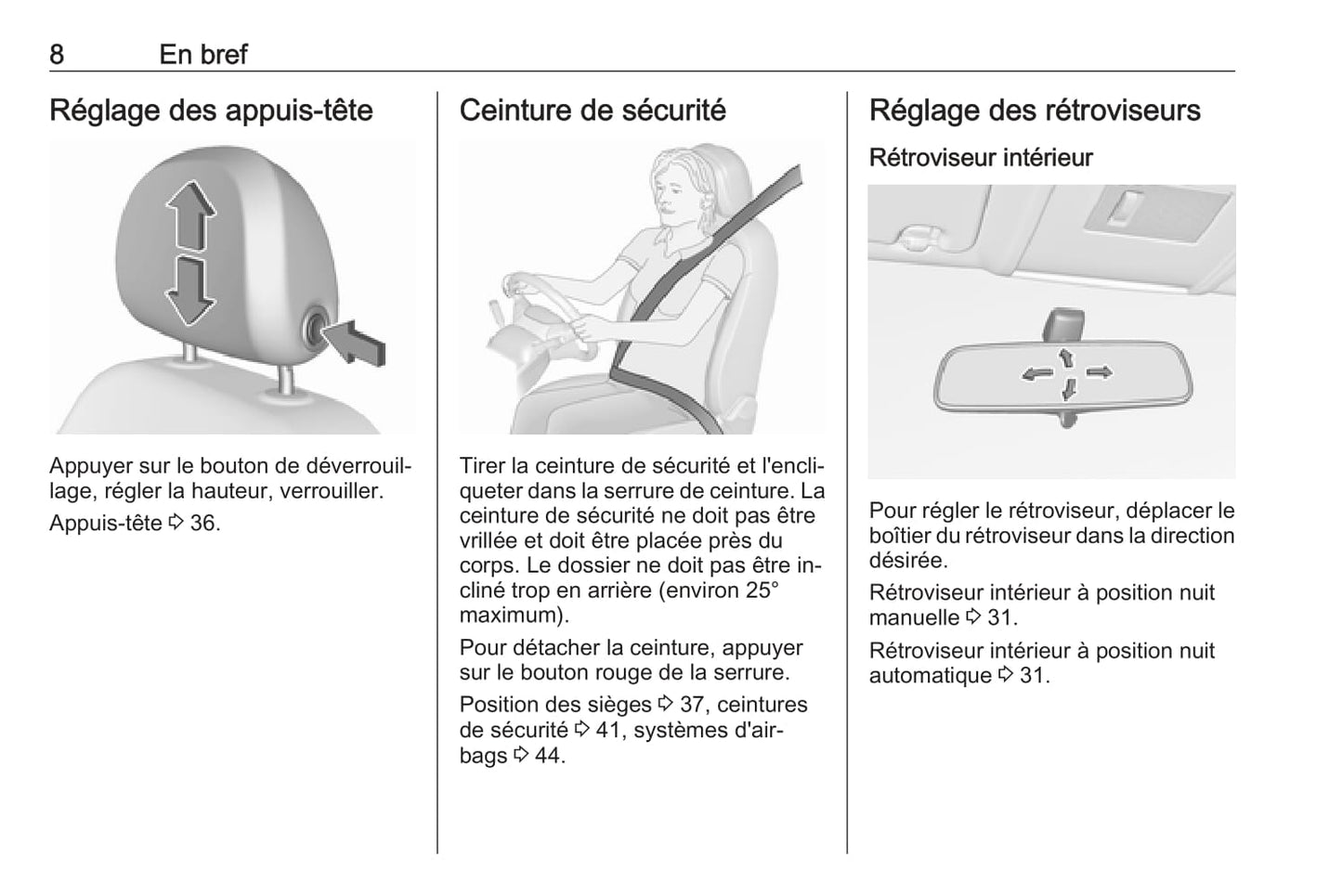 8 En bref

Réglage des appuis-tête

Appuyer sur le bouton de déverrouillage, régler la hauteur, verrouiller.

Appuis-tête ⇨ 36.

Ceinture de sécurité

Tirer la ceinture de sécurité et l'encliqueter dans la serrure de ceinture. La ceinture de sécurité ne doit pas être vrillée et doit être placée près du corps. Le dossier ne doit pas être incliné trop en arrière (environ 25° maximum).

Pour détacher la ceinture, appuyer sur le bouton rouge de la serrure.

Position des sièges ⇨ 37, ceintures de sécurité ⇨ 41, systèmes d'airbags ⇨ 44.

Réglage des rétroviseurs

Rétroviseur intérieur

Pour régler le rétroviseur, déplacer le boîtier du rétroviseur dans la direction désirée.

Rétroviseur intérieur à position nuit manuelle ⇨ 31.

Rétroviseur intérieur à position nuit automatique ⇨ 31.