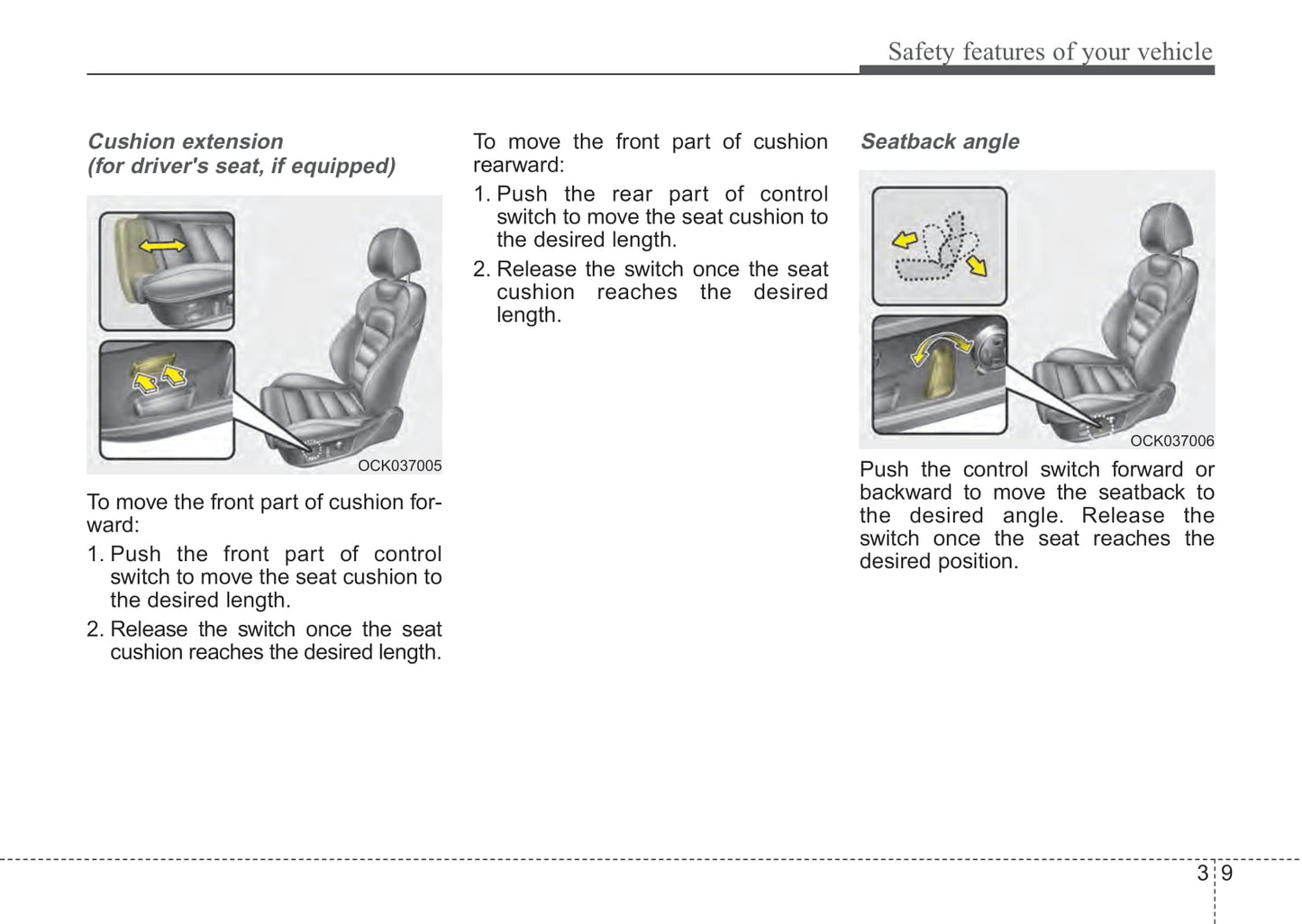 Safety features of your vehicle

Cushion extension
(for driver's seat, if equipped)

OCK037005

To move the front part of cushion forward:

1. Push the front part of control switch to move the seat cushion to the desired length.
2. Release the switch once the seat cushion reaches the desired length.

To move the front part of cushion rearward:

1. Push the rear part of control switch to move the seat cushion to the desired length.
2. Release the switch once the seat cushion reaches the desired length.

Seatback angle

OCK037006

Push the control switch forward or backward to move the seatback to the desired angle. Release the switch once the seat reaches the desired position.

3 9